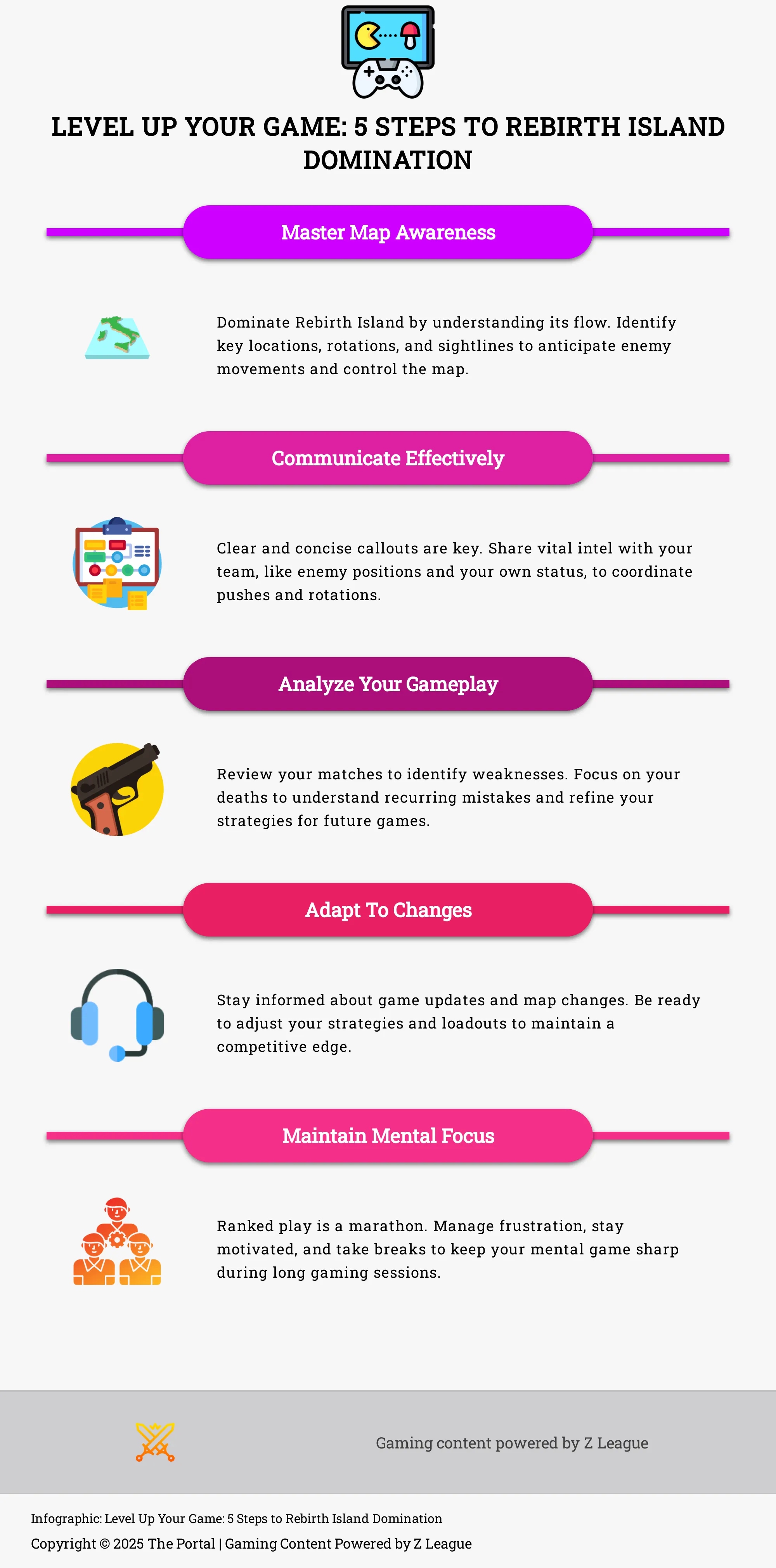 LEVEL UP YOUR GAME: 5 STEPS TO REBIRTH ISLAND DOMINATION

Master Map Awareness

Dominate Rebirth Island by understanding its flow. Identify key locations, rotations, and sightlines to anticipate enemy movements and control the map.

Communicate Effectively

Clear and concise callouts are key. Share vital intel with your team, like enemy positions and your own status, to coordinate pushes and rotations.

Analyze Your Gameplay

Review your matches to identify weaknesses. Focus on your deaths to understand recurring mistakes and refine your strategies for future games.

Adapt To Changes

Stay informed about game updates and map changes. Be ready to adjust your strategies and loadouts to maintain a competitive edge.

Maintain Mental Focus

Ranked play is a marathon. Manage frustration, stay motivated, and take breaks to keep your mental game sharp during long gaming sessions.

Gaming content powered by Z League

Infographic: Level Up Your Game: 5 Steps to Rebirth Island Domination

Copyright © 2025 The Portal | Gaming Content Powered by Z League