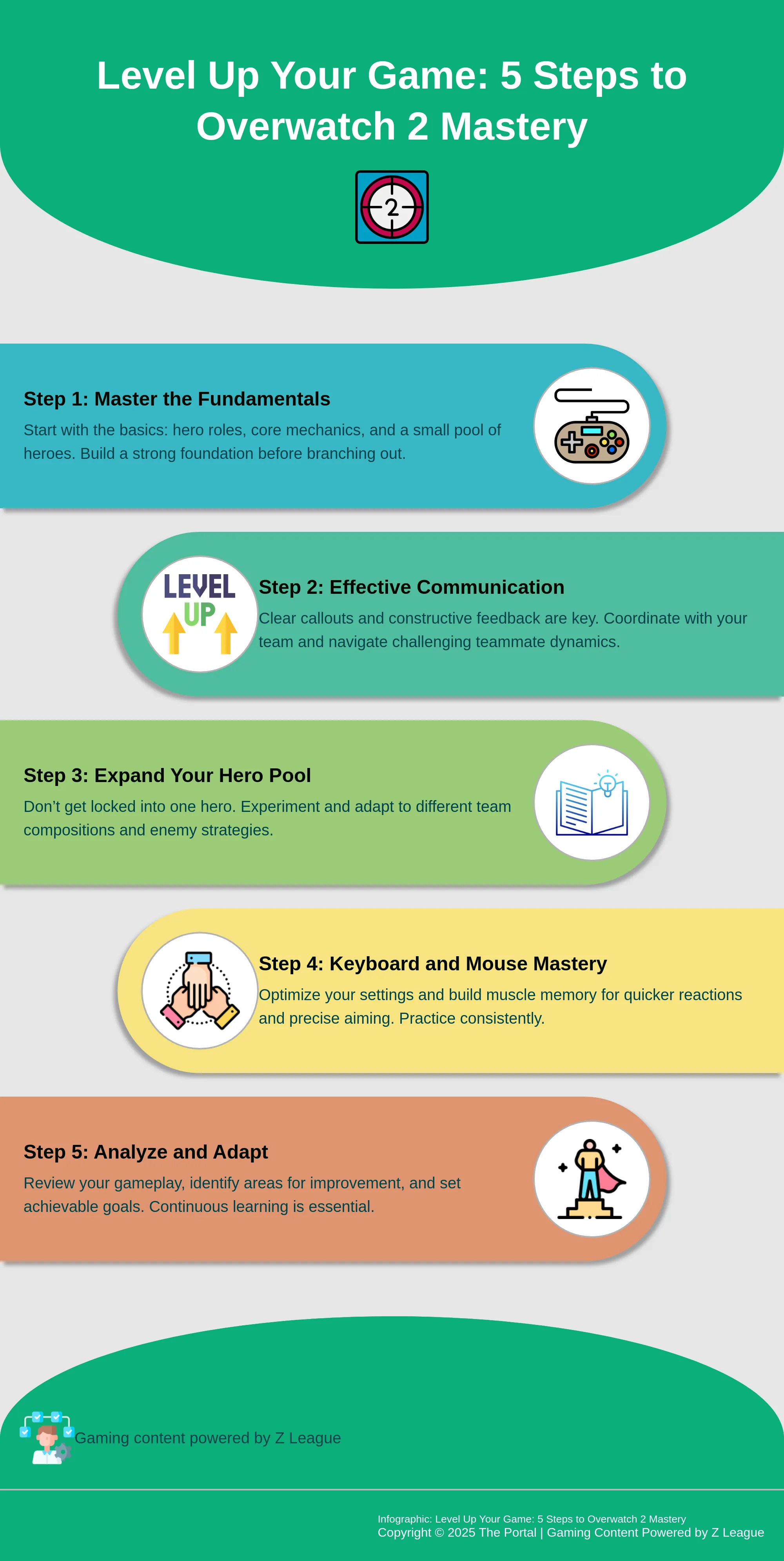 Level Up Your Game: 5 Steps to Overwatch 2 Mastery

2

Step 1: Master the Fundamentals

Start with the basics: hero roles, core mechanics, and a small pool of heroes. Build a strong foundation before branching out.

LEVEL UP

Step 2: Effective Communication

Clear callouts and constructive feedback are key. Coordinate with your team and navigate challenging teammate dynamics.

Step 3: Expand Your Hero Pool

Don't get locked into one hero. Experiment and adapt to different team compositions and enemy strategies.

Step 4: Keyboard and Mouse Mastery

Optimize your settings and build muscle memory for quicker reactions and precise aiming. Practice consistently.

Step 5: Analyze and Adapt

Review your gameplay, identify areas for improvement, and set achievable goals. Continuous learning is essential.

Gaming content powered by Z League

Infographic: Level Up Your Game: 5 Steps to Overwatch 2 Mastery
Copyright © 2025 The Portal | Gaming Content Powered by Z League