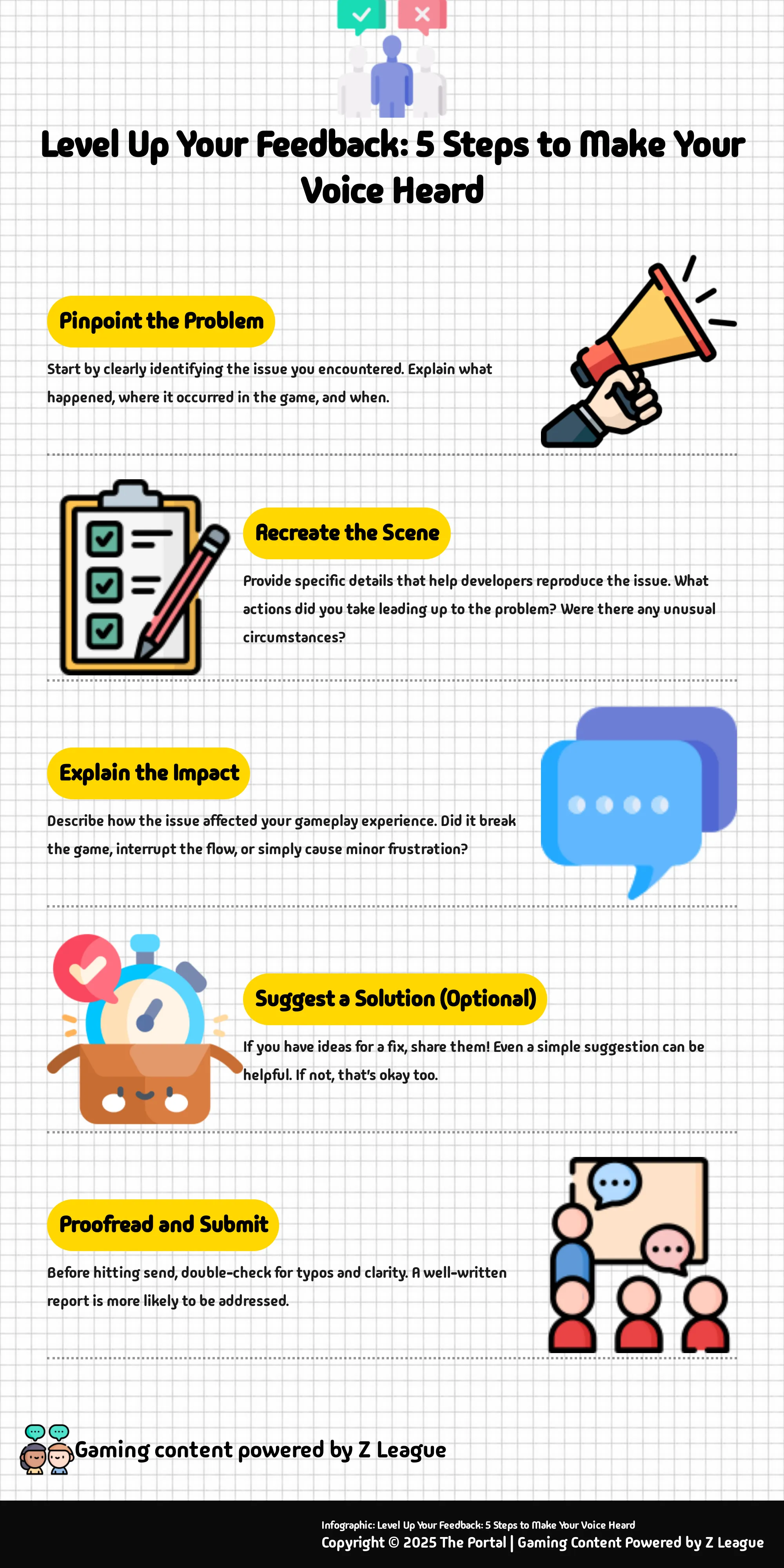 Level Up Your Feedback: 5 Steps to Make Your Voice Heard

Pinpoint the Problem

Start by clearly identifying the issue you encountered. Explain what happened, where it occurred in the game, and when.

Recreate the Scene

Provide specific details that help developers reproduce the issue. What actions did you take leading up to the problem? Were there any unusual circumstances?

Explain the Impact

Describe how the issue affected your gameplay experience. Did it break the game, interrupt the flow, or simply cause minor frustration?

Suggest a Solution (Optional)

If you have ideas for a fix, share them! Even a simple suggestion can be helpful. If not, that's okay too.

Proofread and Submit

Before hitting send, double-check for typos and clarity. A well-written report is more likely to be addressed.

Gaming content powered by Z League

Infographic: Level Up Your Feedback: 5 Steps to Make Your Voice Heard
Copyright © 2025 The Portal | Gaming Content Powered by Z League