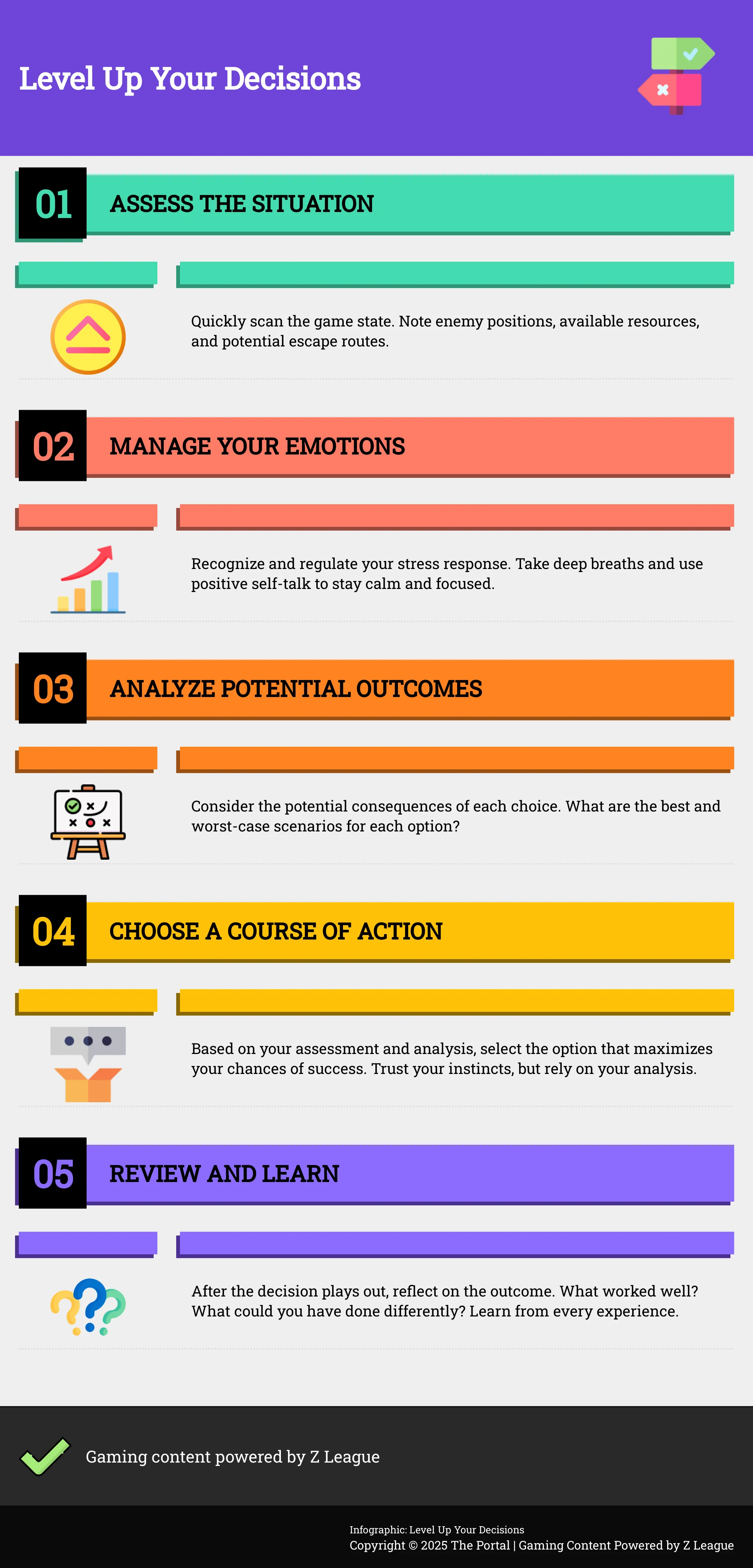 Level Up Your Decisions

01 ASSESS THE SITUATION

Quickly scan the game state. Note enemy positions, available resources, and potential escape routes.

02 MANAGE YOUR EMOTIONS

Recognize and regulate your stress response. Take deep breaths and use positive self-talk to stay calm and focused.

03 ANALYZE POTENTIAL OUTCOMES

Consider the potential consequences of each choice. What are the best and worst-case scenarios for each option?

04 CHOOSE A COURSE OF ACTION

Based on your assessment and analysis, select the option that maximizes your chances of success. Trust your instincts, but rely on your analysis.

05 REVIEW AND LEARN

After the decision plays out, reflect on the outcome. What worked well? What could you have done differently? Learn from every experience.

Gaming content powered by Z League

Infographic: Level Up Your Decisions
Copyright © 2025 The Portal | Gaming Content Powered by Z League