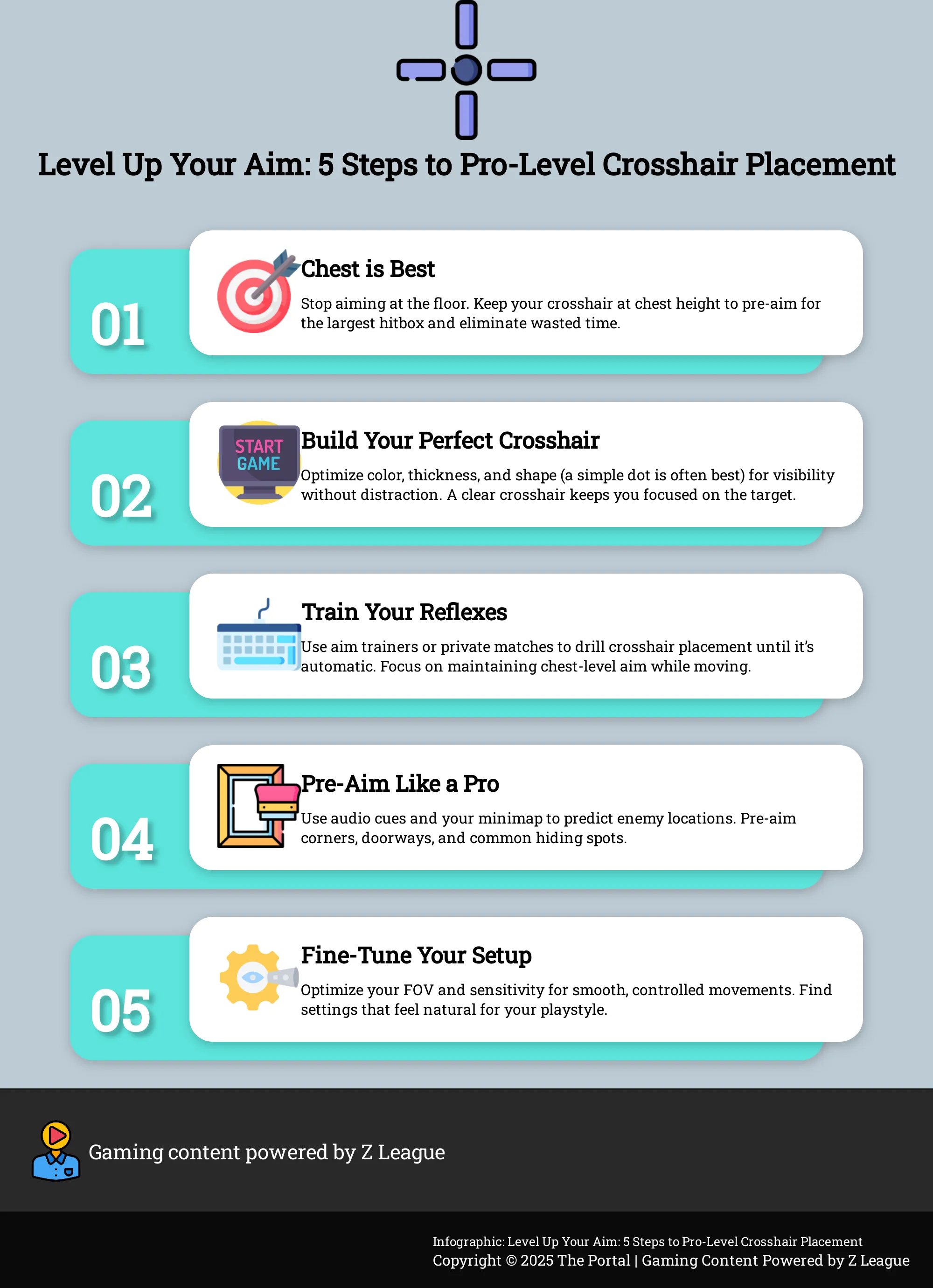 Level Up Your Aim: 5 Steps to Pro-Level Crosshair Placement

01

Chest is Best

Stop aiming at the floor. Keep your crosshair at chest height to pre-aim for the largest hitbox and eliminate wasted time.

02

START GAME

Build Your Perfect Crosshair

Optimize color, thickness, and shape (a simple dot is often best) for visibility without distraction. A clear crosshair keeps you focused on the target.

03

Train Your Reflexes

Use aim trainers or private matches to drill crosshair placement until it's automatic. Focus on maintaining chest-level aim while moving.

04

Pre-Aim Like a Pro

Use audio cues and your minimap to predict enemy locations. Pre-aim corners, doorways, and common hiding spots.

05

Fine-Tune Your Setup

Optimize your FOV and sensitivity for smooth, controlled movements. Find settings that feel natural for your playstyle.

Gaming content powered by Z League

Infographic: Level Up Your Aim: 5 Steps to Pro-Level Crosshair Placement
Copyright © 2025 The Portal | Gaming Content Powered by Z League