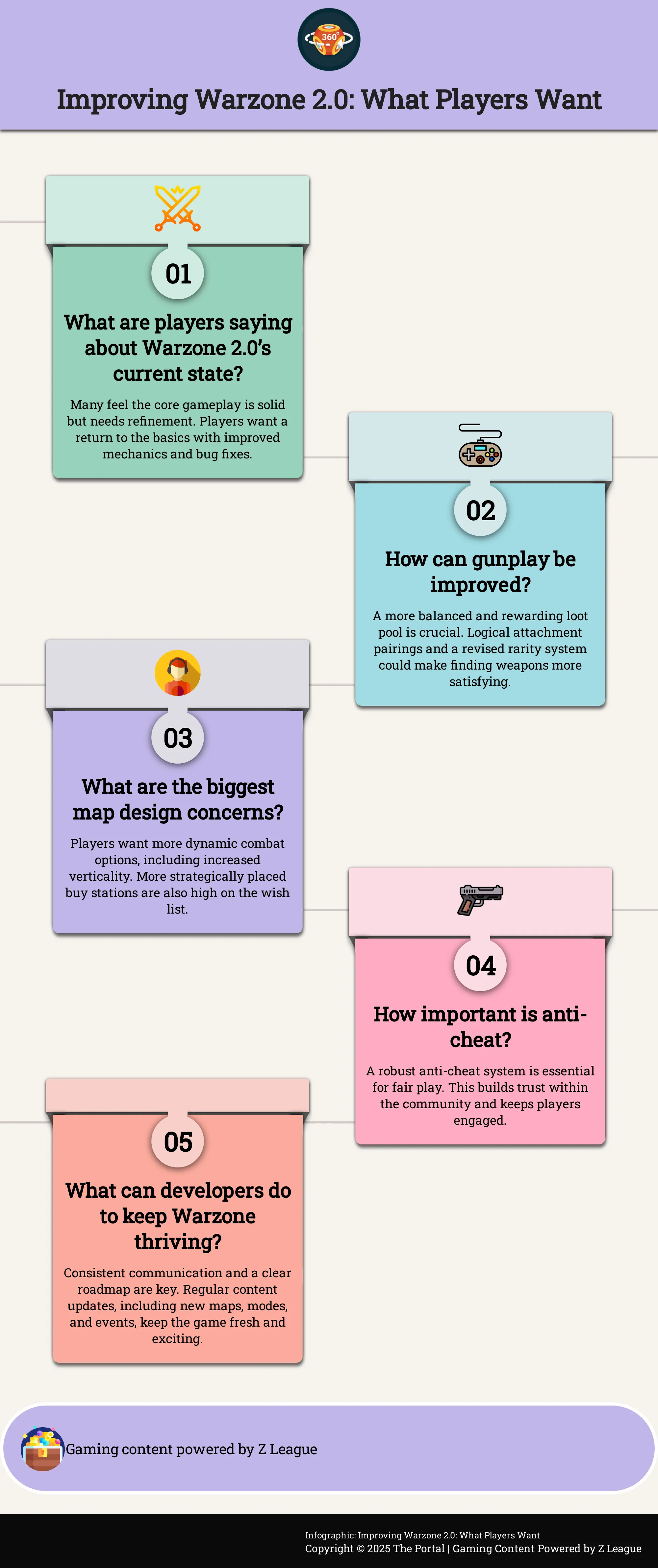 360°

Improving Warzone 2.0: What Players Want

01

What are players saying about Warzone 2.0's current state?

Many feel the core gameplay is solid but needs refinement. Players want a return to the basics with improved mechanics and bug fixes.

02

How can gunplay be improved?

A more balanced and rewarding loot pool is crucial. Logical attachment pairings and a revised rarity system could make finding weapons more satisfying.

03

What are the biggest map design concerns?

Players want more dynamic combat options, including increased verticality. More strategically placed buy stations are also high on the wish list.

04

How important is anti-cheat?

A robust anti-cheat system is essential for fair play. This builds trust within the community and keeps players engaged.

05

What can developers do to keep Warzone thriving?

Consistent communication and a clear roadmap are key. Regular content updates, including new maps, modes, and events, keep the game fresh and exciting.

Gaming content powered by Z League

Infographic: Improving Warzone 2.0: What Players Want
Copyright © 2025 The Portal | Gaming Content Powered by Z League