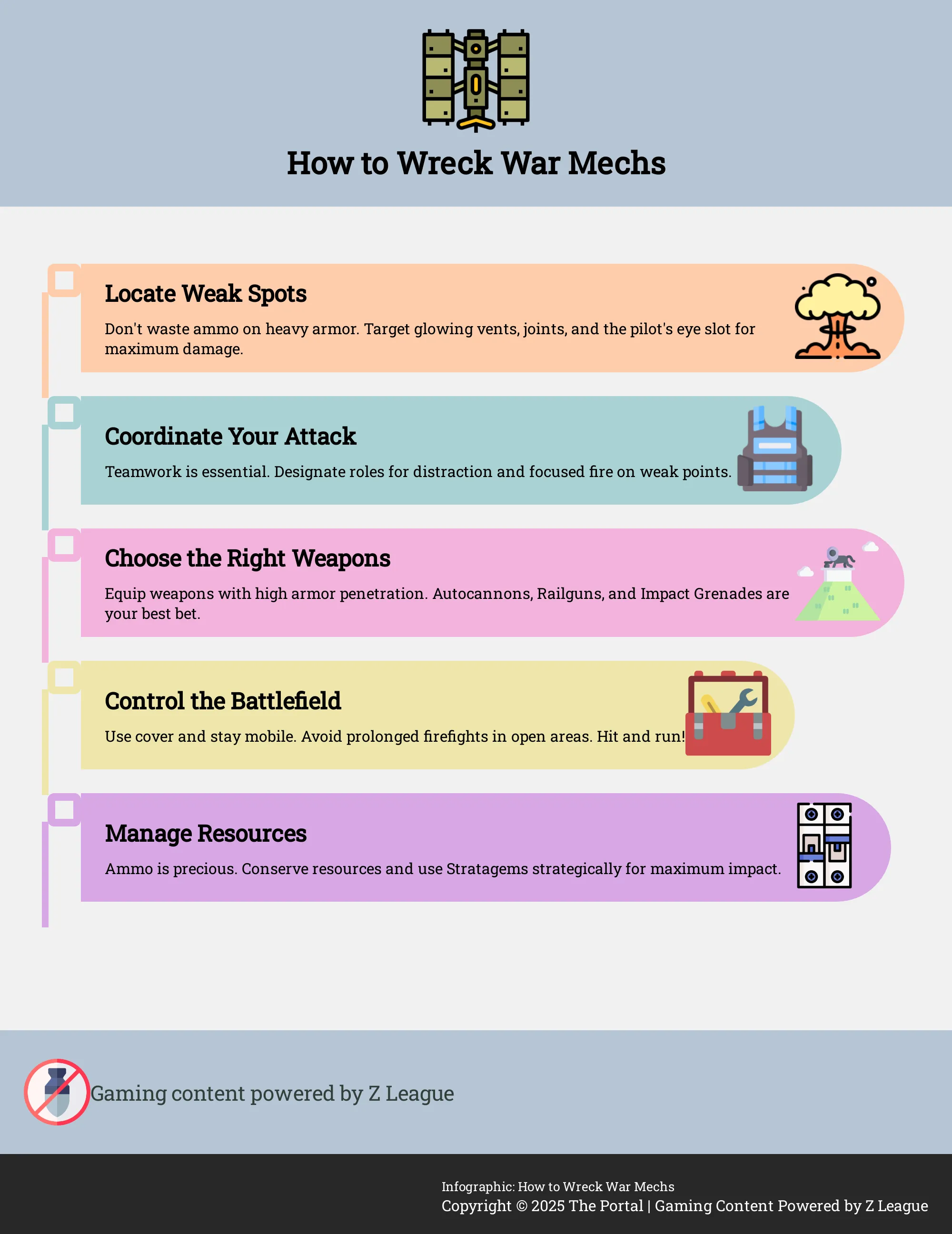 How to Wreck War Mechs

Locate Weak Spots

Don't waste ammo on heavy armor. Target glowing vents, joints, and the pilot's eye slot for maximum damage.

Coordinate Your Attack

Teamwork is essential. Designate roles for distraction and focused fire on weak points.

Choose the Right Weapons

Equip weapons with high armor penetration. Autocannons, Railguns, and Impact Grenades are your best bet.

Control the Battlefield

Use cover and stay mobile. Avoid prolonged firefights in open areas. Hit and run!

Manage Resources

Ammo is precious. Conserve resources and use Stratagems strategically for maximum impact.

Gaming content powered by Z League

Infographic: How to Wreck War Mechs
Copyright © 2025 The Portal | Gaming Content Powered by Z League