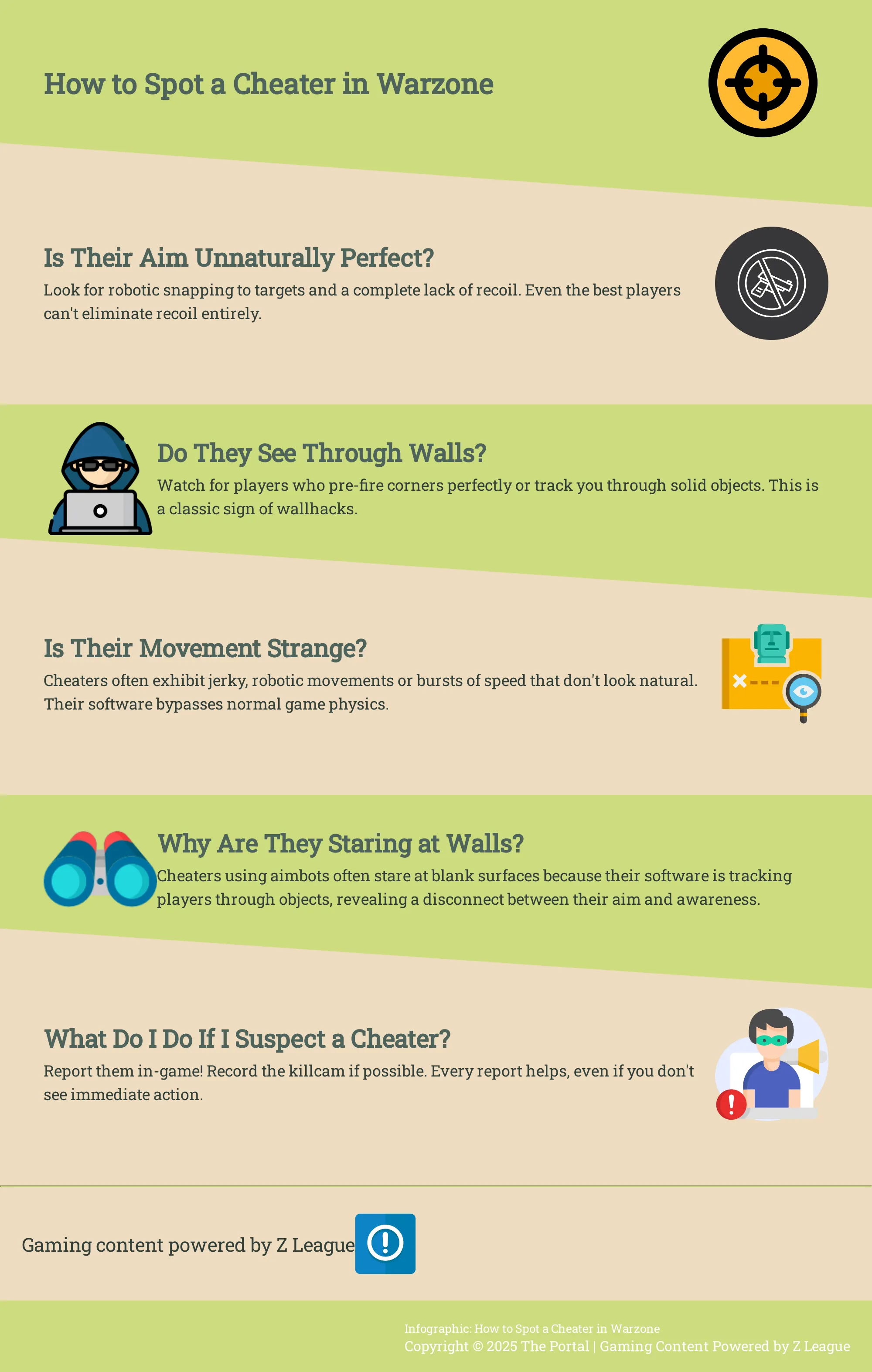 How to Spot a Cheater in Warzone

Is Their Aim Unnaturally Perfect?

Look for robotic snapping to targets and a complete lack of recoil. Even the best players can't eliminate recoil entirely.

Do They See Through Walls?

Watch for players who pre-fire corners perfectly or track you through solid objects. This is a classic sign of wallhacks.

Is Their Movement Strange?

Cheaters often exhibit jerky, robotic movements or bursts of speed that don't look natural. Their software bypasses normal game physics.

Why Are They Staring at Walls?

Cheaters using aimbots often stare at blank surfaces because their software is tracking players through objects, revealing a disconnect between their aim and awareness.

What Do I Do If I Suspect a Cheater?

Report them in-game! Record the killcam if possible. Every report helps, even if you don't see immediate action.

Gaming content powered by Z League

Infographic: How to Spot a Cheater in Warzone
Copyright © 2025 The Portal | Gaming Content Powered by Z League