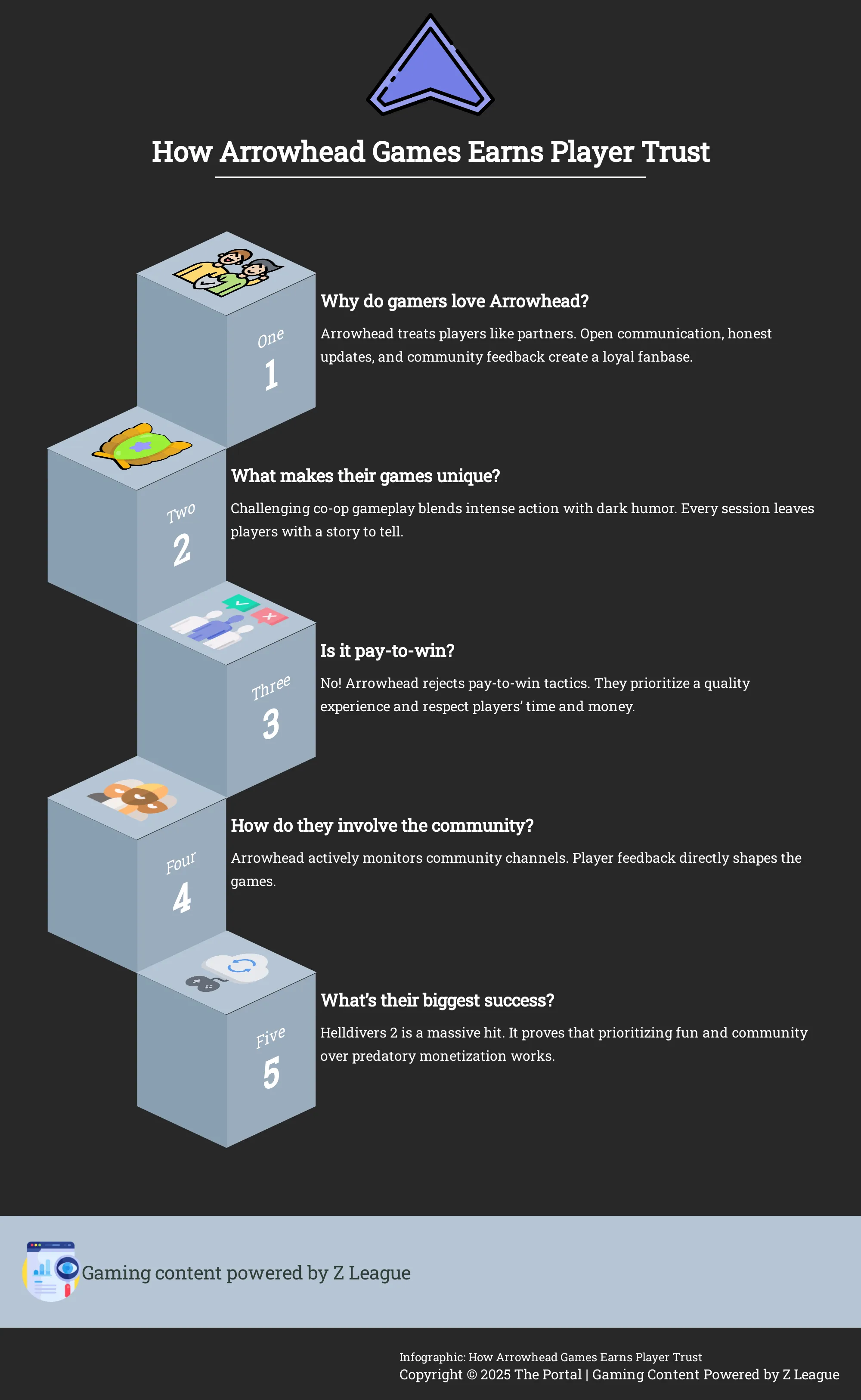 How Arrowhead Games Earns Player Trust

One
1

Why do gamers love Arrowhead?

Arrowhead treats players like partners. Open communication, honest updates, and community feedback create a loyal fanbase.

Two
2

What makes their games unique?

Challenging co-op gameplay blends intense action with dark humor. Every session leaves players with a story to tell.

Three
3

Is it pay-to-win?

No! Arrowhead rejects pay-to-win tactics. They prioritize a quality experience and respect players' time and money.

Four
4

How do they involve the community?

Arrowhead actively monitors community channels. Player feedback directly shapes the games.

Five
5

What's their biggest success?

Helldivers 2 is a massive hit. It proves that prioritizing fun and community over predatory monetization works.

Gaming content powered by Z League

Infographic: How Arrowhead Games Earns Player Trust
Copyright © 2025 The Portal | Gaming Content Powered by Z League