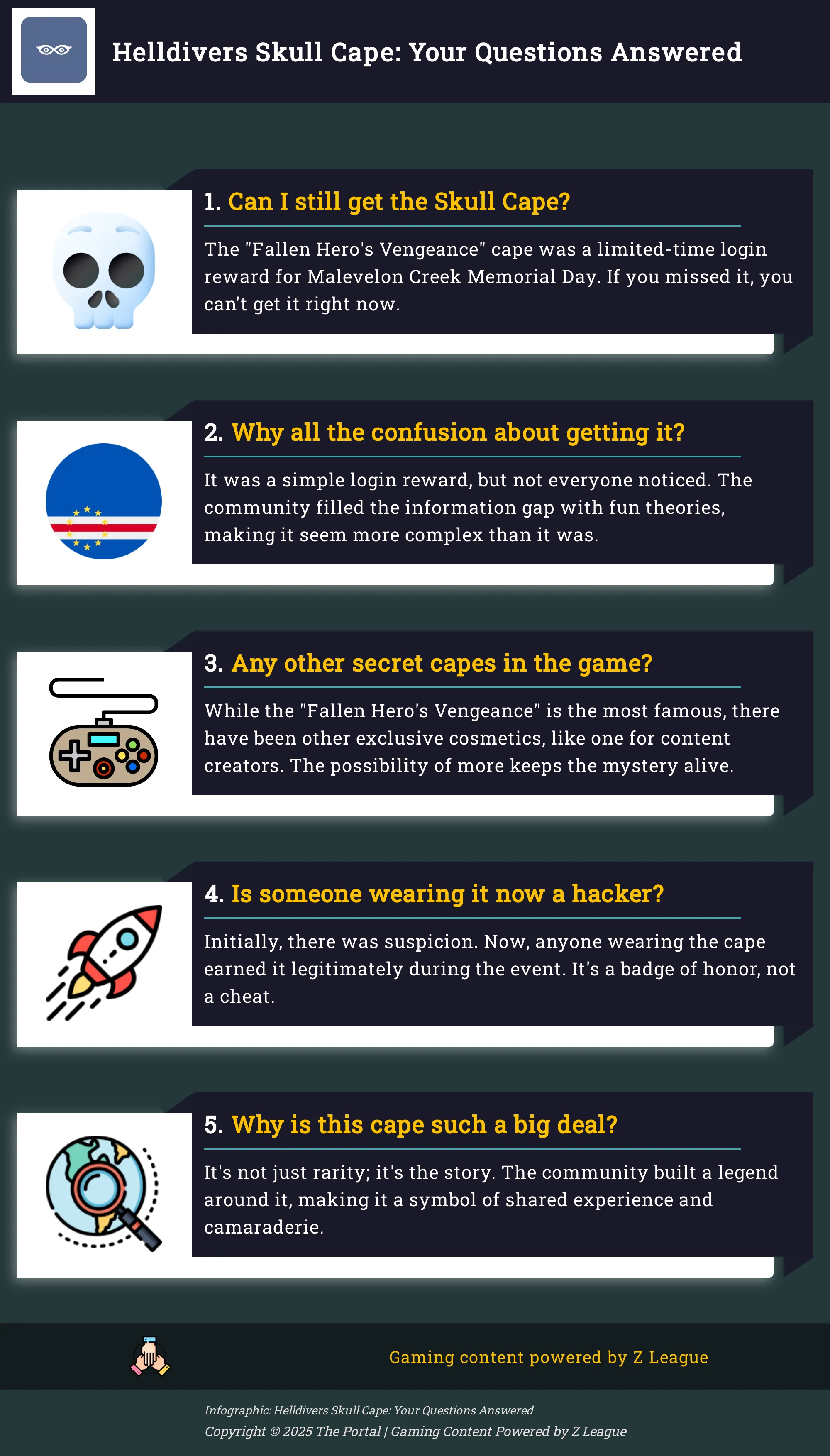 Helldivers Skull Cape: Your Questions Answered

1. Can I still get the Skull Cape?

The "Fallen Hero's Vengeance" cape was a limited-time login reward for Malevelon Creek Memorial Day. If you missed it, you can't get it right now.

2. Why all the confusion about getting it?

It was a simple login reward, but not everyone noticed. The community filled the information gap with fun theories, making it seem more complex than it was.

3. Any other secret capes in the game?

While the "Fallen Hero's Vengeance" is the most famous, there have been other exclusive cosmetics, like one for content creators. The possibility of more keeps the mystery alive.

4. Is someone wearing it now a hacker?

Initially, there was suspicion. Now, anyone wearing the cape earned it legitimately during the event. It's a badge of honor, not a cheat.

5. Why is this cape such a big deal?

It's not just rarity; it's the story. The community built a legend around it, making it a symbol of shared experience and camaraderie.

Gaming content powered by Z League

Infographic: Helldivers Skull Cape: Your Questions Answered
Copyright © 2025 The Portal | Gaming Content Powered by Z League