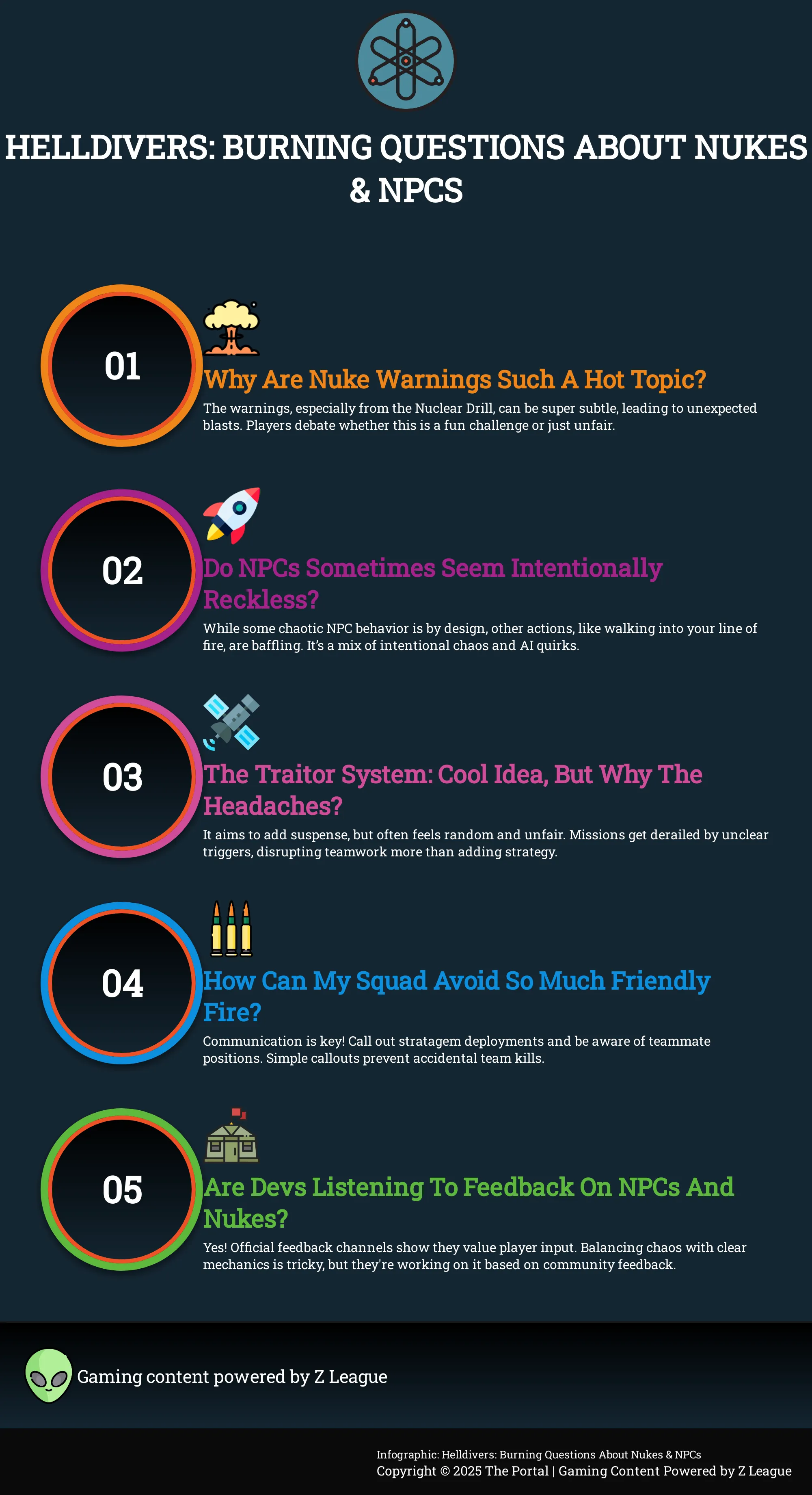 HELLDIVERS: BURNING QUESTIONS ABOUT NUKES & NPCS

01

Why Are Nuke Warnings Such A Hot Topic?

The warnings, especially from the Nuclear Drill, can be super subtle, leading to unexpected blasts. Players debate whether this is a fun challenge or just unfair.

02

Do NPCs Sometimes Seem Intentionally Reckless?

While some chaotic NPC behavior is by design, other actions, like walking into your line of fire, are baffling. It's a mix of intentional chaos and AI quirks.

03

The Traitor System: Cool Idea, But Why The Headaches?

It aims to add suspense, but often feels random and unfair. Missions get derailed by unclear triggers, disrupting teamwork more than adding strategy.

04

How Can My Squad Avoid So Much Friendly Fire?

Communication is key! Call out stratagem deployments and be aware of teammate positions. Simple callouts prevent accidental team kills.

05

Are Devs Listening To Feedback On NPCs And Nukes?

Yes! Official feedback channels show they value player input. Balancing chaos with clear mechanics is tricky, but they're working on it based on community feedback.

Gaming content powered by Z League

Infographic: Helldivers: Burning Questions About Nukes & NPCs
Copyright © 2025 The Portal | Gaming Content Powered by Z League