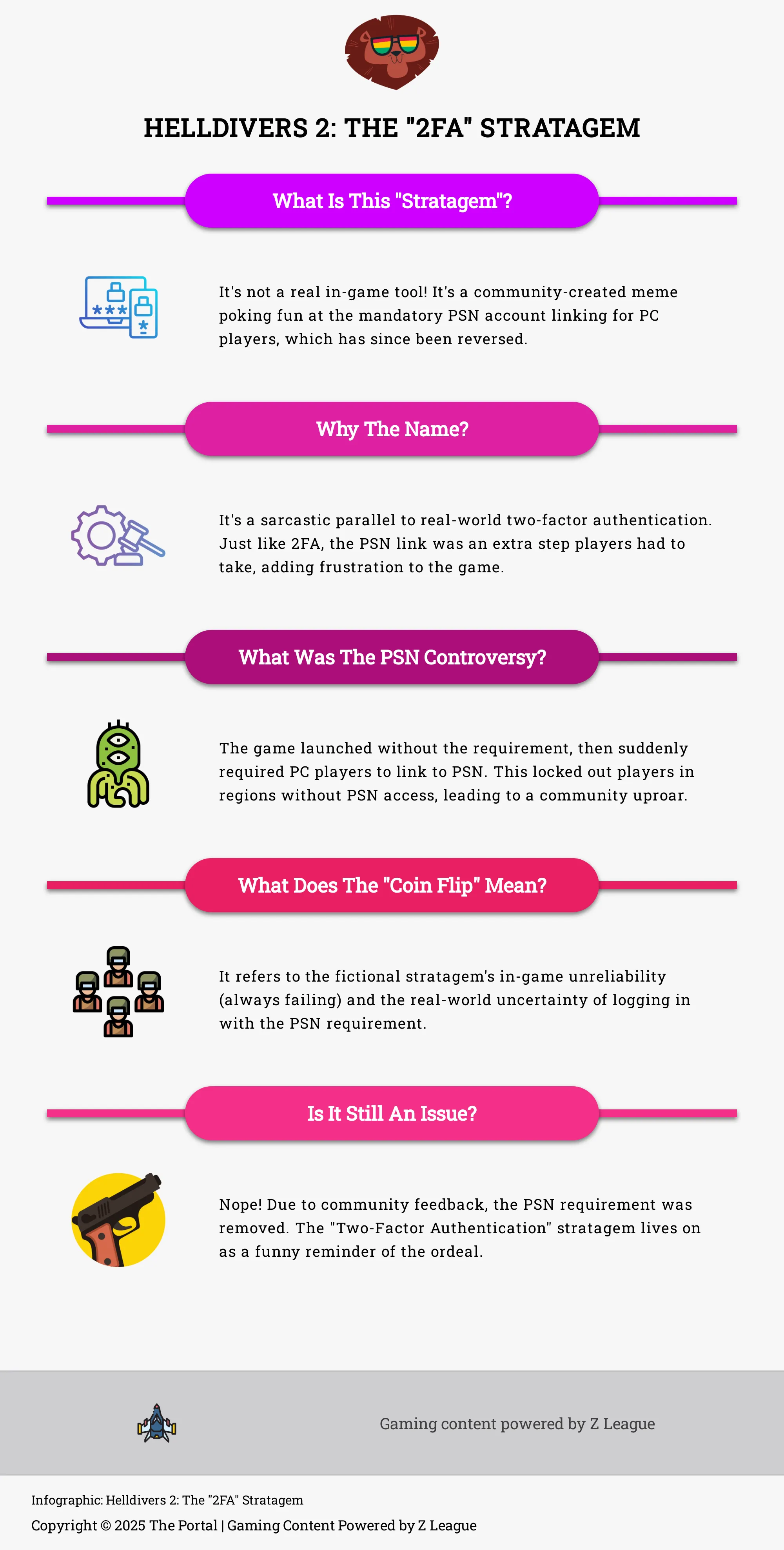 HELLDIVERS 2: THE "2FA" STRATAGEM

What Is This "Stratagem"?

It's not a real in-game tool! It's a community-created meme poking fun at the mandatory PSN account linking for PC players, which has since been reversed.

Why The Name?

It's a sarcastic parallel to real-world two-factor authentication. Just like 2FA, the PSN link was an extra step players had to take, adding frustration to the game.

What Was The PSN Controversy?

The game launched without the requirement, then suddenly required PC players to link to PSN. This locked out players in regions without PSN access, leading to a community uproar.

What Does The "Coin Flip" Mean?

It refers to the fictional stratagem's in-game unreliability (always failing) and the real-world uncertainty of logging in with the PSN requirement.

Is It Still An Issue?

Nope! Due to community feedback, the PSN requirement was removed. The "Two-Factor Authentication" stratagem lives on as a funny reminder of the ordeal.

Gaming content powered by Z League

Infographic: Helldivers 2: The "2FA" Stratagem

Copyright © 2025 The Portal | Gaming Content Powered by Z League