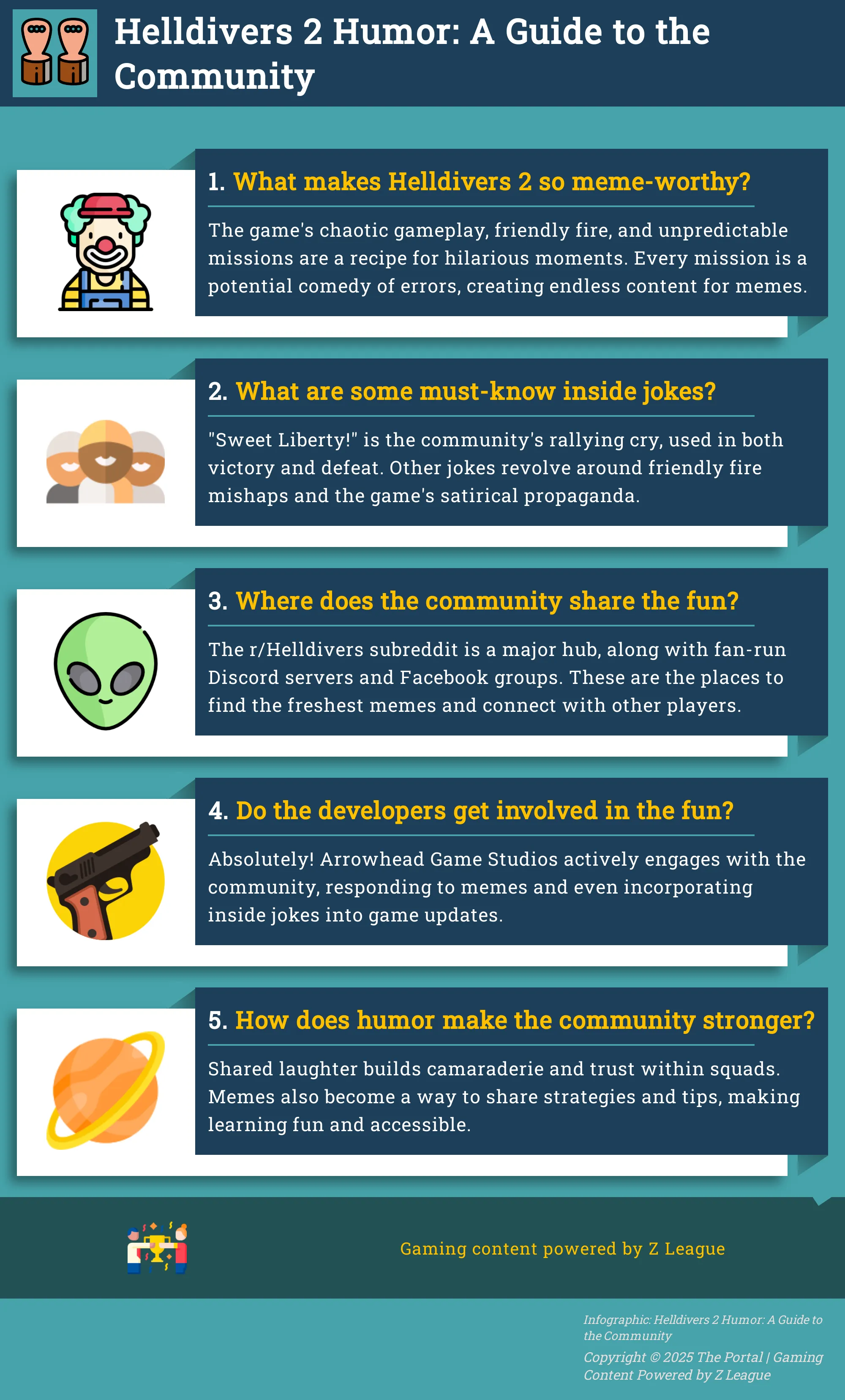 Helldivers 2 Humor: A Guide to the Community

1. What makes Helldivers 2 so meme-worthy?

The game's chaotic gameplay, friendly fire, and unpredictable missions are a recipe for hilarious moments. Every mission is a potential comedy of errors, creating endless content for memes.

2. What are some must-know inside jokes?

"Sweet Liberty!" is the community's rallying cry, used in both victory and defeat. Other jokes revolve around friendly fire mishaps and the game's satirical propaganda.

3. Where does the community share the fun?

The r/Helldivers subreddit is a major hub, along with fan-run Discord servers and Facebook groups. These are the places to find the freshest memes and connect with other players.

4. Do the developers get involved in the fun?

Absolutely! Arrowhead Game Studios actively engages with the community, responding to memes and even incorporating inside jokes into game updates.

5. How does humor make the community stronger?

Shared laughter builds camaraderie and trust within squads. Memes also become a way to share strategies and tips, making learning fun and accessible.

Gaming content powered by Z League

Infographic: Helldivers 2 Humor: A Guide to the Community

Copyright © 2025 The Portal | Gaming Content Powered by Z League