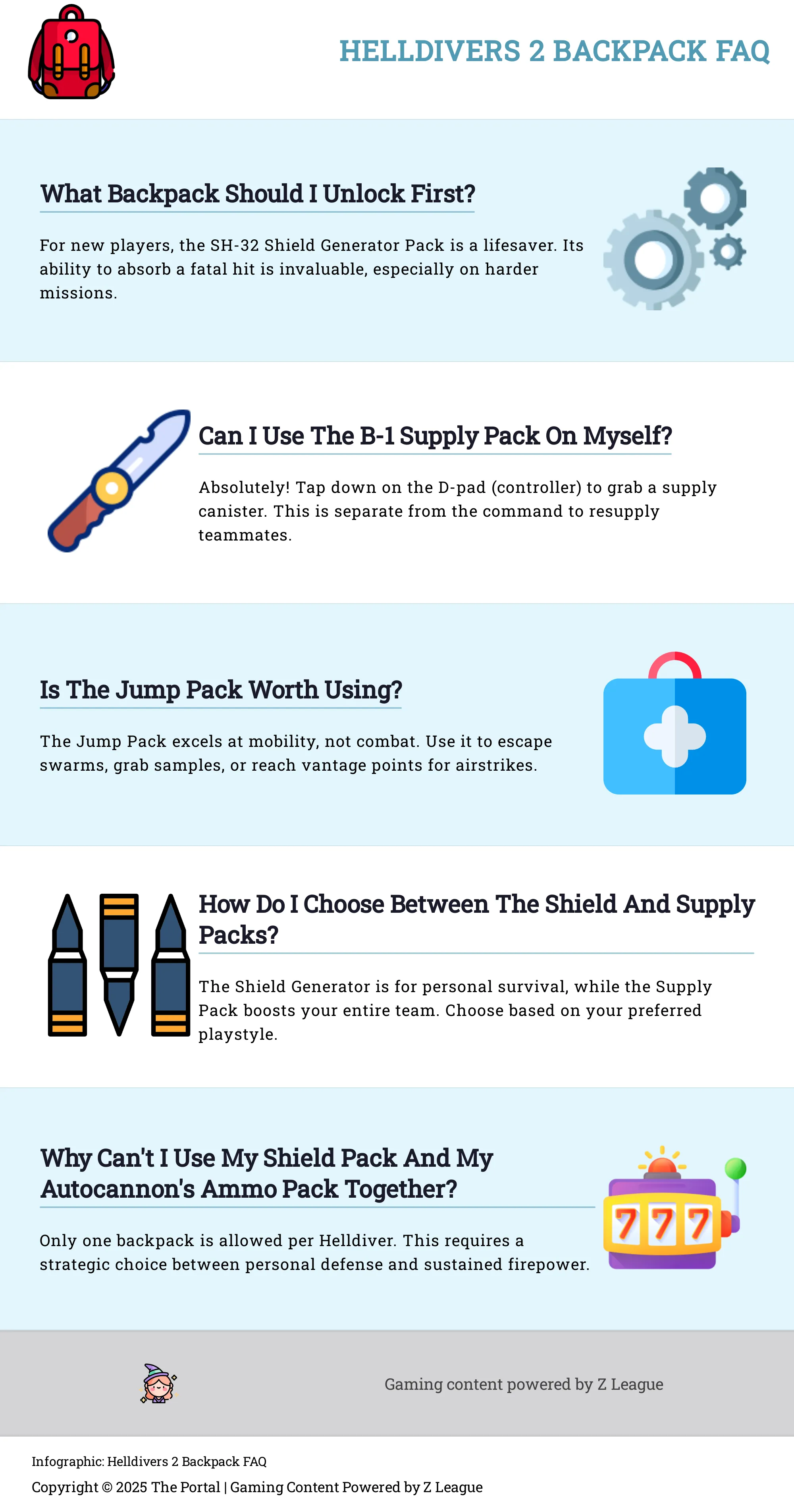 HELLDIVERS 2 BACKPACK FAQ

What Backpack Should I Unlock First?

For new players, the SH-32 Shield Generator Pack is a lifesaver. Its ability to absorb a fatal hit is invaluable, especially on harder missions.

Can I Use The B-1 Supply Pack On Myself?

Absolutely! Tap down on the D-pad (controller) to grab a supply canister. This is separate from the command to resupply teammates.

Is The Jump Pack Worth Using?

The Jump Pack excels at mobility, not combat. Use it to escape swarms, grab samples, or reach vantage points for airstrikes.

How Do I Choose Between The Shield And Supply Packs?

The Shield Generator is for personal survival, while the Supply Pack boosts your entire team. Choose based on your preferred playstyle.

Why Can't I Use My Shield Pack And My Autocannon's Ammo Pack Together?

Only one backpack is allowed per Helldiver. This requires a strategic choice between personal defense and sustained firepower.

777

Gaming content powered by Z League

Infographic: Helldivers 2 Backpack FAQ

Copyright © 2025 The Portal | Gaming Content Powered by Z League