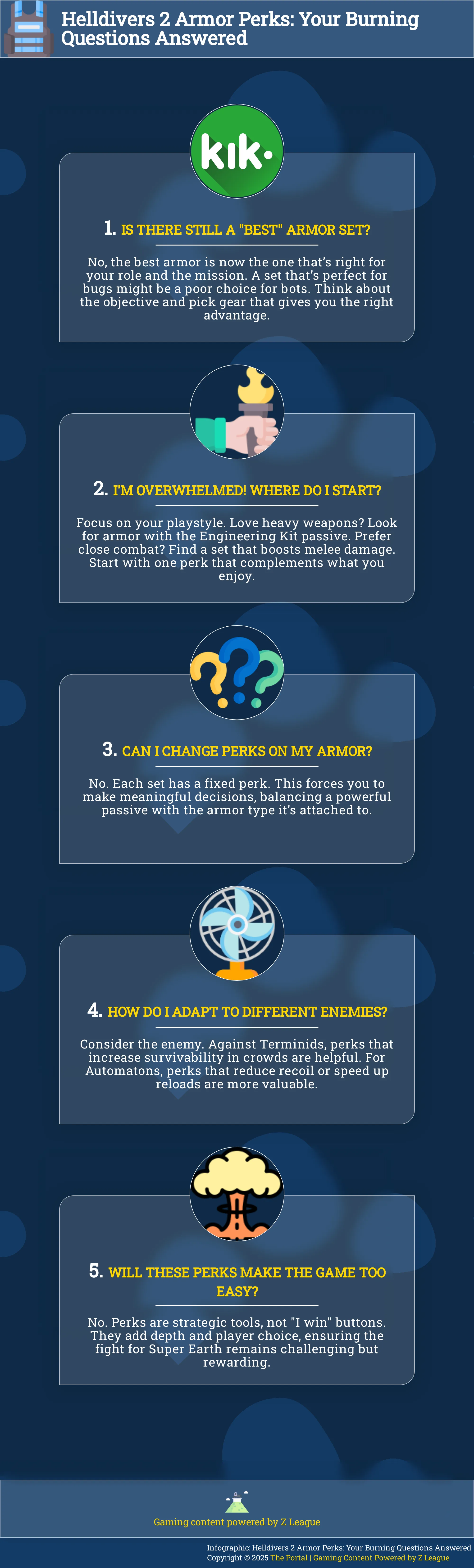 Helldivers 2 Armor Perks: Your Burning Questions Answered

kik·

1. IS THERE STILL A "BEST" ARMOR SET?

No, the best armor is now the one that's right for your role and the mission. A set that's perfect for bugs might be a poor choice for bots. Think about the objective and pick gear that gives you the right advantage.

2. I'M OVERWHELMED! WHERE DO I START?

Focus on your playstyle. Love heavy weapons? Look for armor with the Engineering Kit passive. Prefer close combat? Find a set that boosts melee damage. Start with one perk that complements what you enjoy.

3. CAN I CHANGE PERKS ON MY ARMOR?

No. Each set has a fixed perk. This forces you to make meaningful decisions, balancing a powerful passive with the armor type it's attached to.

4. HOW DO I ADAPT TO DIFFERENT ENEMIES?

Consider the enemy. Against Terminids, perks that increase survivability in crowds are helpful. For Automatons, perks that reduce recoil or speed up reloads are more valuable.

5. WILL THESE PERKS MAKE THE GAME TOO EASY?

No. Perks are strategic tools, not "I win" buttons. They add depth and player choice, ensuring the fight for Super Earth remains challenging but rewarding.

Gaming content powered by Z League

Infographic: Helldivers 2 Armor Perks: Your Burning Questions Answered
Copyright © 2025 The Portal | Gaming Content Powered by Z League