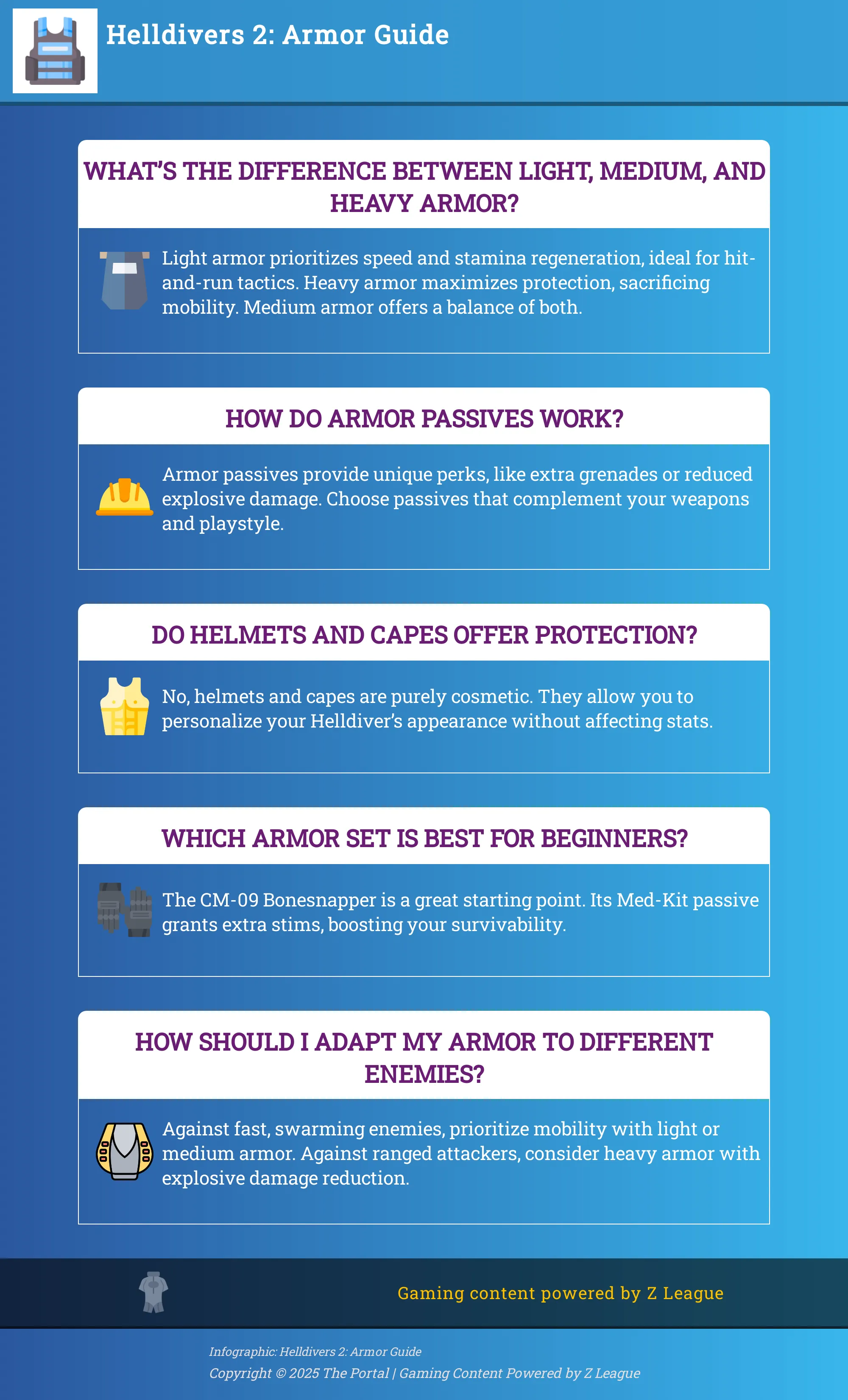 Helldivers 2: Armor Guide

WHAT'S THE DIFFERENCE BETWEEN LIGHT, MEDIUM, AND HEAVY ARMOR?

Light armor prioritizes speed and stamina regeneration, ideal for hit-and-run tactics. Heavy armor maximizes protection, sacrificing mobility. Medium armor offers a balance of both.

HOW DO ARMOR PASSIVES WORK?

Armor passives provide unique perks, like extra grenades or reduced explosive damage. Choose passives that complement your weapons and playstyle.

DO HELMETS AND CAPES OFFER PROTECTION?

No, helmets and capes are purely cosmetic. They allow you to personalize your Helldiver's appearance without affecting stats.

WHICH ARMOR SET IS BEST FOR BEGINNERS?

The CM-09 Bonesnapper is a great starting point. Its Med-Kit passive grants extra stims, boosting your survivability.

HOW SHOULD I ADAPT MY ARMOR TO DIFFERENT ENEMIES?

Against fast, swarming enemies, prioritize mobility with light or medium armor. Against ranged attackers, consider heavy armor with explosive damage reduction.

Gaming content powered by Z League

Infographic: Helldivers 2: Armor Guide
Copyright © 2025 The Portal | Gaming Content Powered by Z League