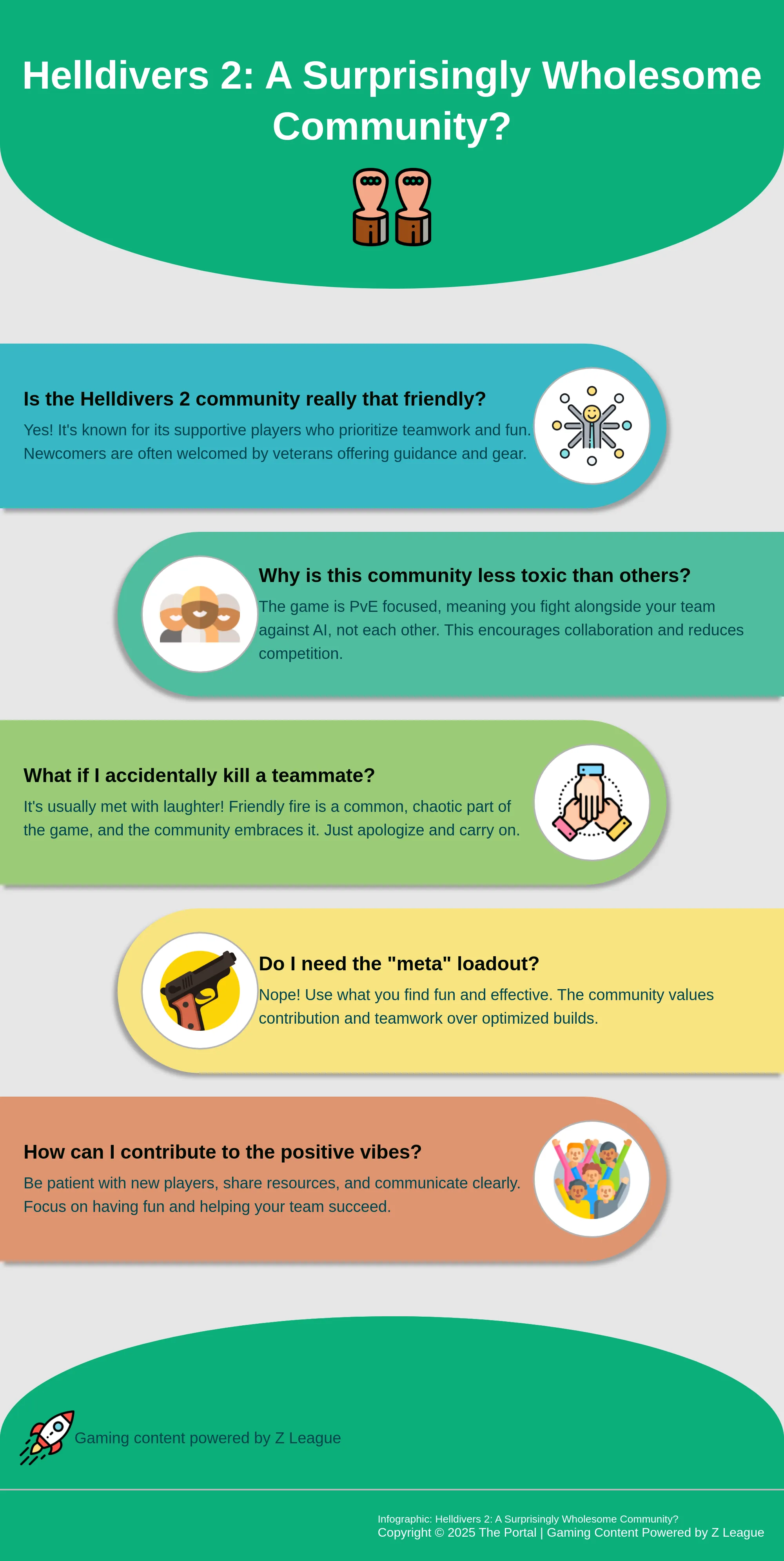 Helldivers 2: A Surprisingly Wholesome Community?

Is the Helldivers 2 community really that friendly?

Yes! It's known for its supportive players who prioritize teamwork and fun. Newcomers are often welcomed by veterans offering guidance and gear.

Why is this community less toxic than others?

The game is PvE focused, meaning you fight alongside your team against AI, not each other. This encourages collaboration and reduces competition.

What if I accidentally kill a teammate?

It's usually met with laughter! Friendly fire is a common, chaotic part of the game, and the community embraces it. Just apologize and carry on.

Do I need the "meta" loadout?

Nope! Use what you find fun and effective. The community values contribution and teamwork over optimized builds.

How can I contribute to the positive vibes?

Be patient with new players, share resources, and communicate clearly. Focus on having fun and helping your team succeed.

Gaming content powered by Z League

Infographic: Helldivers 2: A Surprisingly Wholesome Community?
Copyright © 2025 The Portal | Gaming Content Powered by Z League