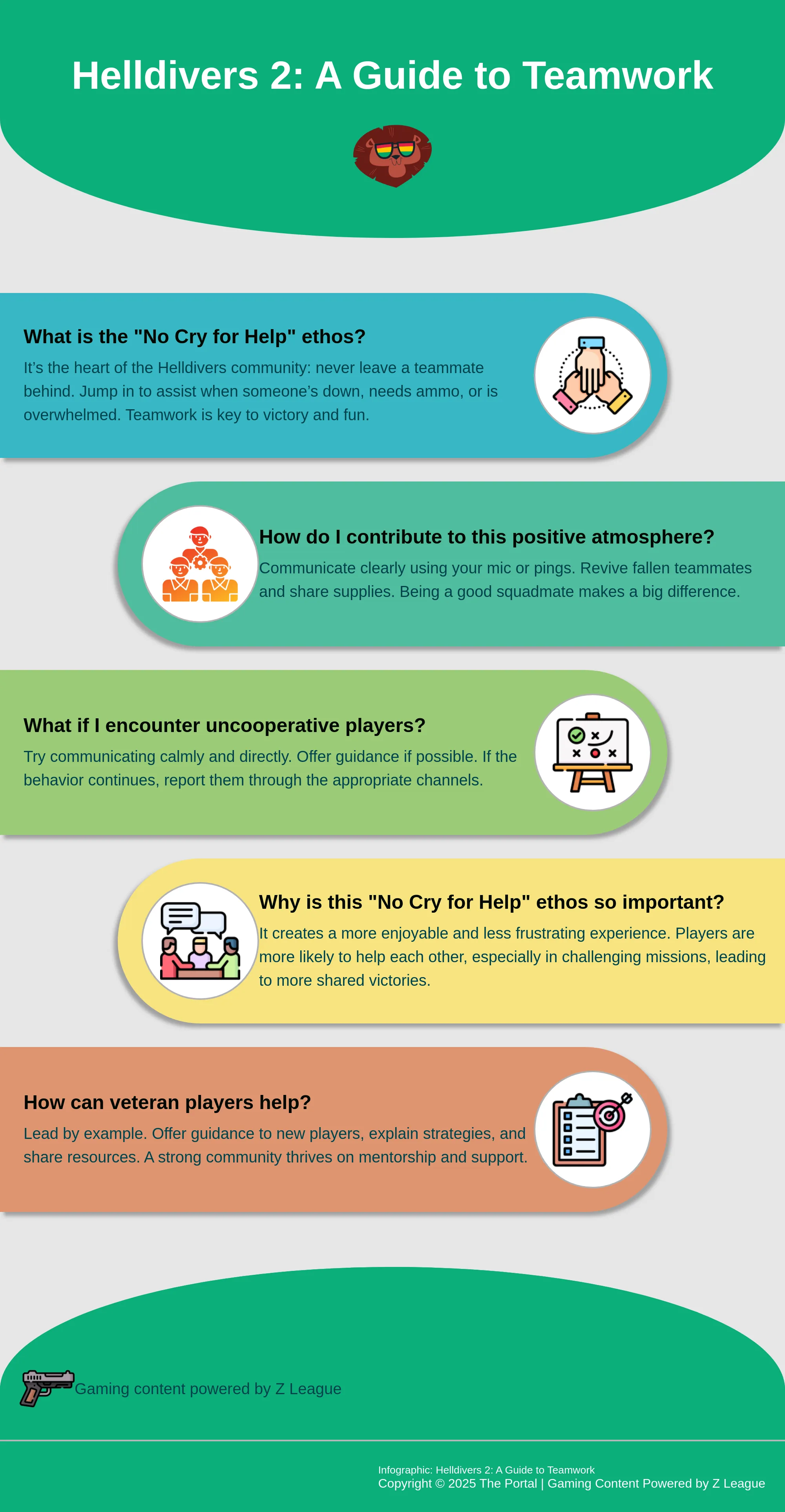 Helldivers 2: A Guide to Teamwork

What is the "No Cry for Help" ethos?

It's the heart of the Helldivers community: never leave a teammate behind. Jump in to assist when someone's down, needs ammo, or is overwhelmed. Teamwork is key to victory and fun.

How do I contribute to this positive atmosphere?

Communicate clearly using your mic or pings. Revive fallen teammates and share supplies. Being a good squadmate makes a big difference.

What if I encounter uncooperative players?

Try communicating calmly and directly. Offer guidance if possible. If the behavior continues, report them through the appropriate channels.

Why is this "No Cry for Help" ethos so important?

It creates a more enjoyable and less frustrating experience. Players are more likely to help each other, especially in challenging missions, leading to more shared victories.

How can veteran players help?

Lead by example. Offer guidance to new players, explain strategies, and share resources. A strong community thrives on mentorship and support.

Gaming content powered by Z League

Infographic: Helldivers 2: A Guide to Teamwork
Copyright © 2025 The Portal | Gaming Content Powered by Z League