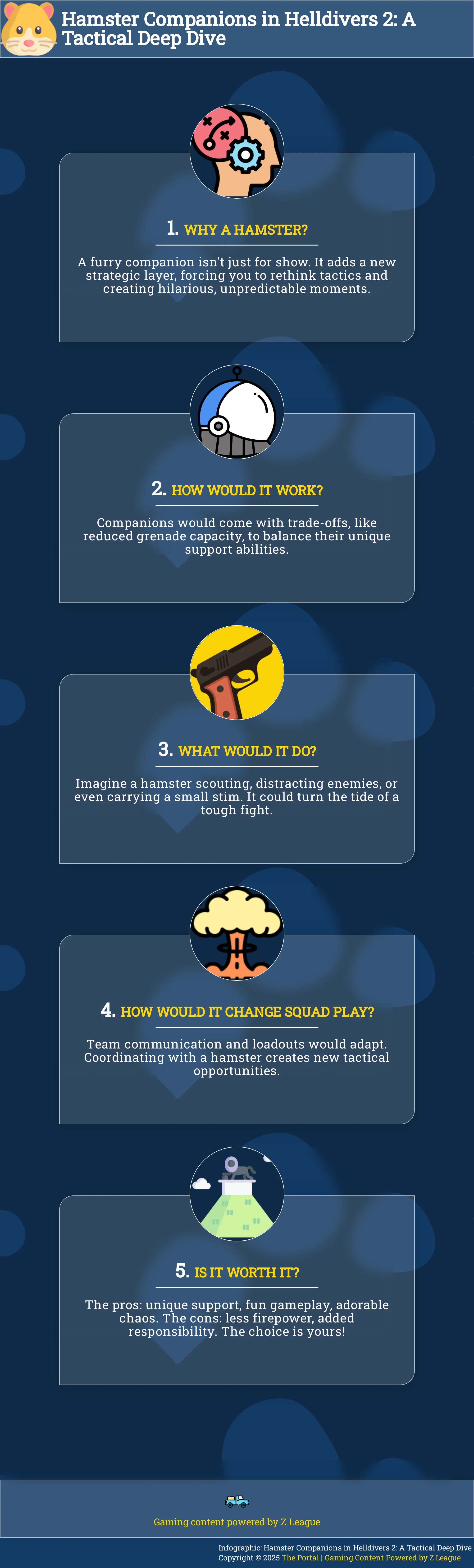 Hamster Companions in Helldivers 2: A Tactical Deep Dive

1. WHY A HAMSTER?

A furry companion isn't just for show. It adds a new strategic layer, forcing you to rethink tactics and creating hilarious, unpredictable moments.

2. HOW WOULD IT WORK?

Companions would come with trade-offs, like reduced grenade capacity, to balance their unique support abilities.

3. WHAT WOULD IT DO?

Imagine a hamster scouting, distracting enemies, or even carrying a small stim. It could turn the tide of a tough fight.

4. HOW WOULD IT CHANGE SQUAD PLAY?

Team communication and loadouts would adapt. Coordinating with a hamster creates new tactical opportunities.

5. IS IT WORTH IT?

The pros: unique support, fun gameplay, adorable chaos. The cons: less firepower, added responsibility. The choice is yours!

Gaming content powered by Z League

Infographic: Hamster Companions in Helldivers 2: A Tactical Deep Dive
Copyright © 2025 The Portal | Gaming Content Powered by Z League