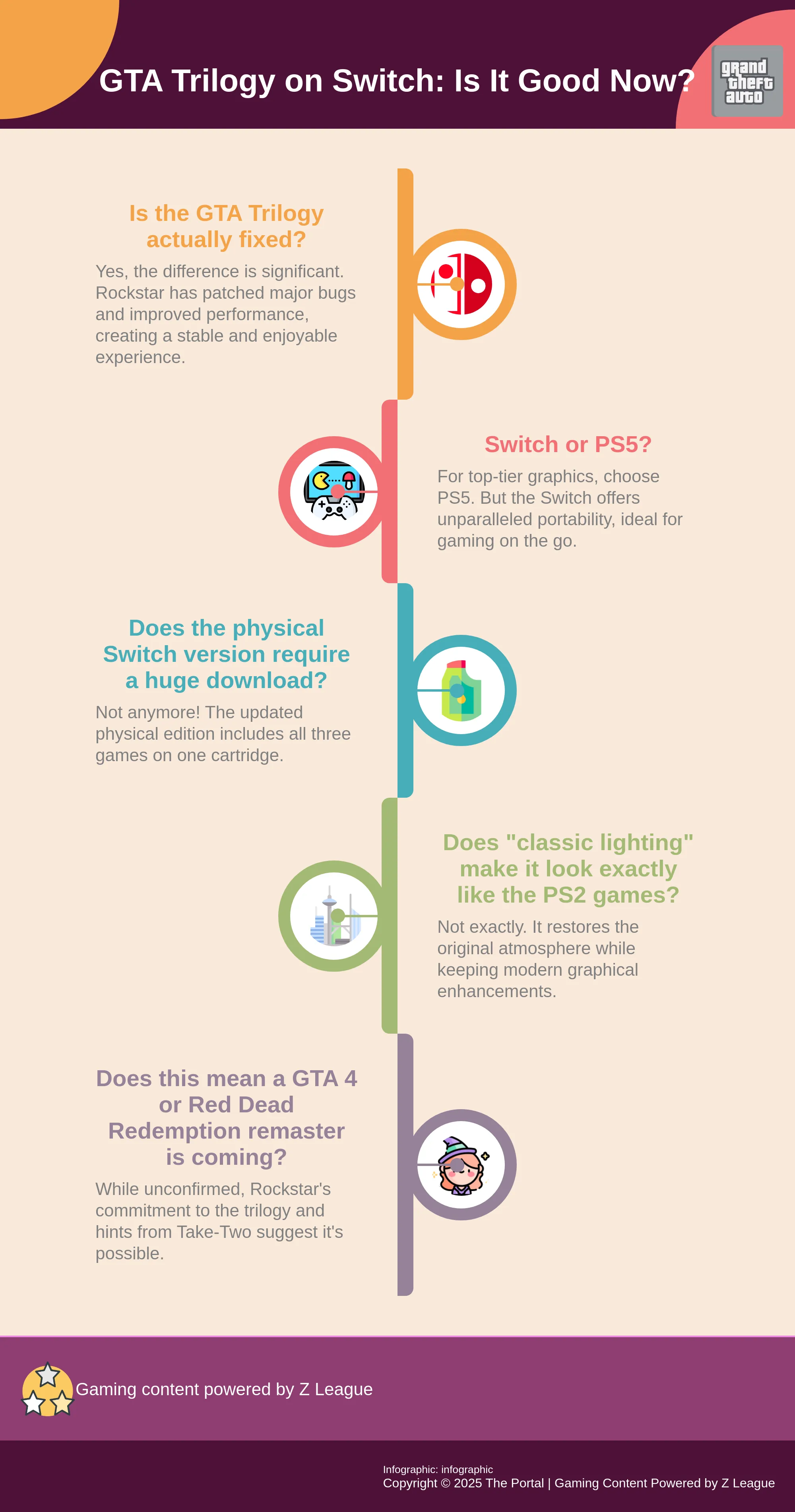 GTA Trilogy on Switch: Is It Good Now?

grand theft auto

Is the GTA Trilogy actually fixed?

Yes, the difference is significant. Rockstar has patched major bugs and improved performance, creating a stable and enjoyable experience.

Switch or PS5?

For top-tier graphics, choose PS5. But the Switch offers unparalleled portability, ideal for gaming on the go.

Does the physical Switch version require a huge download?

Not anymore! The updated physical edition includes all three games on one cartridge.

Does "classic lighting" make it look exactly like the PS2 games?

Not exactly. It restores the original atmosphere while keeping modern graphical enhancements.

Does this mean a GTA 4 or Red Dead Redemption remaster is coming?

While unconfirmed, Rockstar's commitment to the trilogy and hints from Take-Two suggest it's possible.

Gaming content powered by Z League

Infographic: infographic
Copyright © 2025 The Portal | Gaming Content Powered by Z League