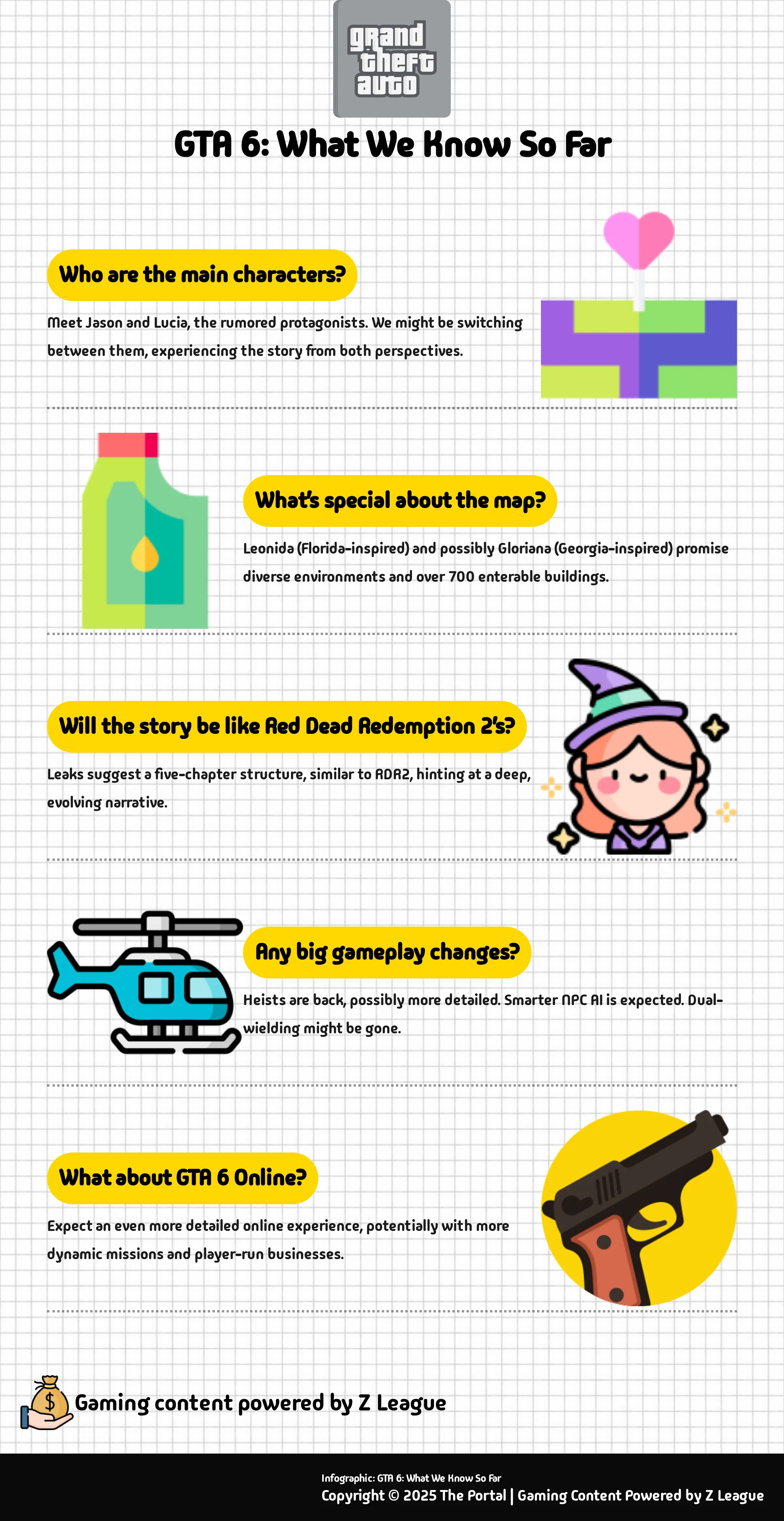 grand theft auto

GTA 6: What We Know So Far

Who are the main characters?

Meet Jason and Lucia, the rumored protagonists. We might be switching between them, experiencing the story from both perspectives.

What's special about the map?

Leonida (Florida-inspired) and possibly Gloriana (Georgia-inspired) promise diverse environments and over 700 enterable buildings.

Will the story be like Red Dead Redemption 2's?

Leaks suggest a five-chapter structure, similar to RDR2, hinting at a deep, evolving narrative.

Any big gameplay changes?

Heists are back, possibly more detailed. Smarter NPC AI is expected. Dual-wielding might be gone.

What about GTA 6 Online?

Expect an even more detailed online experience, potentially with more dynamic missions and player-run businesses.

Gaming content powered by Z League

Infographic: GTA 6: What We Know So Far
Copyright © 2025 The Portal | Gaming Content Powered by Z League