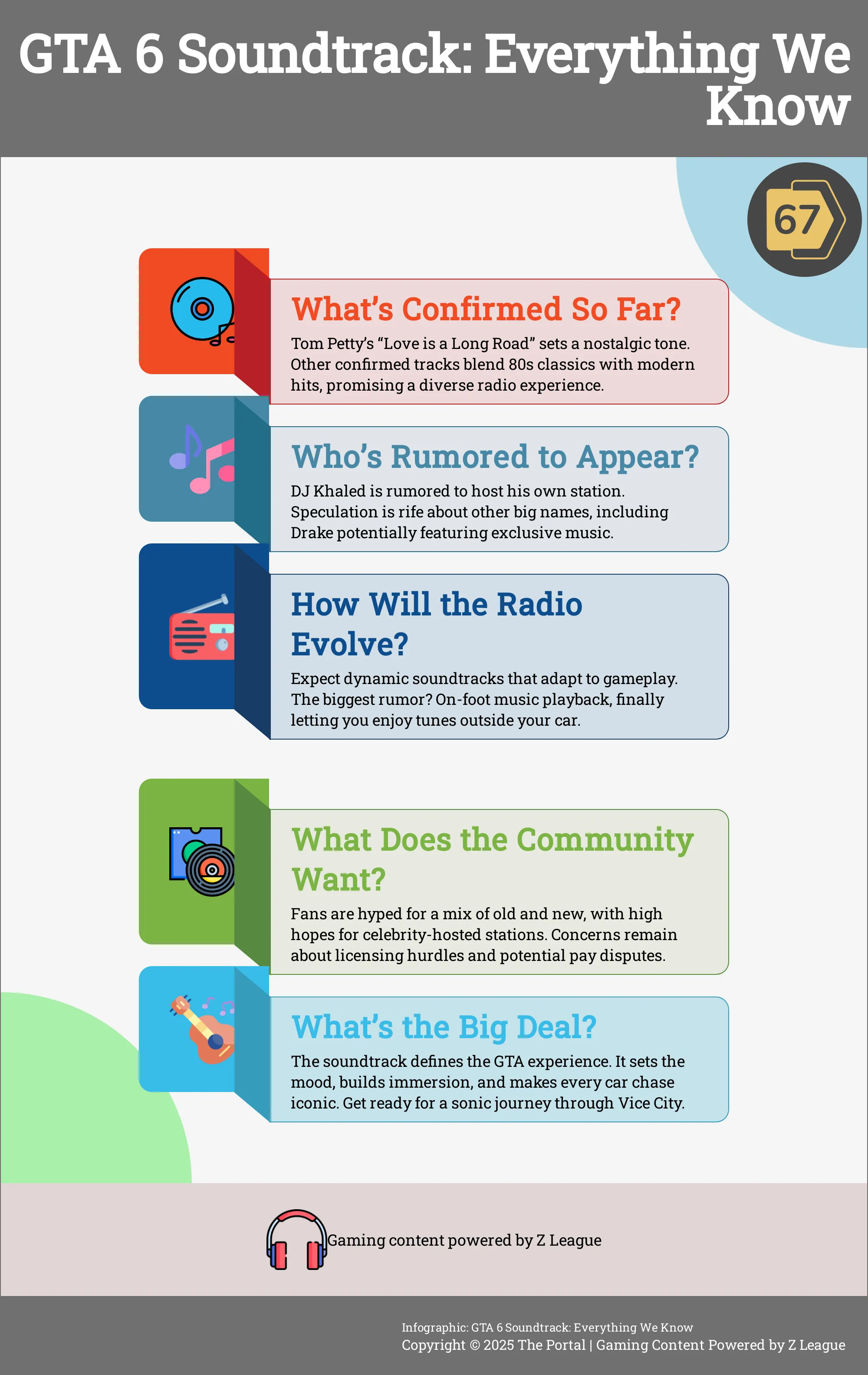 GTA 6 Soundtrack: Everything We Know

67

What's Confirmed So Far?

Tom Petty's "Love is a Long Road" sets a nostalgic tone. Other confirmed tracks blend 80s classics with modern hits, promising a diverse radio experience.

Who's Rumored to Appear?

DJ Khaled is rumored to host his own station. Speculation is rife about other big names, including Drake potentially featuring exclusive music.

How Will the Radio Evolve?

Expect dynamic soundtracks that adapt to gameplay. The biggest rumor? On-foot music playback, finally letting you enjoy tunes outside your car.

What Does the Community Want?

Fans are hyped for a mix of old and new, with high hopes for celebrity-hosted stations. Concerns remain about licensing hurdles and potential pay disputes.

What's the Big Deal?

The soundtrack defines the GTA experience. It sets the mood, builds immersion, and makes every car chase iconic. Get ready for a sonic journey through Vice City.

Gaming content powered by Z League

Infographic: GTA 6 Soundtrack: Everything We Know
Copyright © 2025 The Portal | Gaming Content Powered by Z League