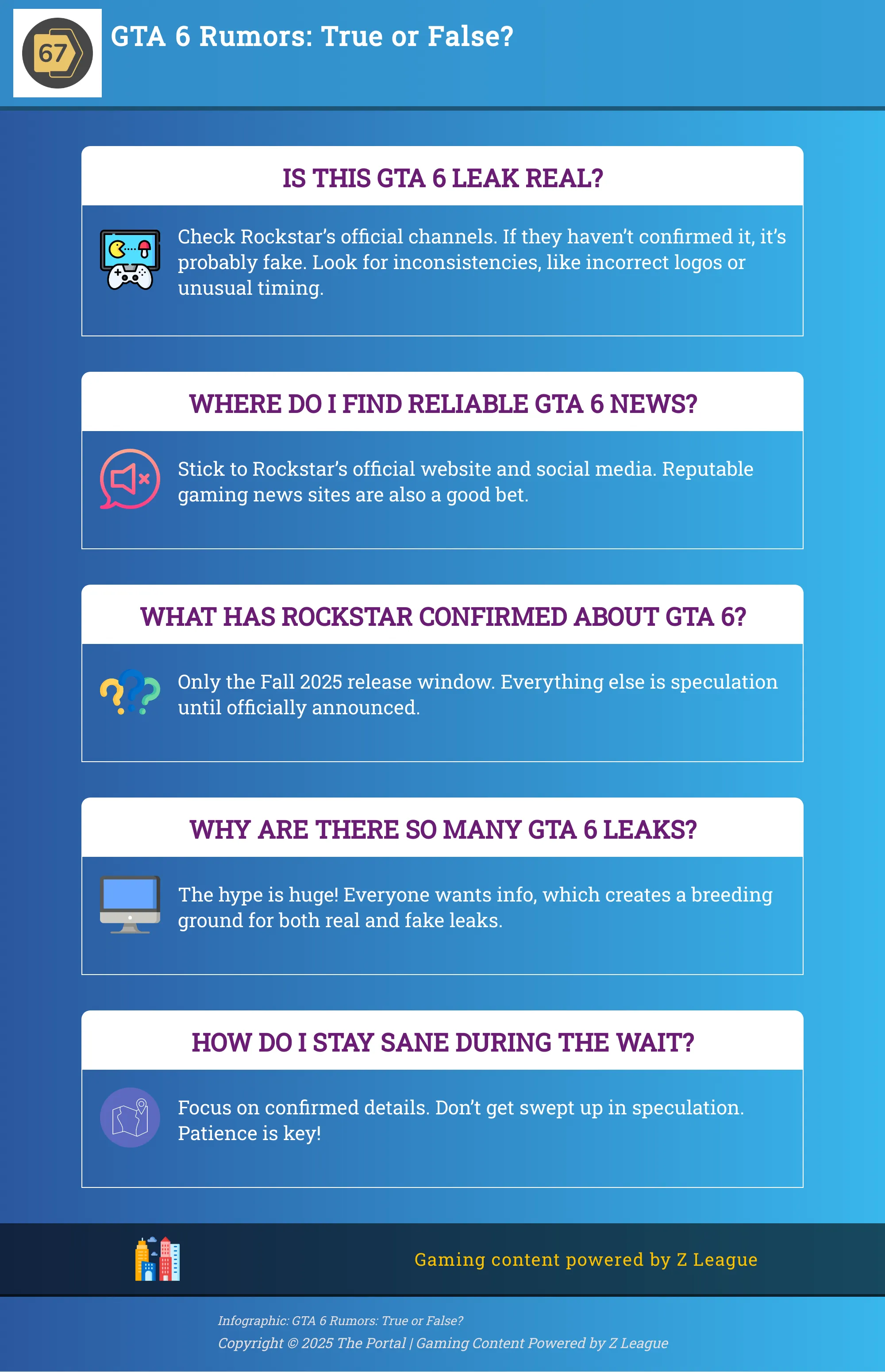 67

GTA 6 Rumors: True or False?

IS THIS GTA 6 LEAK REAL?

Check Rockstar's official channels. If they haven't confirmed it, it's probably fake. Look for inconsistencies, like incorrect logos or unusual timing.

WHERE DO I FIND RELIABLE GTA 6 NEWS?

Stick to Rockstar's official website and social media. Reputable gaming news sites are also a good bet.

WHAT HAS ROCKSTAR CONFIRMED ABOUT GTA 6?

Only the Fall 2025 release window. Everything else is speculation until officially announced.

WHY ARE THERE SO MANY GTA 6 LEAKS?

The hype is huge! Everyone wants info, which creates a breeding ground for both real and fake leaks.

HOW DO I STAY SANE DURING THE WAIT?

Focus on confirmed details. Don't get swept up in speculation. Patience is key!

Gaming content powered by Z League

Infographic: GTA 6 Rumors: True or False?
Copyright © 2025 The Portal | Gaming Content Powered by Z League