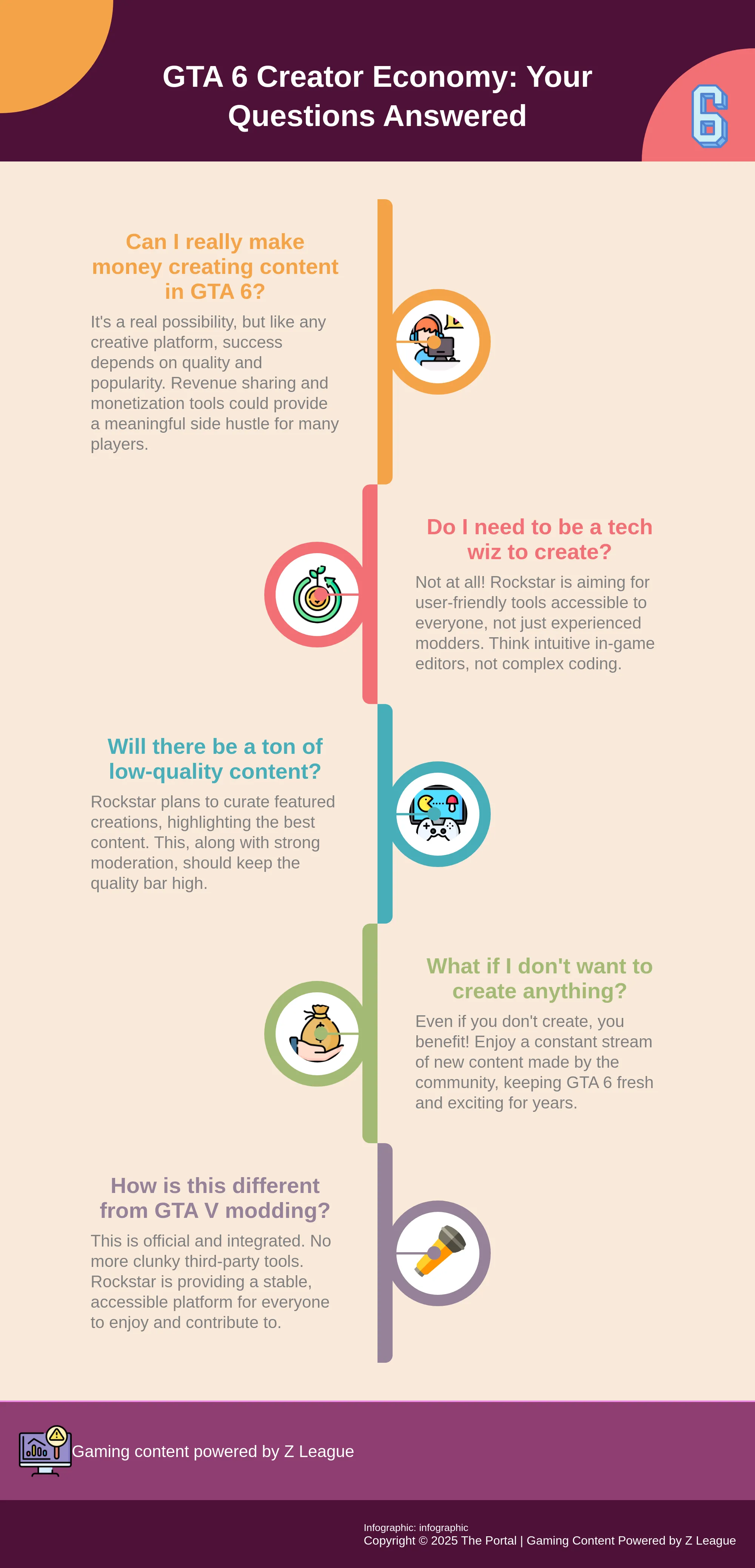 GTA 6 Creator Economy: Your Questions Answered

6

Can I really make money creating content in GTA 6?

It's a real possibility, but like any creative platform, success depends on quality and popularity. Revenue sharing and monetization tools could provide a meaningful side hustle for many players.

Do I need to be a tech wiz to create?

Not at all! Rockstar is aiming for user-friendly tools accessible to everyone, not just experienced modders. Think intuitive in-game editors, not complex coding.

Will there be a ton of low-quality content?

Rockstar plans to curate featured creations, highlighting the best content. This, along with strong moderation, should keep the quality bar high.

What if I don't want to create anything?

Even if you don't create, you benefit! Enjoy a constant stream of new content made by the community, keeping GTA 6 fresh and exciting for years.

How is this different from GTA V modding?

This is official and integrated. No more clunky third-party tools. Rockstar is providing a stable, accessible platform for everyone to enjoy and contribute to.

Gaming content powered by Z League

Infographic: infographic
Copyright © 2025 The Portal | Gaming Content Powered by Z League