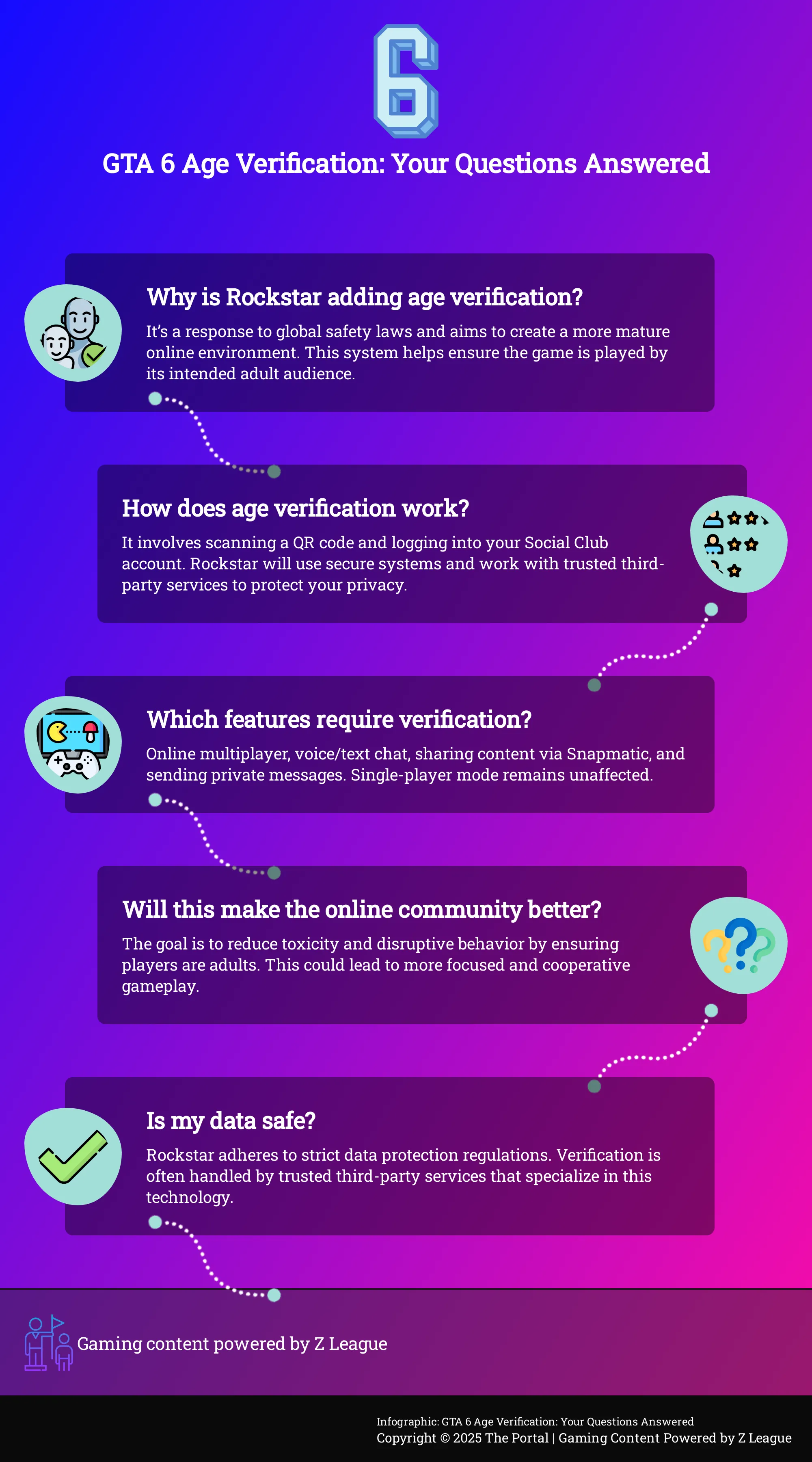 6

GTA 6 Age Verification: Your Questions Answered

Why is Rockstar adding age verification?

It's a response to global safety laws and aims to create a more mature online environment. This system helps ensure the game is played by its intended adult audience.

How does age verification work?

It involves scanning a QR code and logging into your Social Club account. Rockstar will use secure systems and work with trusted third-party services to protect your privacy.

Which features require verification?

Online multiplayer, voice/text chat, sharing content via Snapmatic, and sending private messages. Single-player mode remains unaffected.

Will this make the online community better?

The goal is to reduce toxicity and disruptive behavior by ensuring players are adults. This could lead to more focused and cooperative gameplay.

Is my data safe?

Rockstar adheres to strict data protection regulations. Verification is often handled by trusted third-party services that specialize in this technology.

Gaming content powered by Z League

Infographic: GTA 6 Age Verification: Your Questions Answered
Copyright © 2025 The Portal | Gaming Content Powered by Z League