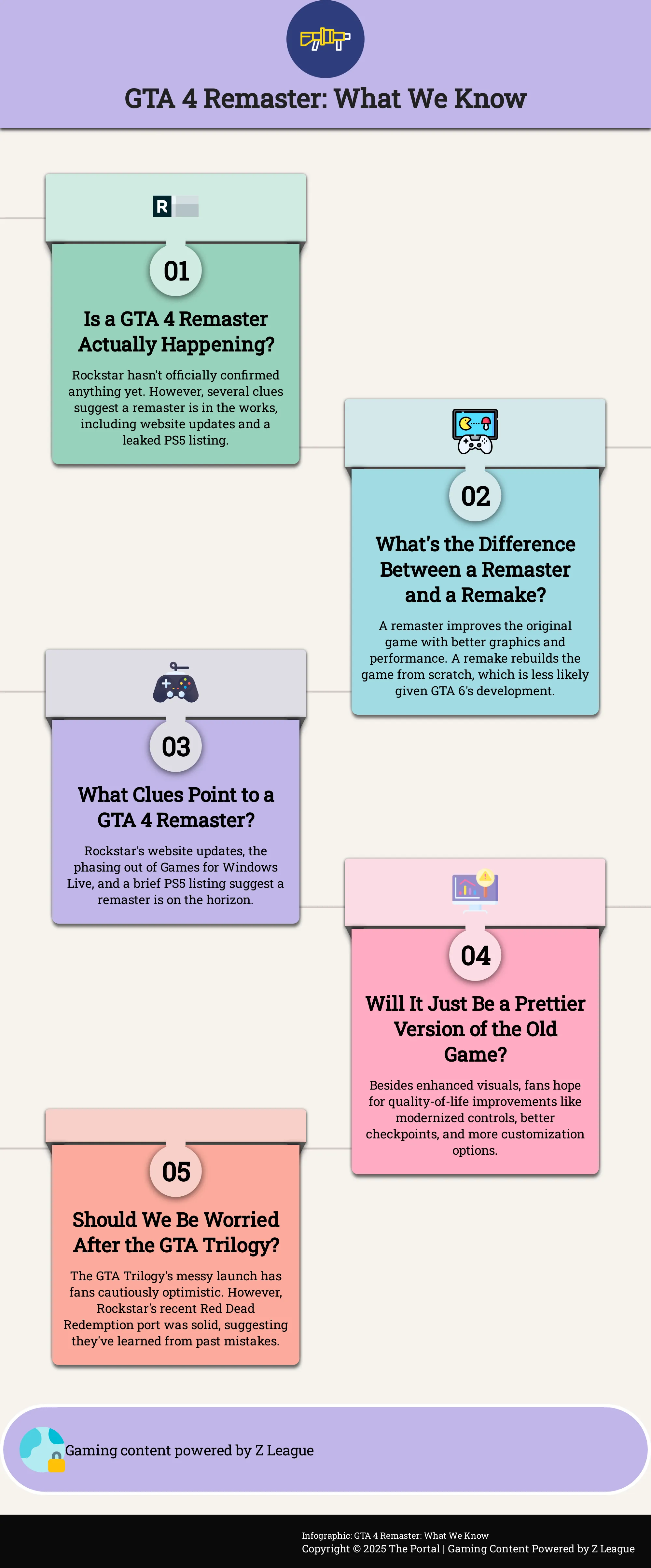 GTA 4 Remaster: What We Know

R

01

Is a GTA 4 Remaster Actually Happening?

Rockstar hasn't officially confirmed anything yet. However, several clues suggest a remaster is in the works, including website updates and a leaked PS5 listing.

02

What's the Difference Between a Remaster and a Remake?

A remaster improves the original game with better graphics and performance. A remake rebuilds the game from scratch, which is less likely given GTA 6's development.

03

What Clues Point to a GTA 4 Remaster?

Rockstar's website updates, the phasing out of Games for Windows Live, and a brief PS5 listing suggest a remaster is on the horizon.

04

Will It Just Be a Prettier Version of the Old Game?

Besides enhanced visuals, fans hope for quality-of-life improvements like modernized controls, better checkpoints, and more customization options.

05

Should We Be Worried After the GTA Trilogy?

The GTA Trilogy's messy launch has fans cautiously optimistic. However, Rockstar's recent Red Dead Redemption port was solid, suggesting they've learned from past mistakes.

Gaming content powered by Z League

Infographic: GTA 4 Remaster: What We Know
Copyright © 2025 The Portal | Gaming Content Powered by Z League