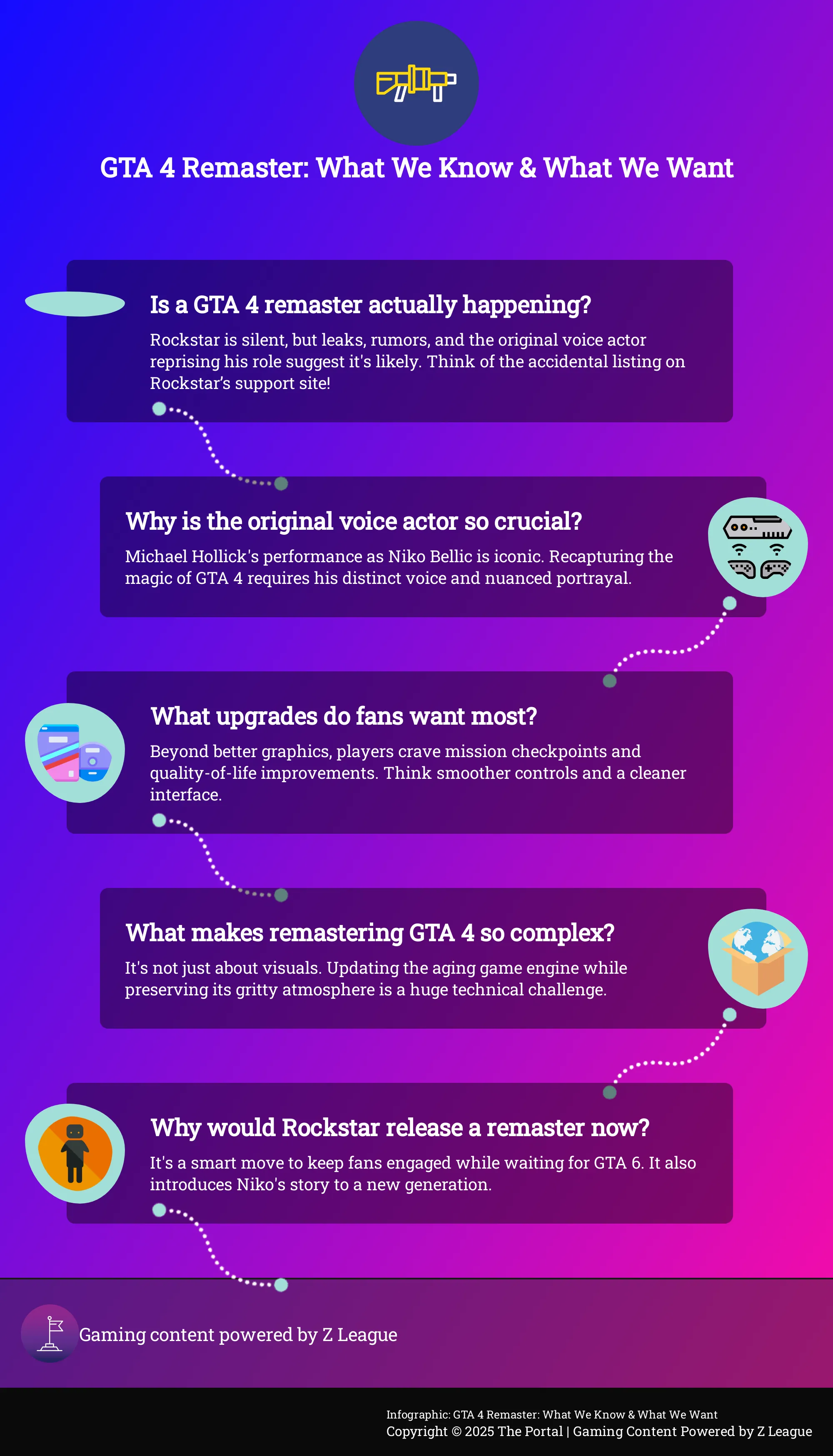 GTA 4 Remaster: What We Know & What We Want

Is a GTA 4 remaster actually happening?

Rockstar is silent, but leaks, rumors, and the original voice actor reprising his role suggest it's likely. Think of the accidental listing on Rockstar's support site!

Why is the original voice actor so crucial?

Michael Hollick's performance as Niko Bellic is iconic. Recapturing the magic of GTA 4 requires his distinct voice and nuanced portrayal.

What upgrades do fans want most?

Beyond better graphics, players crave mission checkpoints and quality-of-life improvements. Think smoother controls and a cleaner interface.

What makes remastering GTA 4 so complex?

It's not just about visuals. Updating the aging game engine while preserving its gritty atmosphere is a huge technical challenge.

Why would Rockstar release a remaster now?

It's a smart move to keep fans engaged while waiting for GTA 6. It also introduces Niko's story to a new generation.

Gaming content powered by Z League

Infographic: GTA 4 Remaster: What We Know & What We Want
Copyright © 2025 The Portal | Gaming Content Powered by Z League