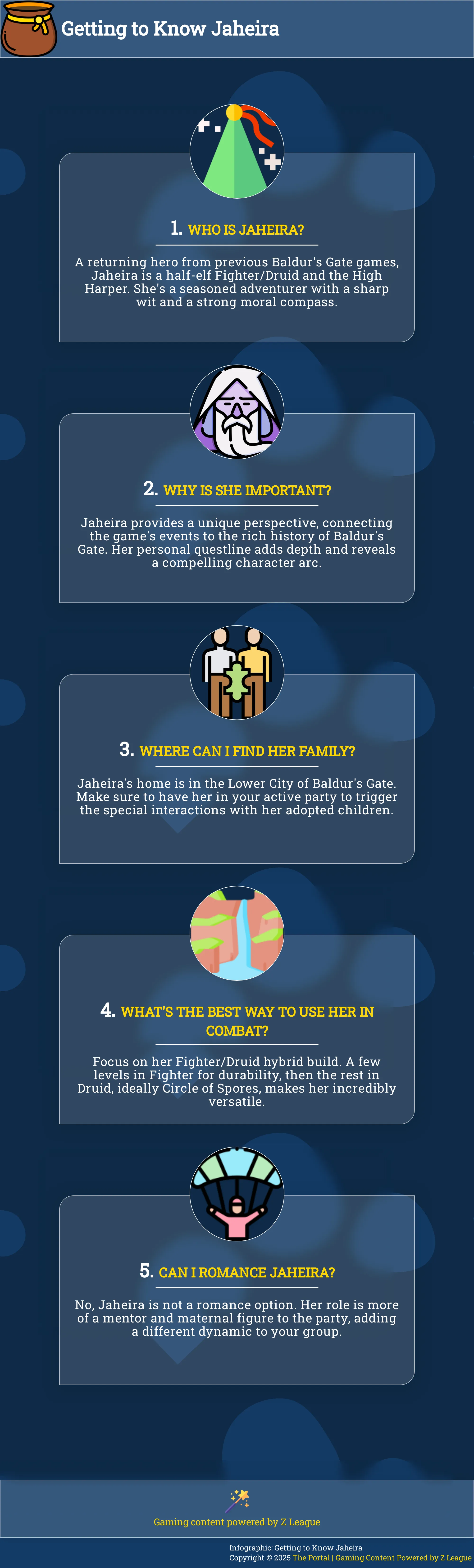 Getting to Know Jaheira

1. WHO IS JAHEIRA?

A returning hero from previous Baldur's Gate games, Jaheira is a half-elf Fighter/Druid and the High Harper. She's a seasoned adventurer with a sharp wit and a strong moral compass.

2. WHY IS SHE IMPORTANT?

Jaheira provides a unique perspective, connecting the game's events to the rich history of Baldur's Gate. Her personal questline adds depth and reveals a compelling character arc.

3. WHERE CAN I FIND HER FAMILY?

Jaheira's home is in the Lower City of Baldur's Gate. Make sure to have her in your active party to trigger the special interactions with her adopted children.

4. WHAT'S THE BEST WAY TO USE HER IN COMBAT?

Focus on her Fighter/Druid hybrid build. A few levels in Fighter for durability, then the rest in Druid, ideally Circle of Spores, makes her incredibly versatile.

5. CAN I ROMANCE JAHEIRA?

No, Jaheira is not a romance option. Her role is more of a mentor and maternal figure to the party, adding a different dynamic to your group.

Gaming content powered by Z League

Infographic: Getting to Know Jaheira
Copyright © 2025 The Portal | Gaming Content Powered by Z League