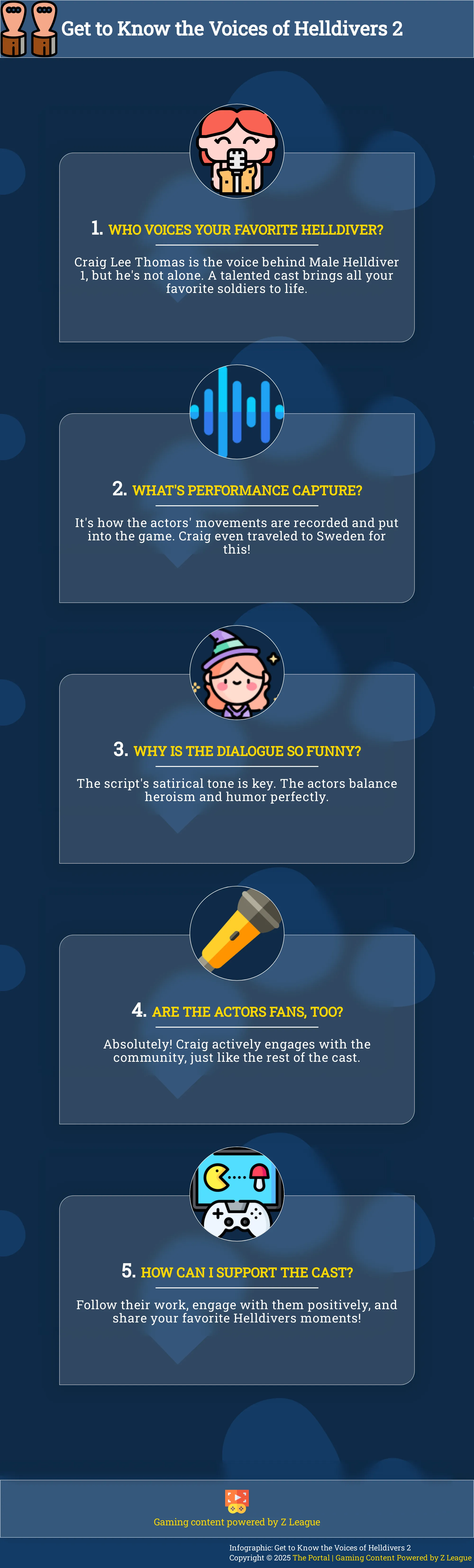 Get to Know the Voices of Helldivers 2

1. WHO VOICES YOUR FAVORITE HELLDIVER?

Craig Lee Thomas is the voice behind Male Helldiver 1, but he's not alone. A talented cast brings all your favorite soldiers to life.

2. WHAT'S PERFORMANCE CAPTURE?

It's how the actors' movements are recorded and put into the game. Craig even traveled to Sweden for this!

3. WHY IS THE DIALOGUE SO FUNNY?

The script's satirical tone is key. The actors balance heroism and humor perfectly.

4. ARE THE ACTORS FANS, TOO?

Absolutely! Craig actively engages with the community, just like the rest of the cast.

5. HOW CAN I SUPPORT THE CAST?

Follow their work, engage with them positively, and share your favorite Helldivers moments!

Gaming content powered by Z League

Infographic: Get to Know the Voices of Helldivers 2
Copyright © 2025 The Portal | Gaming Content Powered by Z League