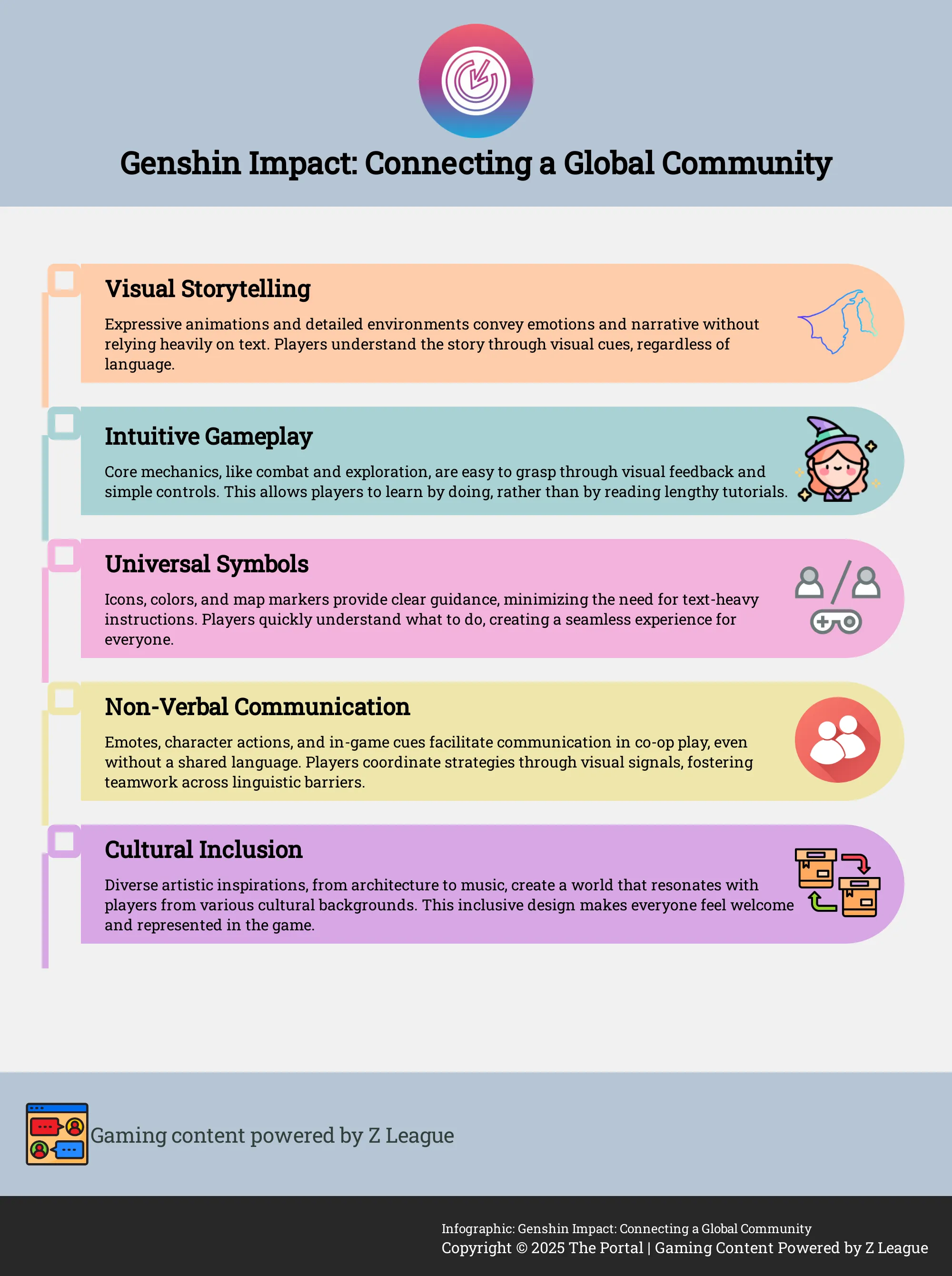 Genshin Impact: Connecting a Global Community

Visual Storytelling

Expressive animations and detailed environments convey emotions and narrative without relying heavily on text. Players understand the story through visual cues, regardless of language.

Intuitive Gameplay

Core mechanics, like combat and exploration, are easy to grasp through visual feedback and simple controls. This allows players to learn by doing, rather than by reading lengthy tutorials.

Universal Symbols

Icons, colors, and map markers provide clear guidance, minimizing the need for text-heavy instructions. Players quickly understand what to do, creating a seamless experience for everyone.

Non-Verbal Communication

Emotes, character actions, and in-game cues facilitate communication in co-op play, even without a shared language. Players coordinate strategies through visual signals, fostering teamwork across linguistic barriers.

Cultural Inclusion

Diverse artistic inspirations, from architecture to music, create a world that resonates with players from various cultural backgrounds. This inclusive design makes everyone feel welcome and represented in the game.

Gaming content powered by Z League

Infographic: Genshin Impact: Connecting a Global Community
Copyright © 2025 The Portal | Gaming Content Powered by Z League