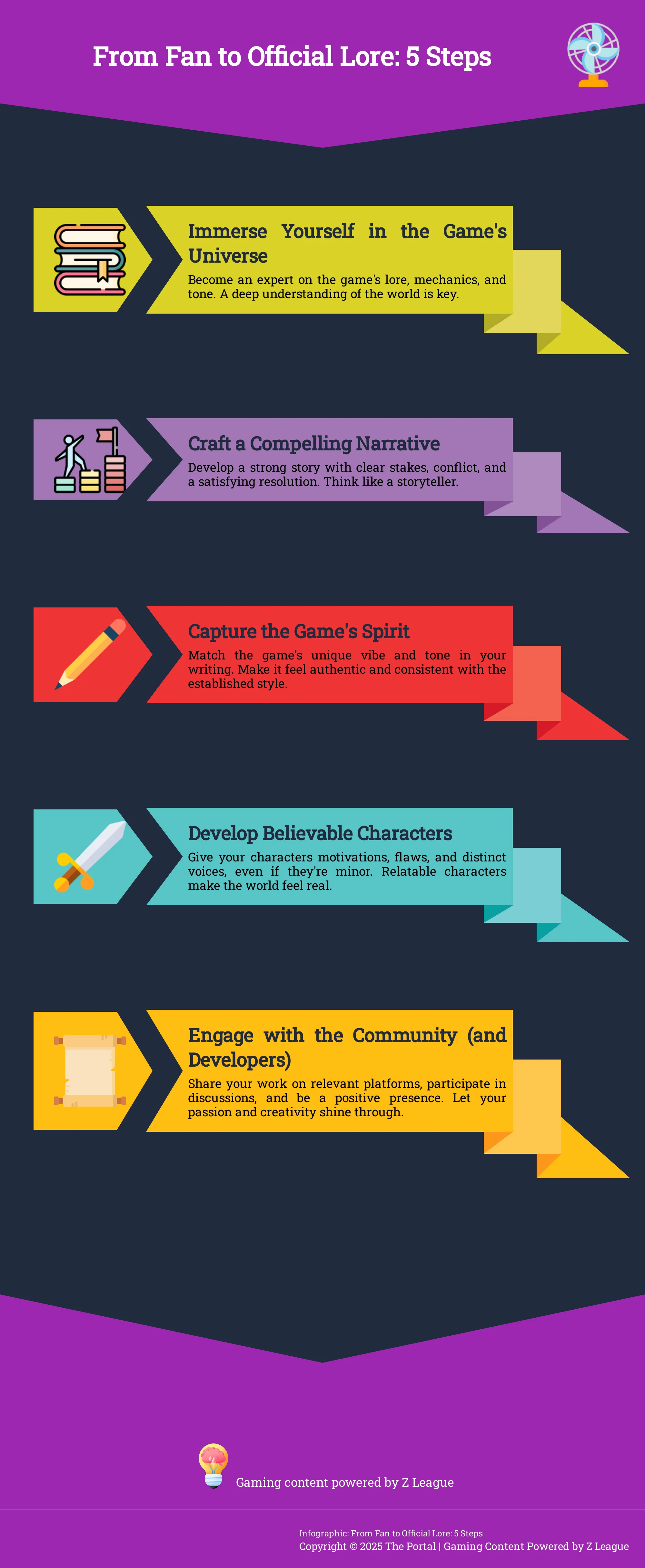 From Fan to Official Lore: 5 Steps

Immerse Yourself in the Game's Universe

Become an expert on the game's lore, mechanics, and tone. A deep understanding of the world is key.

Craft a Compelling Narrative

Develop a strong story with clear stakes, conflict, and a satisfying resolution. Think like a storyteller.

Capture the Game's Spirit

Match the game's unique vibe and tone in your writing. Make it feel authentic and consistent with the established style.

Develop Believable Characters

Give your characters motivations, flaws, and distinct voices, even if they're minor. Relatable characters make the world feel real.

Engage with the Community (and Developers)

Share your work on relevant platforms, participate in discussions, and be a positive presence. Let your passion and creativity shine through.

Gaming content powered by Z League

Infographic: From Fan to Official Lore: 5 Steps
Copyright © 2025 The Portal | Gaming Content Powered by Z League