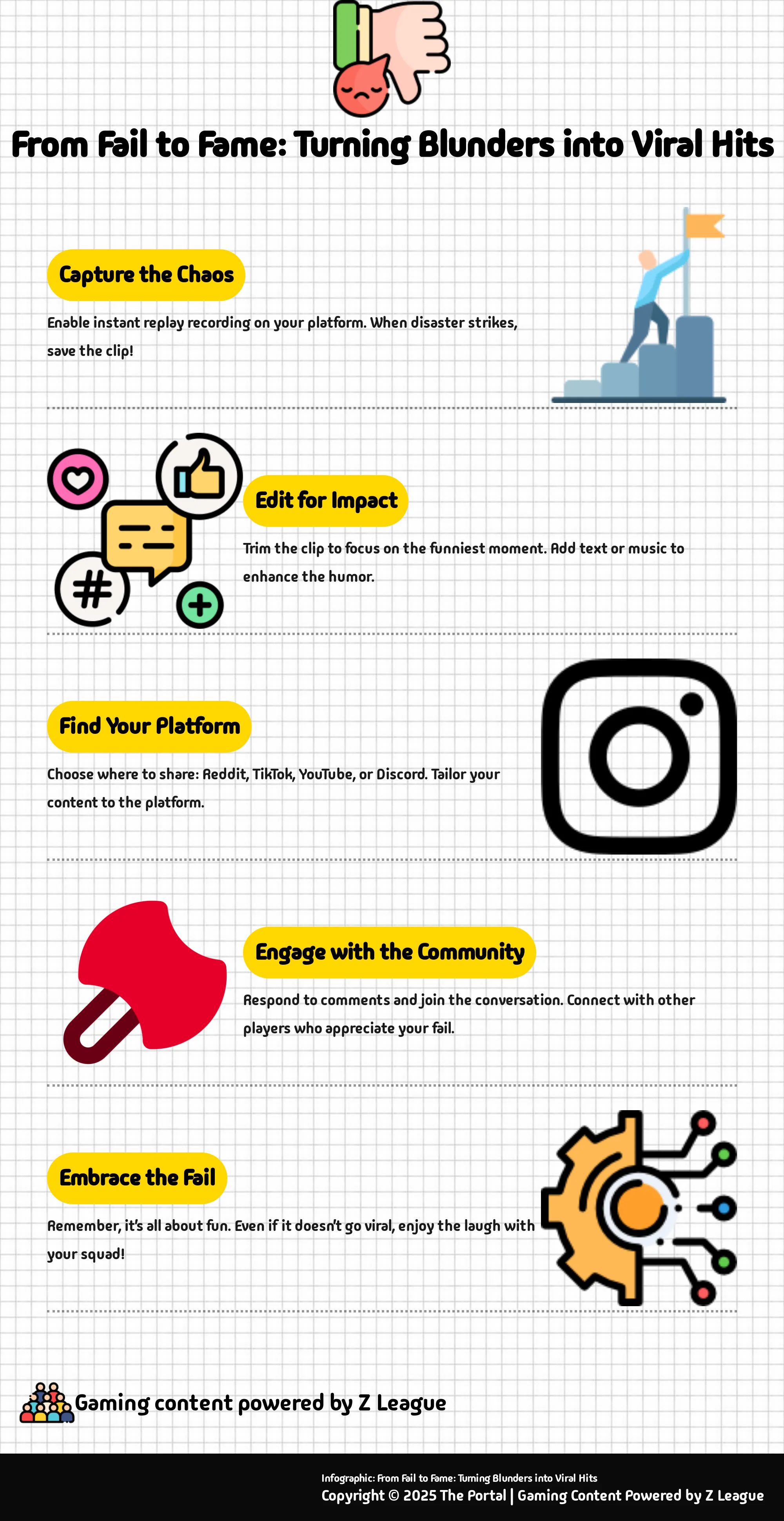 From Fail to Fame: Turning Blunders into Viral Hits

Capture the Chaos

Enable instant replay recording on your platform. When disaster strikes, save the clip!

Edit for Impact

Trim the clip to focus on the funniest moment. Add text or music to enhance the humor.

Find Your Platform

Choose where to share: Reddit, TikTok, YouTube, or Discord. Tailor your content to the platform.

Engage with the Community

Respond to comments and join the conversation. Connect with other players who appreciate your fail.

Embrace the Fail

Remember, it's all about fun. Even if it doesn't go viral, enjoy the laugh with your squad!

Gaming content powered by Z League

Infographic: From Fail to Fame: Turning Blunders into Viral Hits
Copyright © 2025 The Portal | Gaming Content Powered by Z League