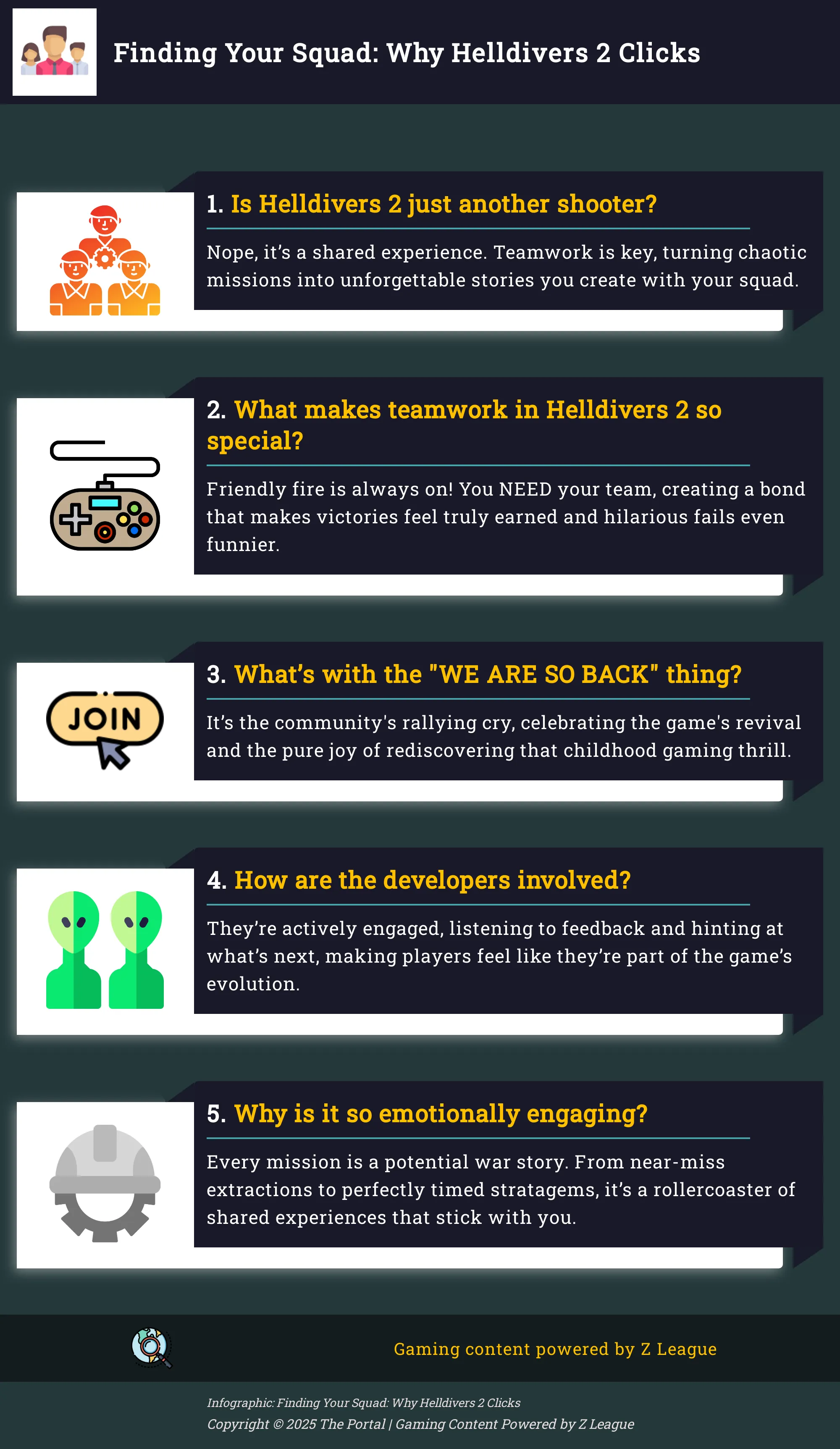 Finding Your Squad: Why Helldivers 2 Clicks

1. Is Helldivers 2 just another shooter?

Nope, it's a shared experience. Teamwork is key, turning chaotic missions into unforgettable stories you create with your squad.

2. What makes teamwork in Helldivers 2 so special?

Friendly fire is always on! You NEED your team, creating a bond that makes victories feel truly earned and hilarious fails even funnier.

JOIN

3. What's with the "WE ARE SO BACK" thing?

It's the community's rallying cry, celebrating the game's revival and the pure joy of rediscovering that childhood gaming thrill.

4. How are the developers involved?

They're actively engaged, listening to feedback and hinting at what's next, making players feel like they're part of the game's evolution.

5. Why is it so emotionally engaging?

Every mission is a potential war story. From near-miss extractions to perfectly timed stratagems, it's a rollercoaster of shared experiences that stick with you.

Gaming content powered by Z League

Infographic: Finding Your Squad: Why Helldivers 2 Clicks
Copyright © 2025 The Portal | Gaming Content Powered by Z League