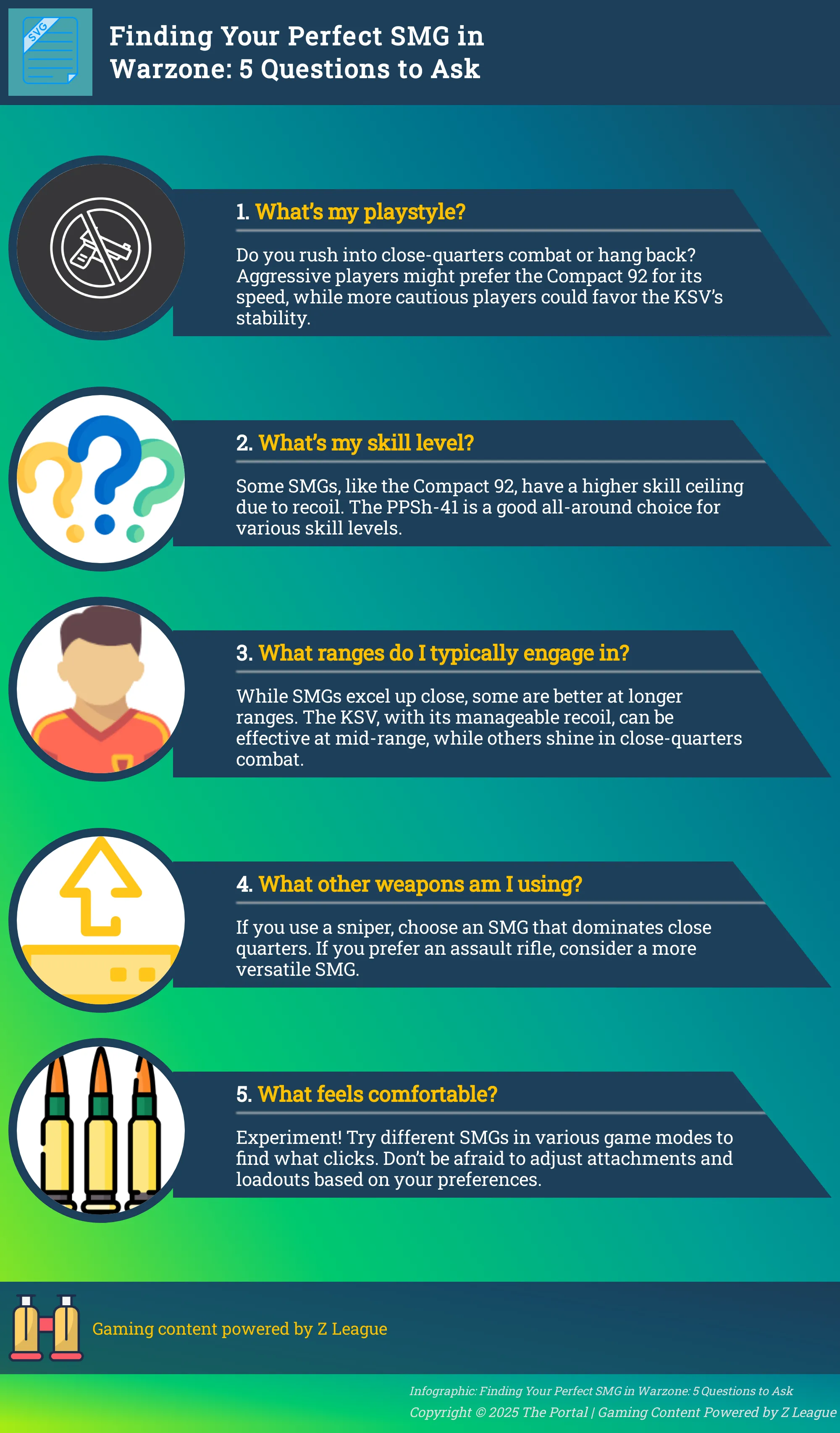 SVG

Finding Your Perfect SMG in Warzone: 5 Questions to Ask

1. What's my playstyle?

Do you rush into close-quarters combat or hang back? Aggressive players might prefer the Compact 92 for its speed, while more cautious players could favor the KSV's stability.

2. What's my skill level?

Some SMGs, like the Compact 92, have a higher skill ceiling due to recoil. The PPSh-41 is a good all-around choice for various skill levels.

3. What ranges do I typically engage in?

While SMGs excel up close, some are better at longer ranges. The KSV, with its manageable recoil, can be effective at mid-range, while others shine in close-quarters combat.

4. What other weapons am I using?

If you use a sniper, choose an SMG that dominates close quarters. If you prefer an assault rifle, consider a more versatile SMG.

5. What feels comfortable?

Experiment! Try different SMGs in various game modes to find what clicks. Don't be afraid to adjust attachments and loadouts based on your preferences.

Gaming content powered by Z League

Infographic: Finding Your Perfect SMG in Warzone: 5 Questions to Ask
Copyright © 2025 The Portal | Gaming Content Powered by Z League