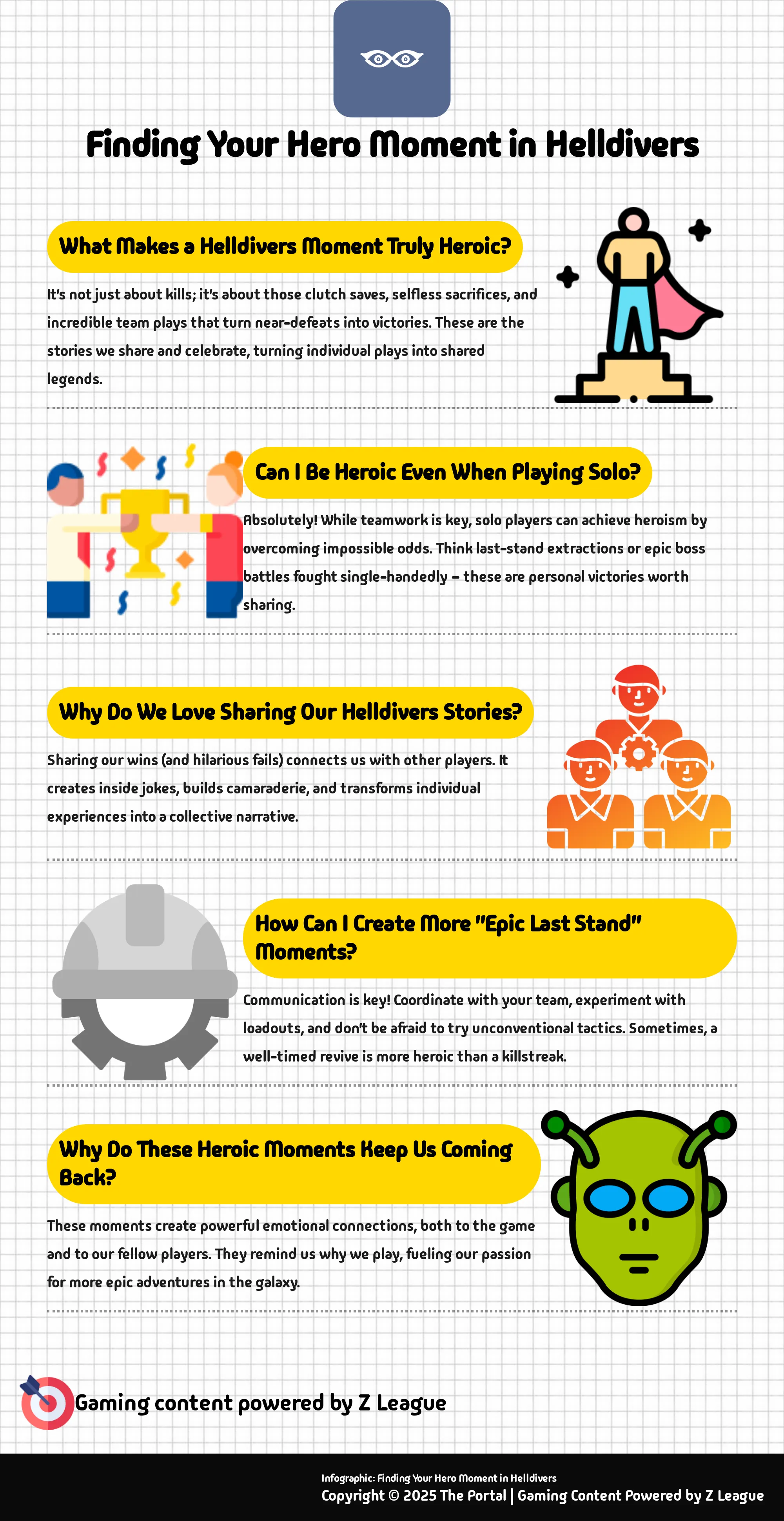 Finding Your Hero Moment in Helldivers

What Makes a Helldivers Moment Truly Heroic?

It's not just about kills; it's about those clutch saves, selfless sacrifices, and incredible team plays that turn near-defeats into victories. These are the stories we share and celebrate, turning individual plays into shared legends.

Can I Be Heroic Even When Playing Solo?

Absolutely! While teamwork is key, solo players can achieve heroism by overcoming impossible odds. Think last-stand extractions or epic boss battles fought single-handedly – these are personal victories worth sharing.

Why Do We Love Sharing Our Helldivers Stories?

Sharing our wins (and hilarious fails) connects us with other players. It creates inside jokes, builds camaraderie, and transforms individual experiences into a collective narrative.

How Can I Create More "Epic Last Stand" Moments?

Communication is key! Coordinate with your team, experiment with loadouts, and don't be afraid to try unconventional tactics. Sometimes, a well-timed revive is more heroic than a killstreak.

Why Do These Heroic Moments Keep Us Coming Back?

These moments create powerful emotional connections, both to the game and to our fellow players. They remind us why we play, fueling our passion for more epic adventures in the galaxy.

Gaming content powered by Z League

Infographic: Finding Your Hero Moment in Helldivers
Copyright © 2025 The Portal | Gaming Content Powered by Z League