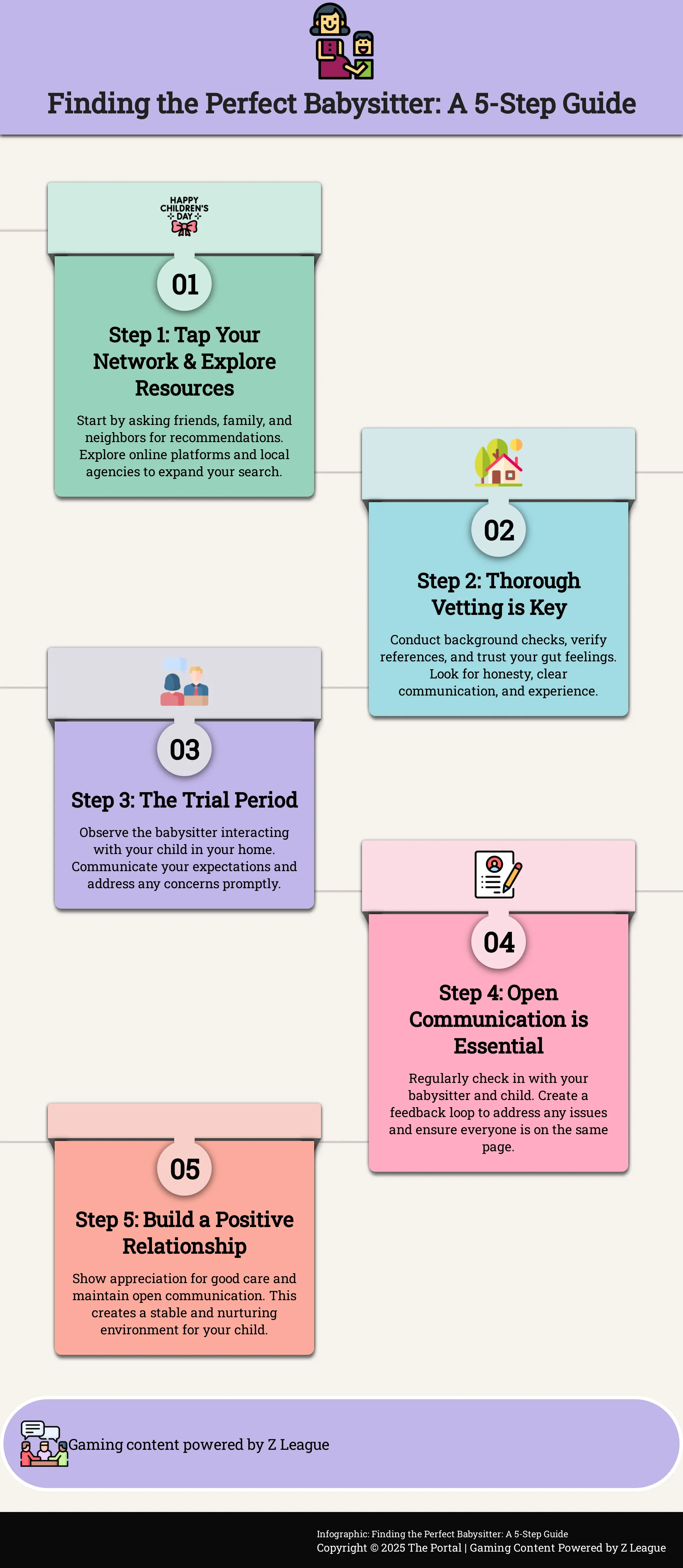 Finding the Perfect Babysitter: A 5-Step Guide

HAPPY CHILDREN'S DAY

01

Step 1: Tap Your Network & Explore Resources

Start by asking friends, family, and neighbors for recommendations. Explore online platforms and local agencies to expand your search.

02

Step 2: Thorough Vetting is Key

Conduct background checks, verify references, and trust your gut feelings. Look for honesty, clear communication, and experience.

03

Step 3: The Trial Period

Observe the babysitter interacting with your child in your home. Communicate your expectations and address any concerns promptly.

04

Step 4: Open Communication is Essential

Regularly check in with your babysitter and child. Create a feedback loop to address any issues and ensure everyone is on the same page.

05

Step 5: Build a Positive Relationship

Show appreciation for good care and maintain open communication. This creates a stable and nurturing environment for your child.

Gaming content powered by Z League

Infographic: Finding the Perfect Babysitter: A 5-Step Guide
Copyright © 2025 The Portal | Gaming Content Powered by Z League