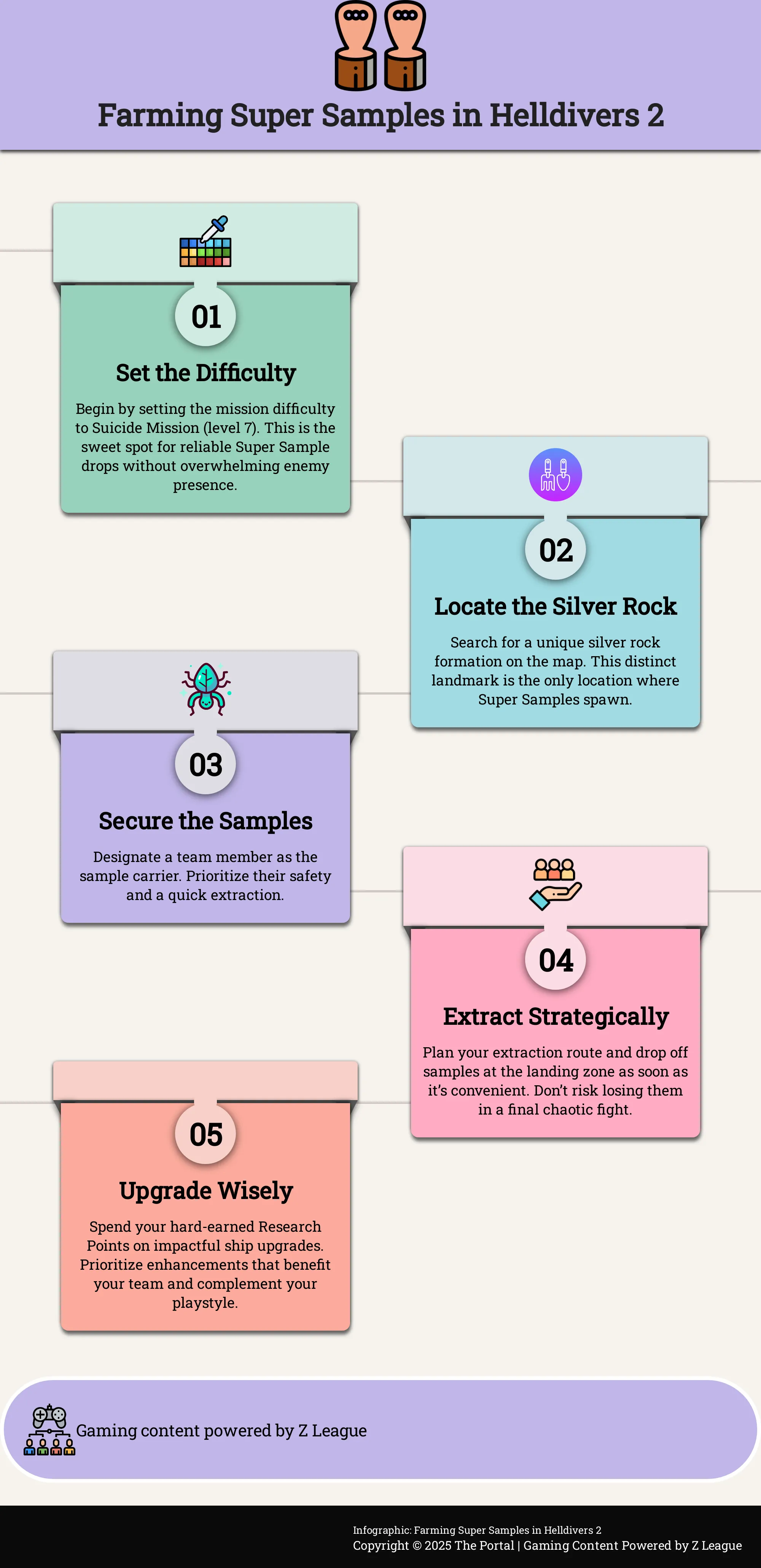 Farming Super Samples in Helldivers 2

01

Set the Difficulty

Begin by setting the mission difficulty to Suicide Mission (level 7). This is the sweet spot for reliable Super Sample drops without overwhelming enemy presence.

02

Locate the Silver Rock

Search for a unique silver rock formation on the map. This distinct landmark is the only location where Super Samples spawn.

03

Secure the Samples

Designate a team member as the sample carrier. Prioritize their safety and a quick extraction.

04

Extract Strategically

Plan your extraction route and drop off samples at the landing zone as soon as it's convenient. Don't risk losing them in a final chaotic fight.

05

Upgrade Wisely

Spend your hard-earned Research Points on impactful ship upgrades. Prioritize enhancements that benefit your team and complement your playstyle.

Gaming content powered by Z League

Infographic: Farming Super Samples in Helldivers 2
Copyright © 2025 The Portal | Gaming Content Powered by Z League