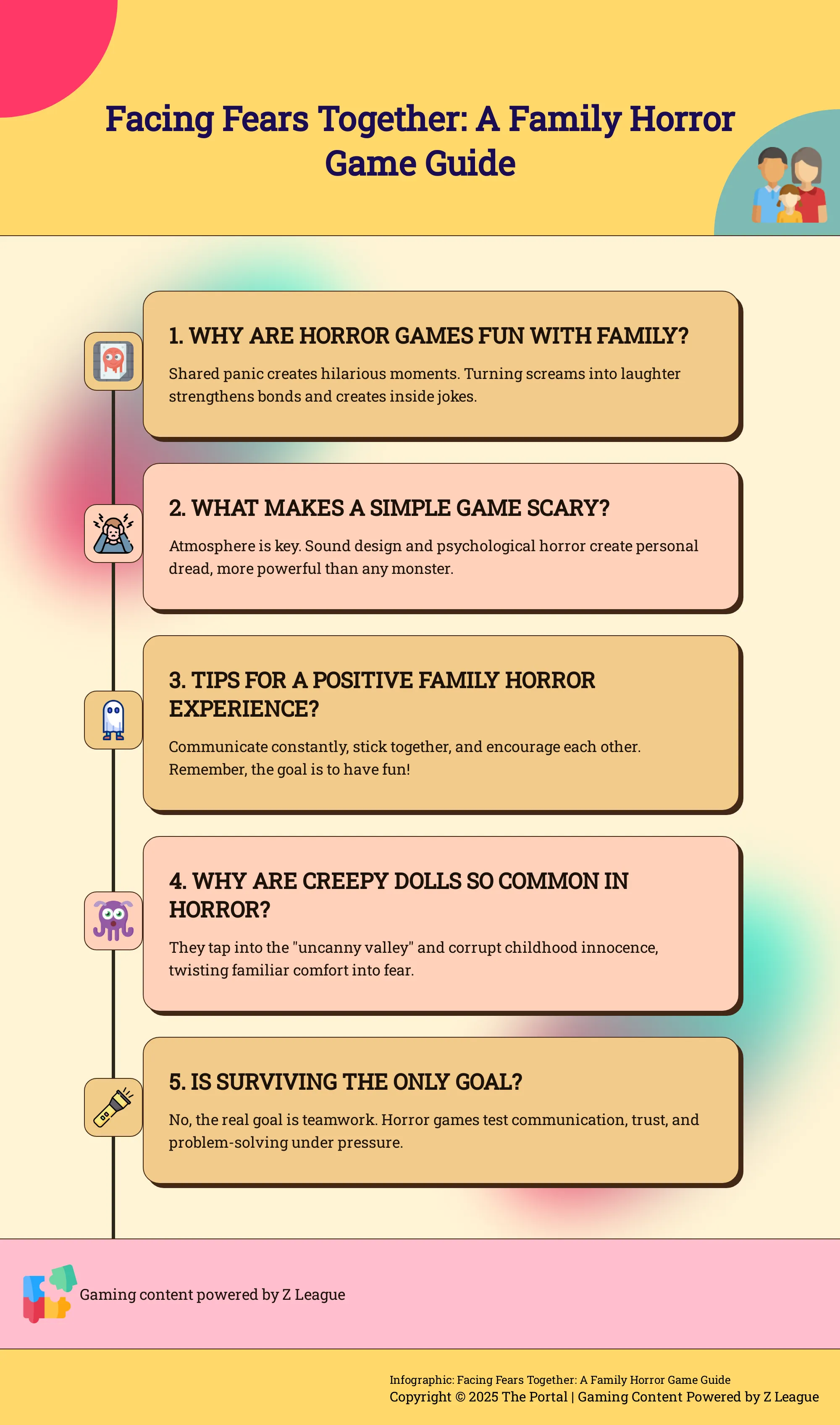 Facing Fears Together: A Family Horror Game Guide

1. WHY ARE HORROR GAMES FUN WITH FAMILY?

Shared panic creates hilarious moments. Turning screams into laughter strengthens bonds and creates inside jokes.

2. WHAT MAKES A SIMPLE GAME SCARY?

Atmosphere is key. Sound design and psychological horror create personal dread, more powerful than any monster.

3. TIPS FOR A POSITIVE FAMILY HORROR EXPERIENCE?

Communicate constantly, stick together, and encourage each other. Remember, the goal is to have fun!

4. WHY ARE CREEPY DOLLS SO COMMON IN HORROR?

They tap into the "uncanny valley" and corrupt childhood innocence, twisting familiar comfort into fear.

5. IS SURVIVING THE ONLY GOAL?

No, the real goal is teamwork. Horror games test communication, trust, and problem-solving under pressure.

Gaming content powered by Z League

Infographic: Facing Fears Together: A Family Horror Game Guide
Copyright © 2025 The Portal | Gaming Content Powered by Z League