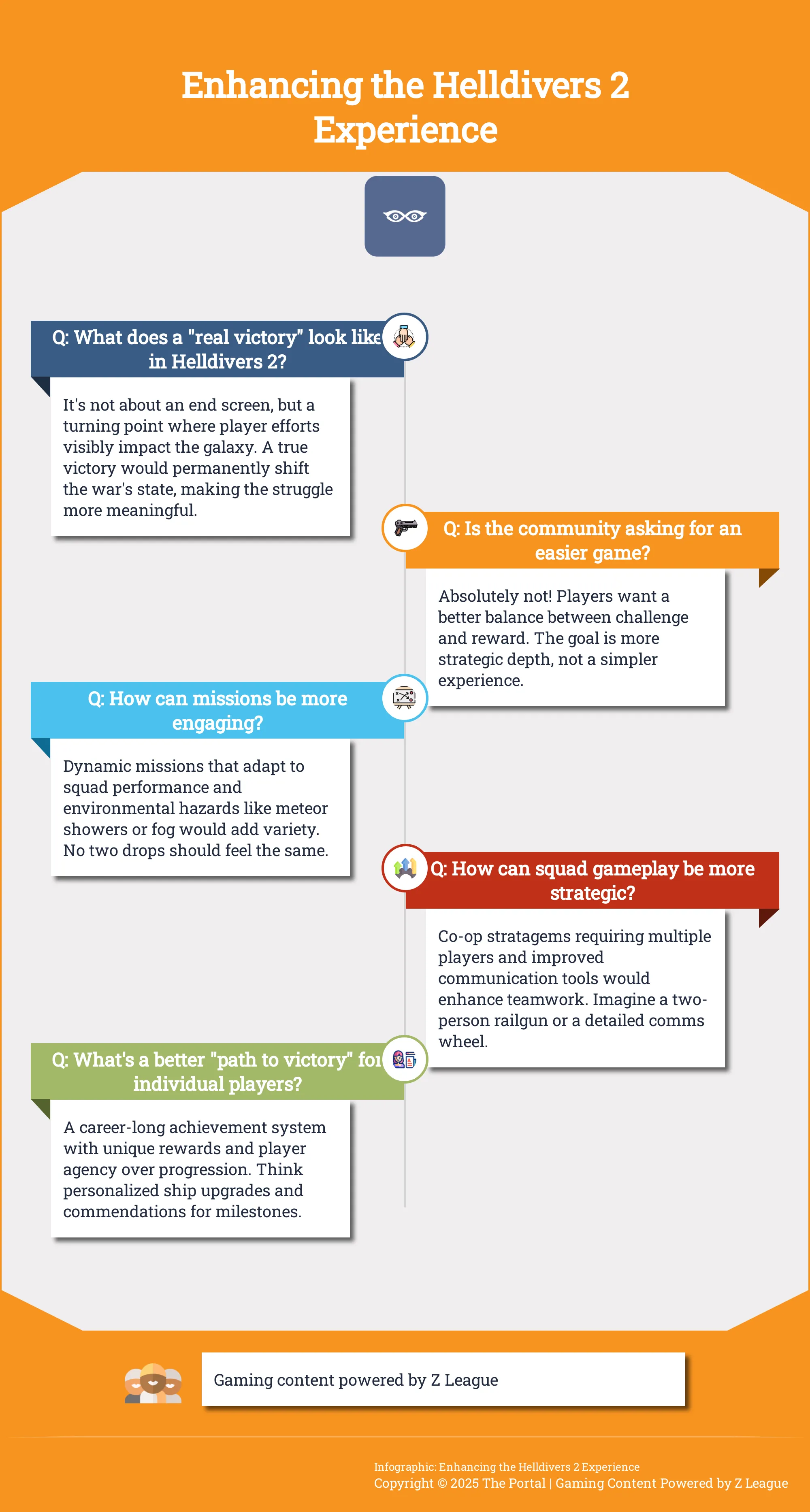 Enhancing the Helldivers 2 Experience

Q: What does a "real victory" look like in Helldivers 2?

It's not about an end screen, but a turning point where player efforts visibly impact the galaxy. A true victory would permanently shift the war's state, making the struggle more meaningful.

Q: Is the community asking for an easier game?

Absolutely not! Players want a better balance between challenge and reward. The goal is more strategic depth, not a simpler experience.

Q: How can missions be more engaging?

Dynamic missions that adapt to squad performance and environmental hazards like meteor showers or fog would add variety. No two drops should feel the same.

Q: How can squad gameplay be more strategic?

Co-op stratagems requiring multiple players and improved communication tools would enhance teamwork. Imagine a two-person railgun or a detailed comms wheel.

Q: What's a better "path to victory" for individual players?

A career-long achievement system with unique rewards and player agency over progression. Think personalized ship upgrades and commendations for milestones.

Gaming content powered by Z League

Infographic: Enhancing the Helldivers 2 Experience
Copyright © 2025 The Portal | Gaming Content Powered by Z League