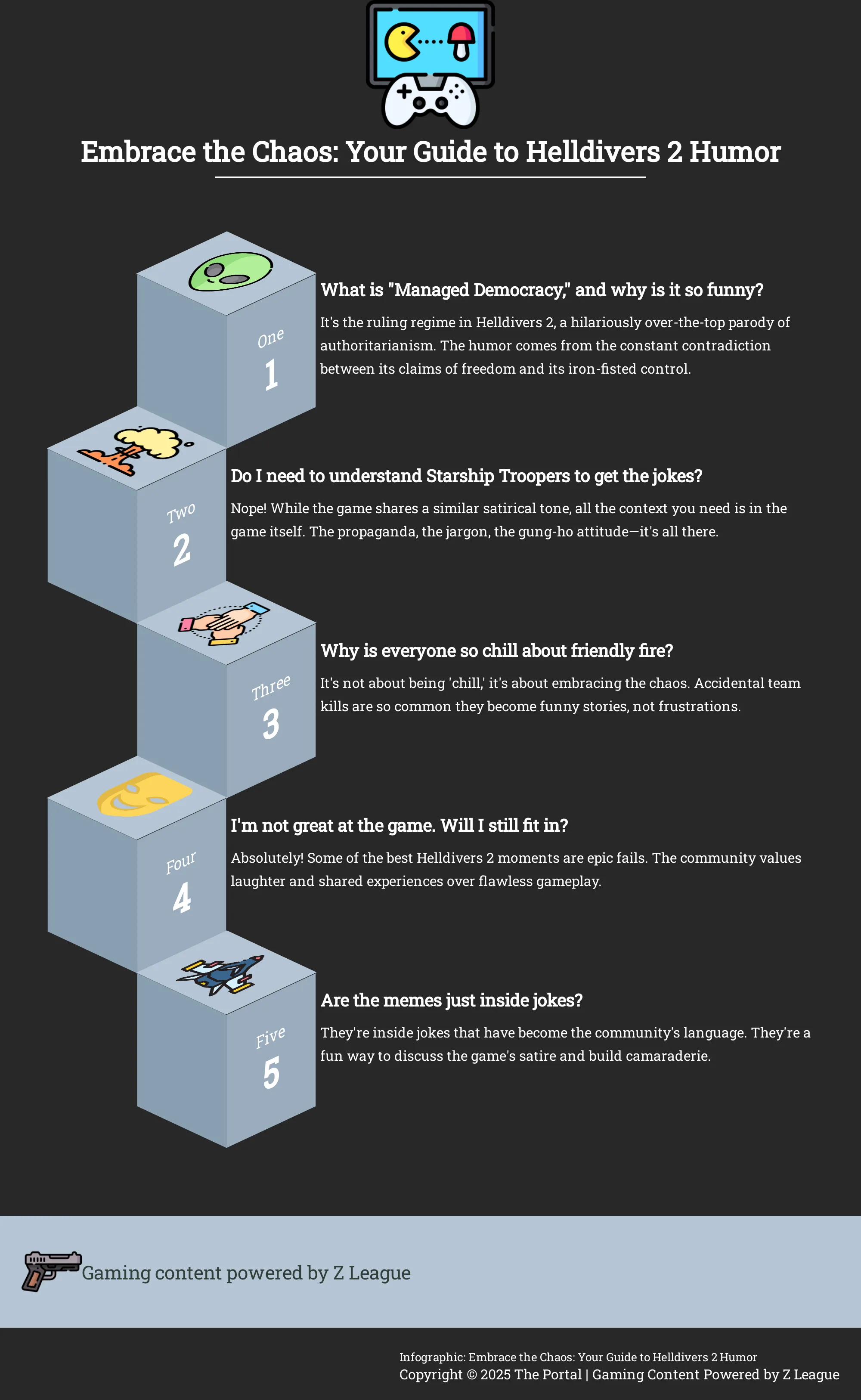 Embrace the Chaos: Your Guide to Helldivers 2 Humor

One
1

What is "Managed Democracy," and why is it so funny?

It's the ruling regime in Helldivers 2, a hilariously over-the-top parody of authoritarianism. The humor comes from the constant contradiction between its claims of freedom and its iron-fisted control.

Two
2

Do I need to understand Starship Troopers to get the jokes?

Nope! While the game shares a similar satirical tone, all the context you need is in the game itself. The propaganda, the jargon, the gung-ho attitude—it's all there.

Three
3

Why is everyone so chill about friendly fire?

It's not about being 'chill,' it's about embracing the chaos. Accidental team kills are so common they become funny stories, not frustrations.

Four
4

I'm not great at the game. Will I still fit in?

Absolutely! Some of the best Helldivers 2 moments are epic fails. The community values laughter and shared experiences over flawless gameplay.

Five
5

Are the memes just inside jokes?

They're inside jokes that have become the community's language. They're a fun way to discuss the game's satire and build camaraderie.

Gaming content powered by Z League

Infographic: Embrace the Chaos: Your Guide to Helldivers 2 Humor
Copyright © 2025 The Portal | Gaming Content Powered by Z League