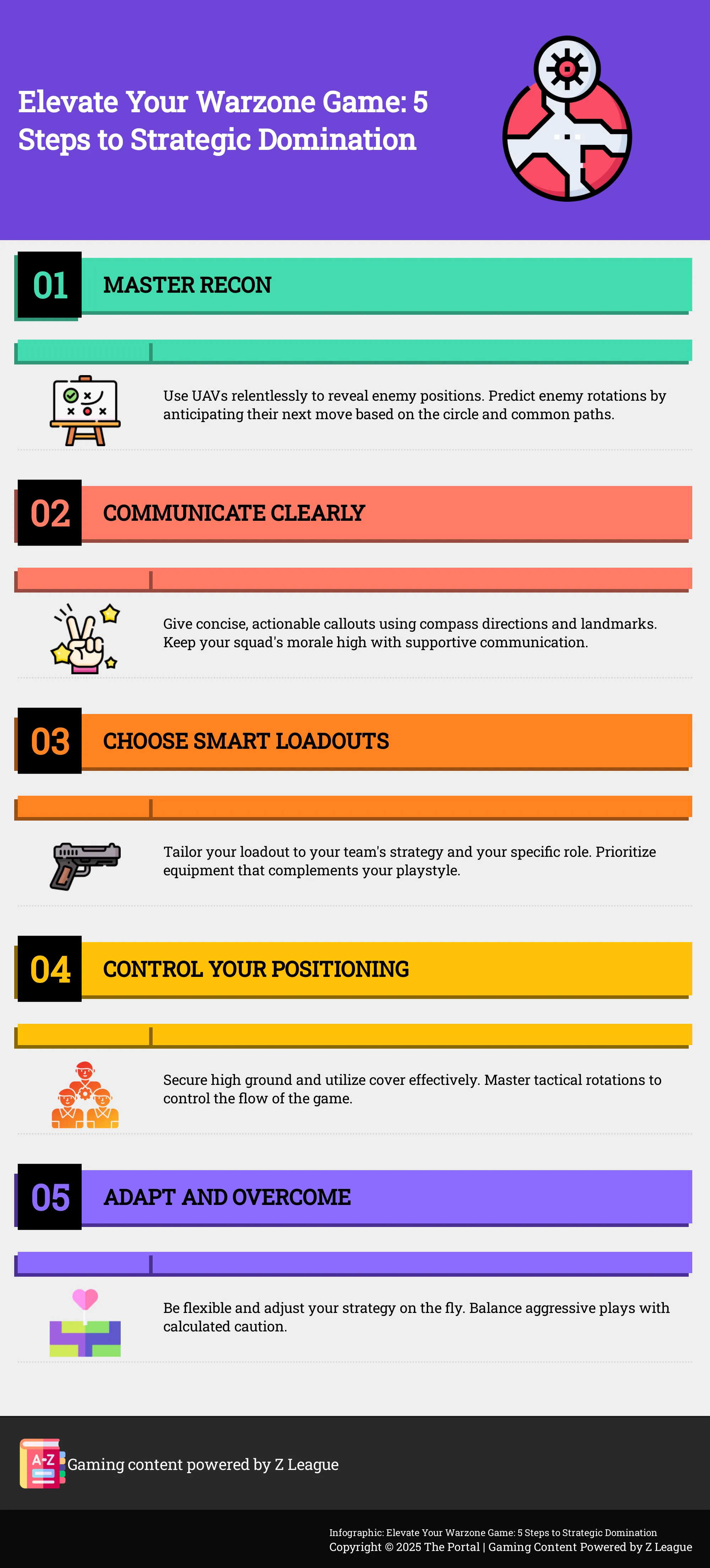 Elevate Your Warzone Game: 5 Steps to Strategic Domination

01 MASTER RECON

Use UAVs relentlessly to reveal enemy positions. Predict enemy rotations by anticipating their next move based on the circle and common paths.

02 COMMUNICATE CLEARLY

Give concise, actionable callouts using compass directions and landmarks. Keep your squad's morale high with supportive communication.

03 CHOOSE SMART LOADOUTS

Tailor your loadout to your team's strategy and your specific role. Prioritize equipment that complements your playstyle.

04 CONTROL YOUR POSITIONING

Secure high ground and utilize cover effectively. Master tactical rotations to control the flow of the game.

05 ADAPT AND OVERCOME

Be flexible and adjust your strategy on the fly. Balance aggressive plays with calculated caution.

A-Z

Gaming content powered by Z League

Infographic: Elevate Your Warzone Game: 5 Steps to Strategic Domination
Copyright © 2025 The Portal | Gaming Content Powered by Z League