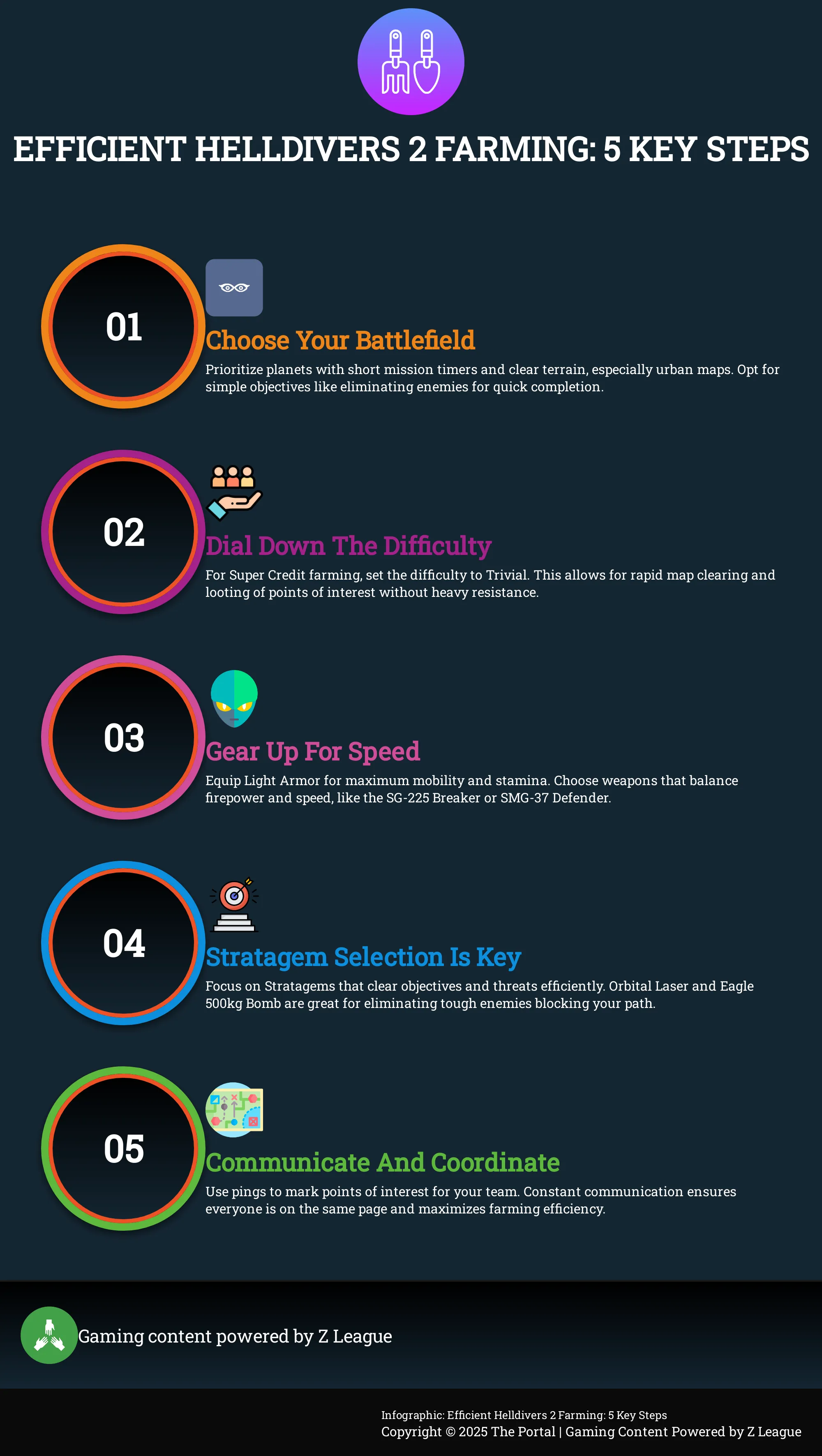 EFFICIENT HELLDIVERS 2 FARMING: 5 KEY STEPS

01

Choose Your Battlefield

Prioritize planets with short mission timers and clear terrain, especially urban maps. Opt for simple objectives like eliminating enemies for quick completion.

02

Dial Down The Difficulty

For Super Credit farming, set the difficulty to Trivial. This allows for rapid map clearing and looting of points of interest without heavy resistance.

03

Gear Up For Speed

Equip Light Armor for maximum mobility and stamina. Choose weapons that balance firepower and speed, like the SG-225 Breaker or SMG-37 Defender.

04

Stratagem Selection Is Key

Focus on Stratagems that clear objectives and threats efficiently. Orbital Laser and Eagle 500kg Bomb are great for eliminating tough enemies blocking your path.

05

Communicate And Coordinate

Use pings to mark points of interest for your team. Constant communication ensures everyone is on the same page and maximizes farming efficiency.

Gaming content powered by Z League

Infographic: Efficient Helldivers 2 Farming: 5 Key Steps
Copyright © 2025 The Portal | Gaming Content Powered by Z League