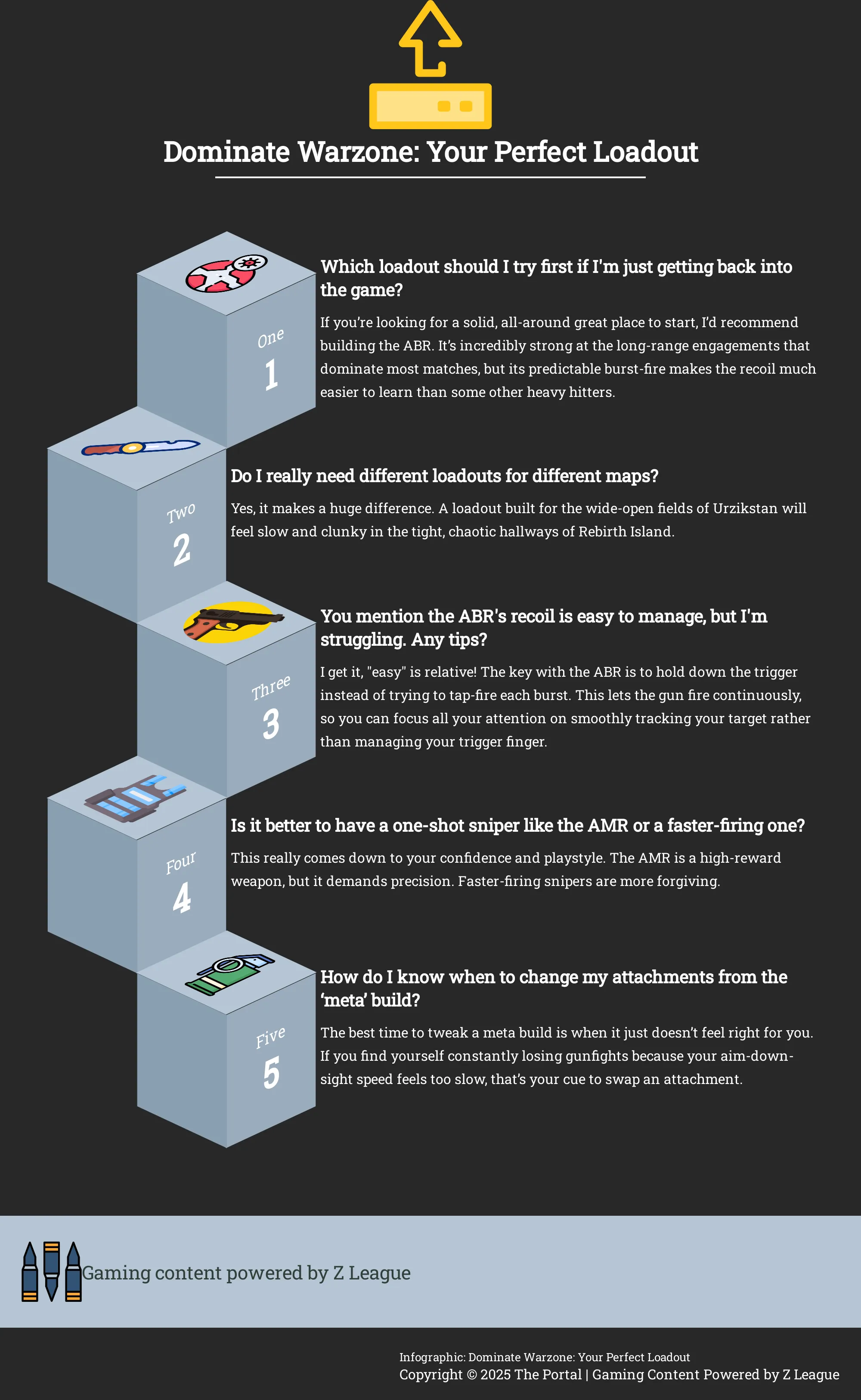 Dominate Warzone: Your Perfect Loadout

One
1

Which loadout should I try first if I'm just getting back into the game?

If you're looking for a solid, all-around great place to start, I'd recommend building the ABR. It's incredibly strong at the long-range engagements that dominate most matches, but its predictable burst-fire makes the recoil much easier to learn than some other heavy hitters.

Two
2

Do I really need different loadouts for different maps?

Yes, it makes a huge difference. A loadout built for the wide-open fields of Urzikstan will feel slow and clunky in the tight, chaotic hallways of Rebirth Island.

Three
3

You mention the ABR's recoil is easy to manage, but I'm struggling. Any tips?

I get it, "easy" is relative! The key with the ABR is to hold down the trigger instead of trying to tap-fire each burst. This lets the gun fire continuously, so you can focus all your attention on smoothly tracking your target rather than managing your trigger finger.

Four
4

Is it better to have a one-shot sniper like the AMR or a faster-firing one?

This really comes down to your confidence and playstyle. The AMR is a high-reward weapon, but it demands precision. Faster-firing snipers are more forgiving.

Five
5

How do I know when to change my attachments from the 'meta' build?

The best time to tweak a meta build is when it just doesn't feel right for you. If you find yourself constantly losing gunfights because your aim-down-sight speed feels too slow, that's your cue to swap an attachment.

Gaming content powered by Z League

Infographic: Dominate Warzone: Your Perfect Loadout
Copyright © 2025 The Portal | Gaming Content Powered by Z League