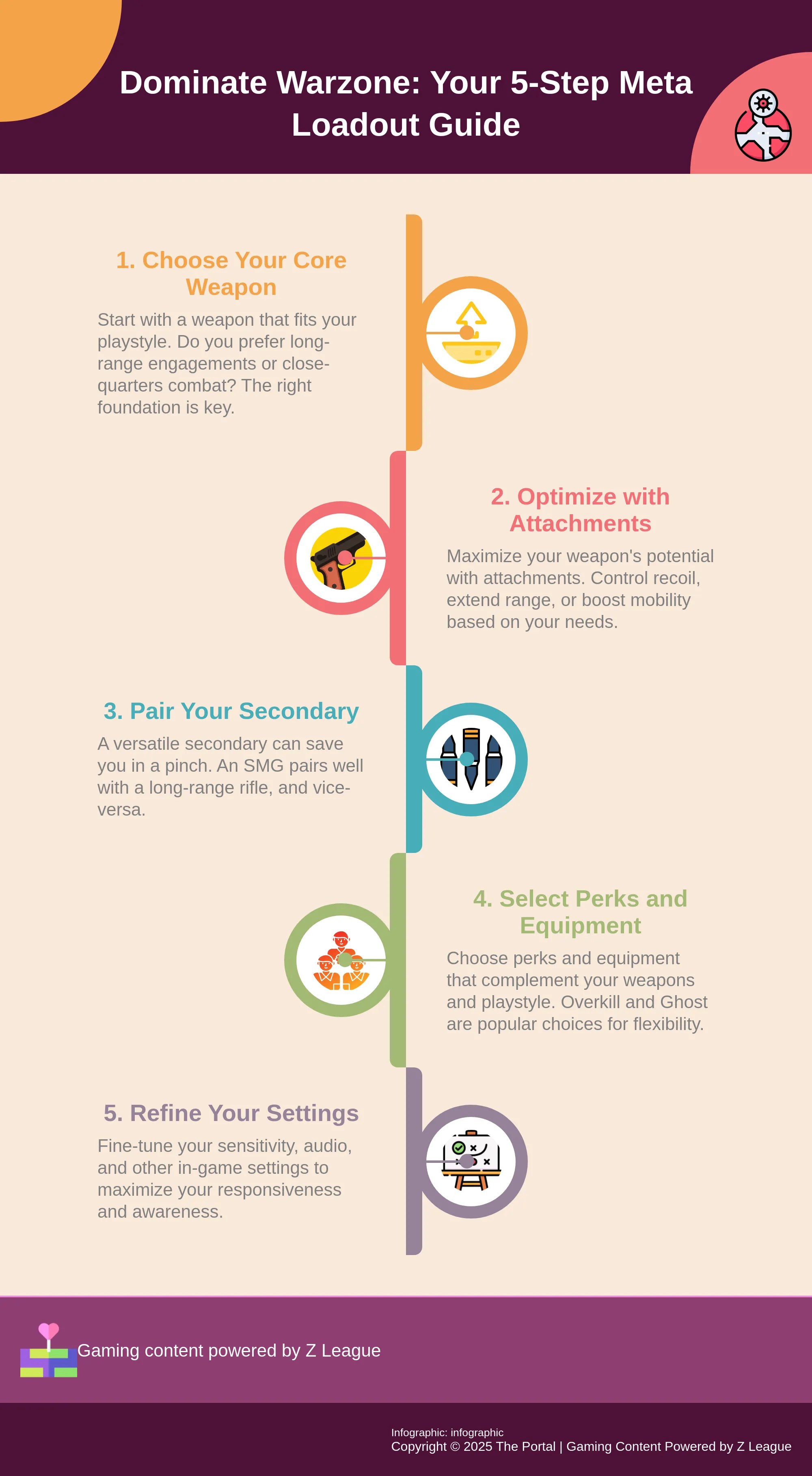 Dominate Warzone: Your 5-Step Meta Loadout Guide

1. Choose Your Core Weapon

Start with a weapon that fits your playstyle. Do you prefer long-range engagements or close-quarters combat? The right foundation is key.

2. Optimize with Attachments

Maximize your weapon's potential with attachments. Control recoil, extend range, or boost mobility based on your needs.

3. Pair Your Secondary

A versatile secondary can save you in a pinch. An SMG pairs well with a long-range rifle, and vice-versa.

4. Select Perks and Equipment

Choose perks and equipment that complement your weapons and playstyle. Overkill and Ghost are popular choices for flexibility.

5. Refine Your Settings

Fine-tune your sensitivity, audio, and other in-game settings to maximize your responsiveness and awareness.

Gaming content powered by Z League

Infographic: infographic
Copyright © 2025 The Portal | Gaming Content Powered by Z League