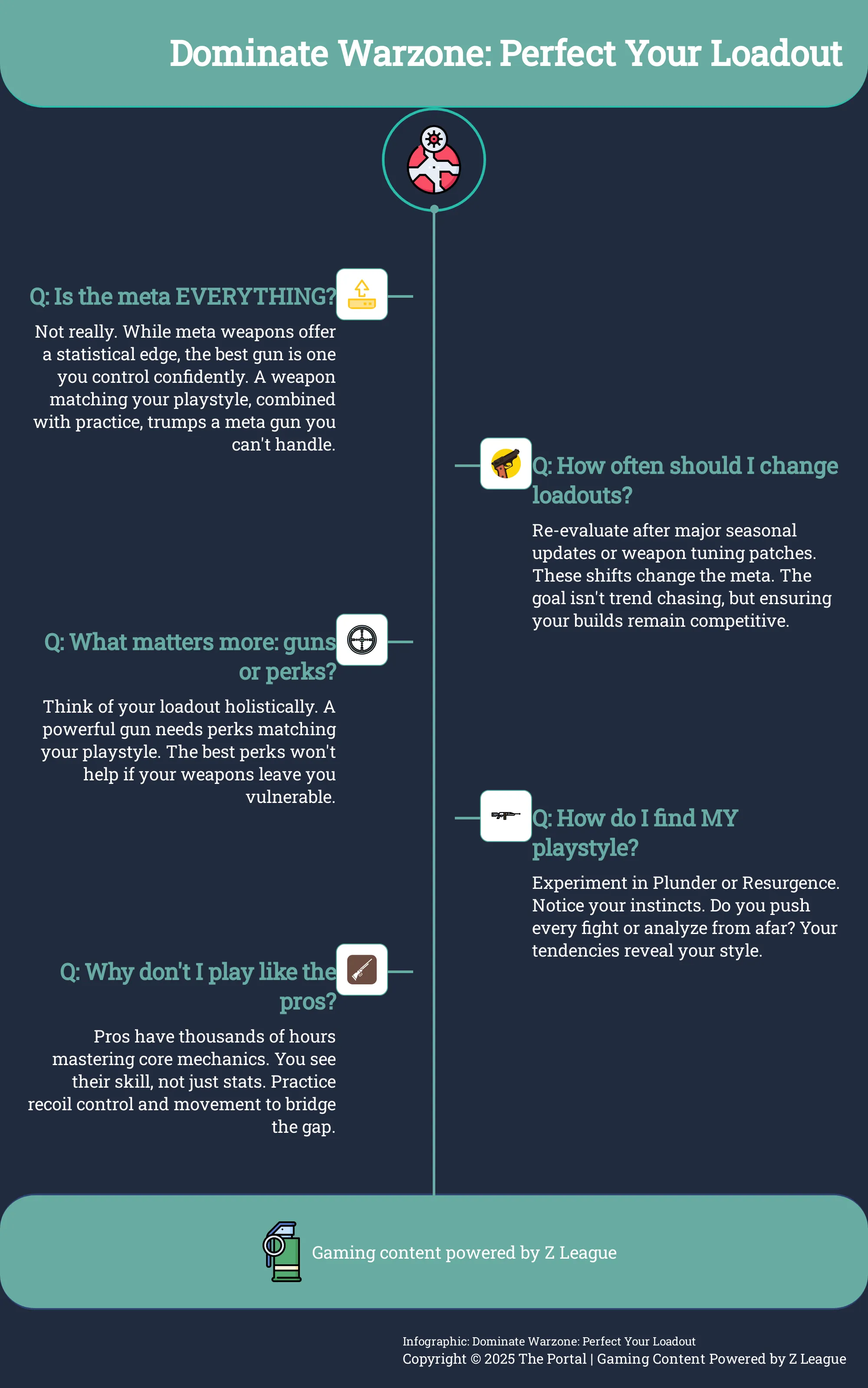 Dominate Warzone: Perfect Your Loadout

Q: Is the meta EVERYTHING?

Not really. While meta weapons offer a statistical edge, the best gun is one you control confidently. A weapon matching your playstyle, combined with practice, trumps a meta gun you can't handle.

Q: How often should I change loadouts?

Re-evaluate after major seasonal updates or weapon tuning patches. These shifts change the meta. The goal isn't trend chasing, but ensuring your builds remain competitive.

Q: What matters more: guns or perks?

Think of your loadout holistically. A powerful gun needs perks matching your playstyle. The best perks won't help if your weapons leave you vulnerable.

Q: How do I find MY playstyle?

Experiment in Plunder or Resurgence. Notice your instincts. Do you push every fight or analyze from afar? Your tendencies reveal your style.

Q: Why don't I play like the pros?

Pros have thousands of hours mastering core mechanics. You see their skill, not just stats. Practice recoil control and movement to bridge the gap.

Gaming content powered by Z League

Infographic: Dominate Warzone: Perfect Your Loadout
Copyright © 2025 The Portal | Gaming Content Powered by Z League