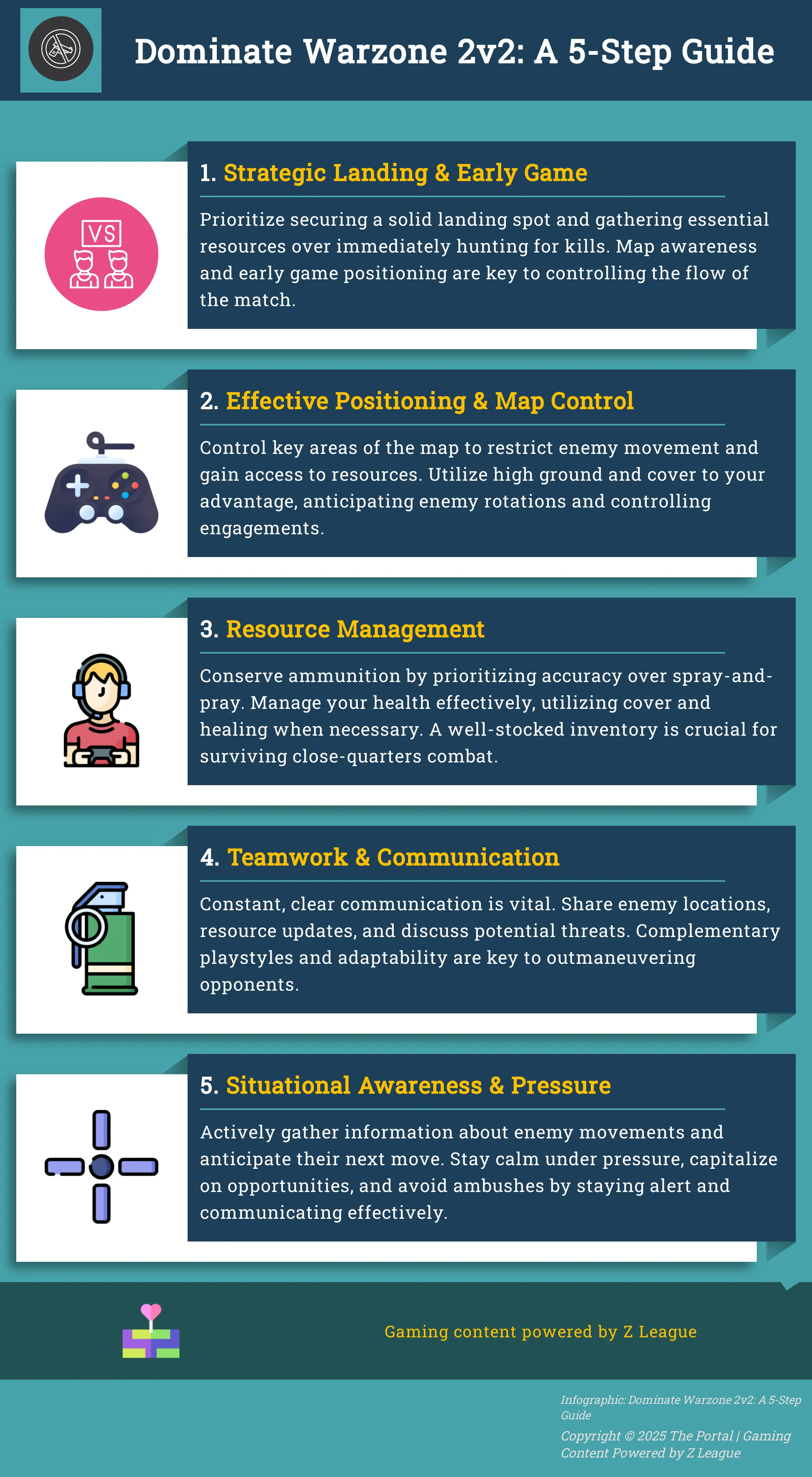 Dominate Warzone 2v2: A 5-Step Guide

VS

1. Strategic Landing & Early Game

Prioritize securing a solid landing spot and gathering essential resources over immediately hunting for kills. Map awareness and early game positioning are key to controlling the flow of the match.

2. Effective Positioning & Map Control

Control key areas of the map to restrict enemy movement and gain access to resources. Utilize high ground and cover to your advantage, anticipating enemy rotations and controlling engagements.

3. Resource Management

Conserve ammunition by prioritizing accuracy over spray-and-pray. Manage your health effectively, utilizing cover and healing when necessary. A well-stocked inventory is crucial for surviving close-quarters combat.

4. Teamwork & Communication

Constant, clear communication is vital. Share enemy locations, resource updates, and discuss potential threats. Complementary playstyles and adaptability are key to outmaneuvering opponents.

5. Situational Awareness & Pressure

Actively gather information about enemy movements and anticipate their next move. Stay calm under pressure, capitalize on opportunities, and avoid ambushes by staying alert and communicating effectively.

Gaming content powered by Z League

Infographic: Dominate Warzone 2v2: A 5-Step Guide

Copyright © 2025 The Portal | Gaming Content Powered by Z League