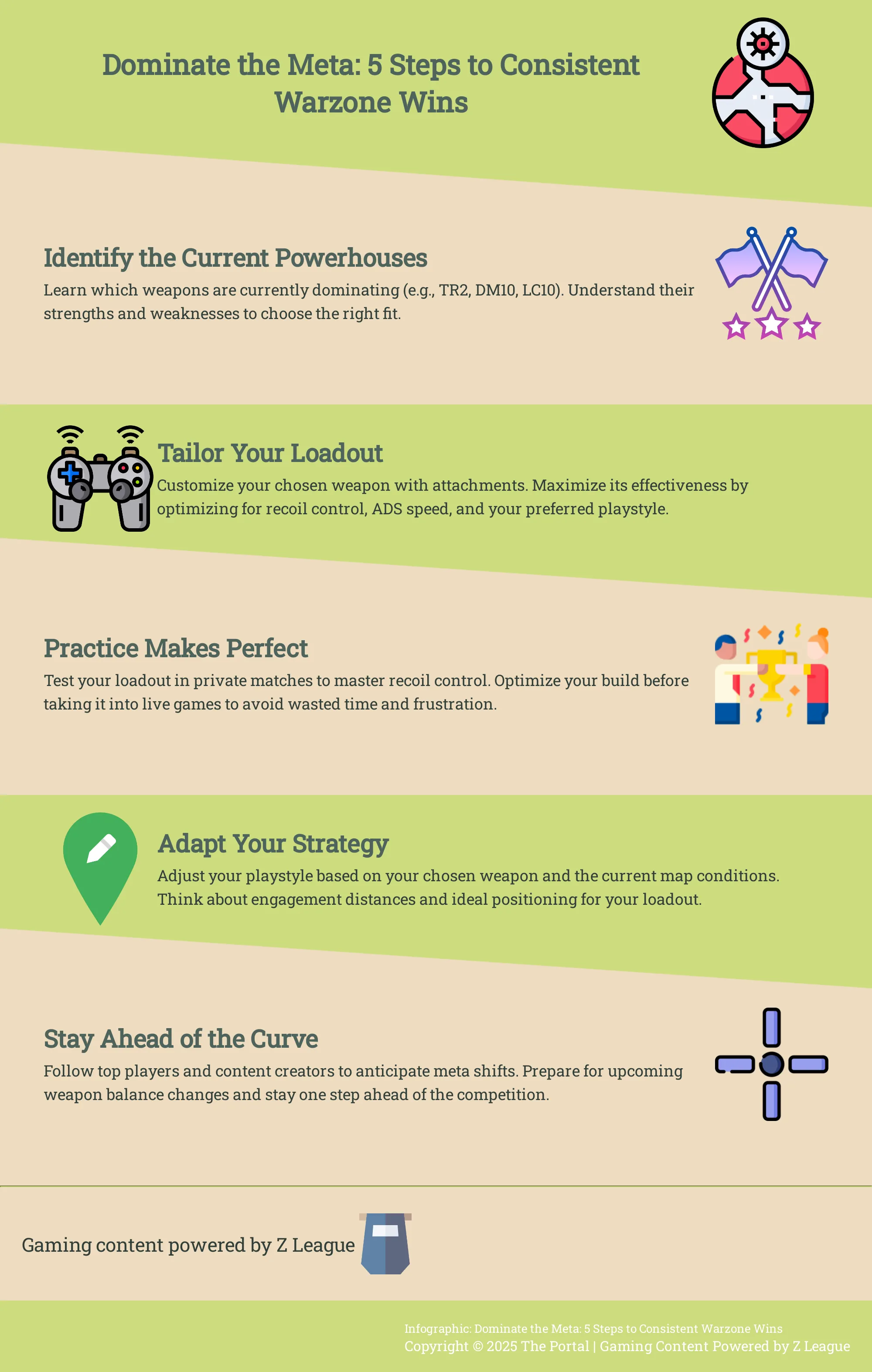 Dominate the Meta: 5 Steps to Consistent Warzone Wins

Identify the Current Powerhouses

Learn which weapons are currently dominating (e.g., TR2, DM10, LC10). Understand their strengths and weaknesses to choose the right fit.

Tailor Your Loadout

Customize your chosen weapon with attachments. Maximize its effectiveness by optimizing for recoil control, ADS speed, and your preferred playstyle.

Practice Makes Perfect

Test your loadout in private matches to master recoil control. Optimize your build before taking it into live games to avoid wasted time and frustration.

Adapt Your Strategy

Adjust your playstyle based on your chosen weapon and the current map conditions. Think about engagement distances and ideal positioning for your loadout.

Stay Ahead of the Curve

Follow top players and content creators to anticipate meta shifts. Prepare for upcoming weapon balance changes and stay one step ahead of the competition.

Gaming content powered by Z League

Infographic: Dominate the Meta: 5 Steps to Consistent Warzone Wins
Copyright © 2025 The Portal | Gaming Content Powered by Z League