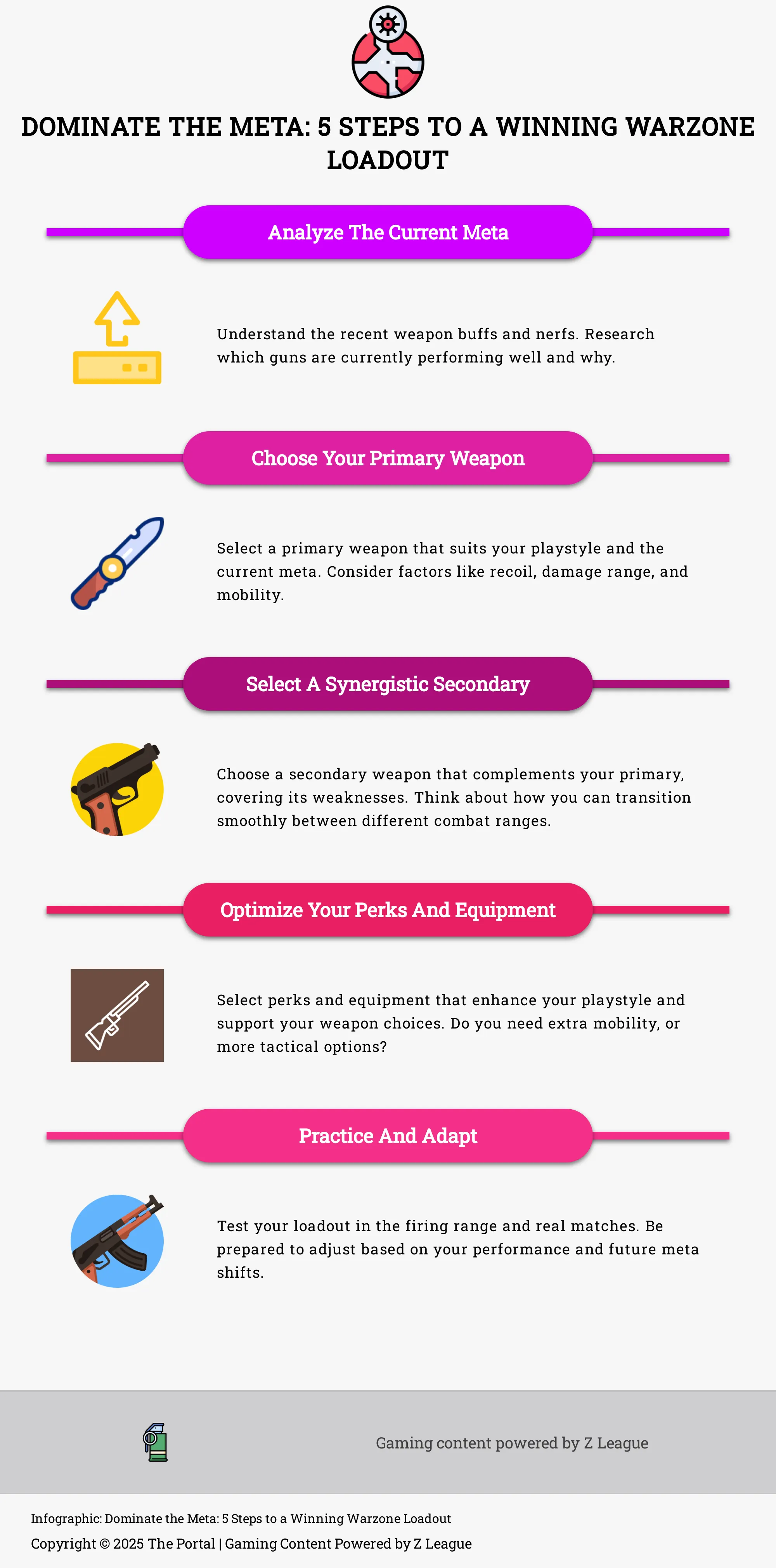 DOMINATE THE META: 5 STEPS TO A WINNING WARZONE LOADOUT

Analyze The Current Meta

Understand the recent weapon buffs and nerfs. Research which guns are currently performing well and why.

Choose Your Primary Weapon

Select a primary weapon that suits your playstyle and the current meta. Consider factors like recoil, damage range, and mobility.

Select A Synergistic Secondary

Choose a secondary weapon that complements your primary, covering its weaknesses. Think about how you can transition smoothly between different combat ranges.

Optimize Your Perks And Equipment

Select perks and equipment that enhance your playstyle and support your weapon choices. Do you need extra mobility, or more tactical options?

Practice And Adapt

Test your loadout in the firing range and real matches. Be prepared to adjust based on your performance and future meta shifts.

Gaming content powered by Z League

Infographic: Dominate the Meta: 5 Steps to a Winning Warzone Loadout

Copyright © 2025 The Portal | Gaming Content Powered by Z League