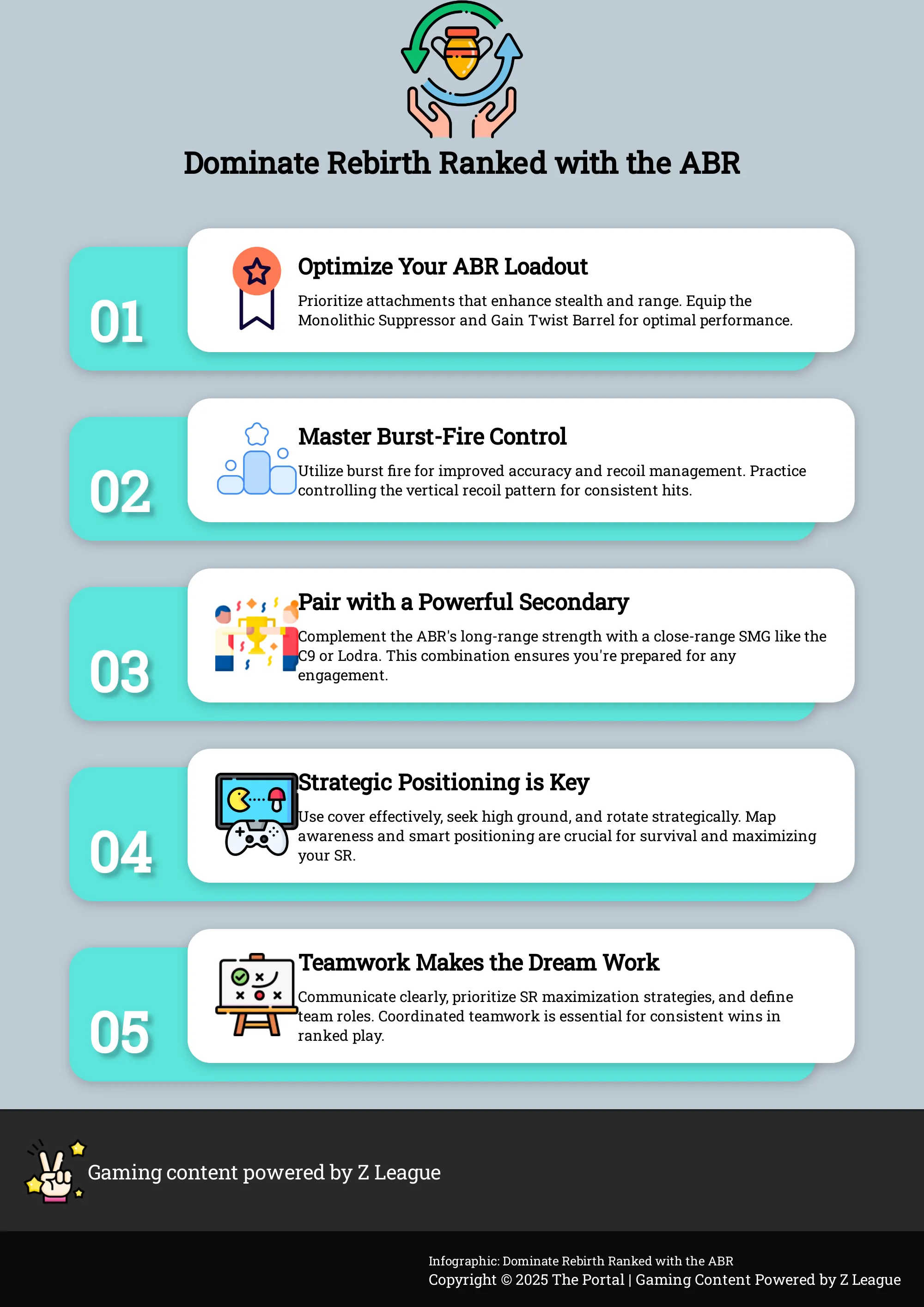 Dominate Rebirth Ranked with the ABR

01

Optimize Your ABR Loadout

Prioritize attachments that enhance stealth and range. Equip the Monolithic Suppressor and Gain Twist Barrel for optimal performance.

02

Master Burst-Fire Control

Utilize burst fire for improved accuracy and recoil management. Practice controlling the vertical recoil pattern for consistent hits.

03

Pair with a Powerful Secondary

Complement the ABR's long-range strength with a close-range SMG like the C9 or Lodra. This combination ensures you're prepared for any engagement.

04

Strategic Positioning is Key

Use cover effectively, seek high ground, and rotate strategically. Map awareness and smart positioning are crucial for survival and maximizing your SR.

05

Teamwork Makes the Dream Work

Communicate clearly, prioritize SR maximization strategies, and define team roles. Coordinated teamwork is essential for consistent wins in ranked play.

Gaming content powered by Z League

Infographic: Dominate Rebirth Ranked with the ABR
Copyright © 2025 The Portal | Gaming Content Powered by Z League