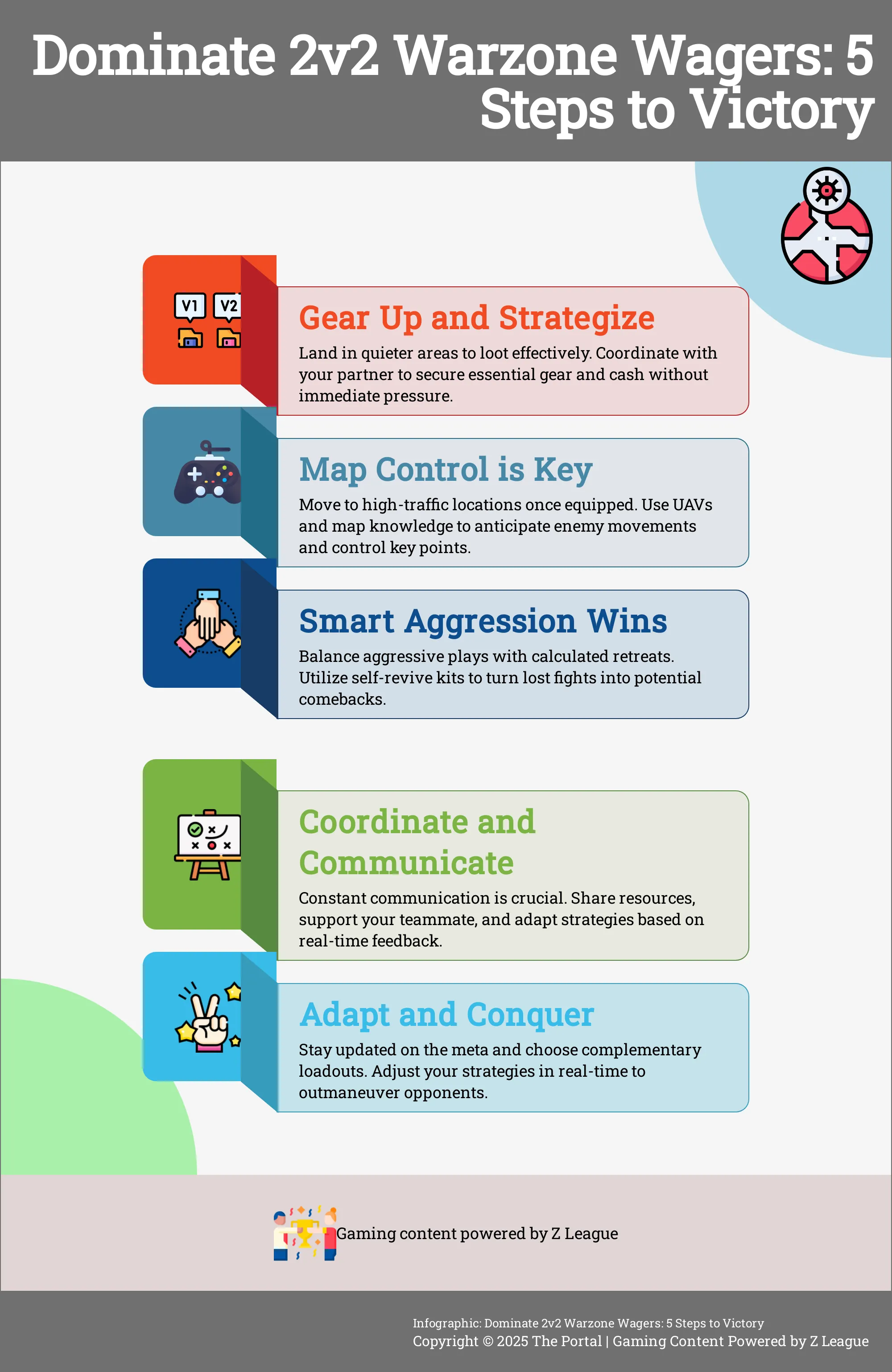 Dominate 2v2 Warzone Wagers: 5 Steps to Victory

V1 V2

Gear Up and Strategize

Land in quieter areas to loot effectively. Coordinate with your partner to secure essential gear and cash without immediate pressure.

Map Control is Key

Move to high-traffic locations once equipped. Use UAVs and map knowledge to anticipate enemy movements and control key points.

Smart Aggression Wins

Balance aggressive plays with calculated retreats. Utilize self-revive kits to turn lost fights into potential comebacks.

Coordinate and Communicate

Constant communication is crucial. Share resources, support your teammate, and adapt strategies based on real-time feedback.

Adapt and Conquer

Stay updated on the meta and choose complementary loadouts. Adjust your strategies in real-time to outmaneuver opponents.

Gaming content powered by Z League

Infographic: Dominate 2v2 Warzone Wagers: 5 Steps to Victory
Copyright © 2025 The Portal | Gaming Content Powered by Z League